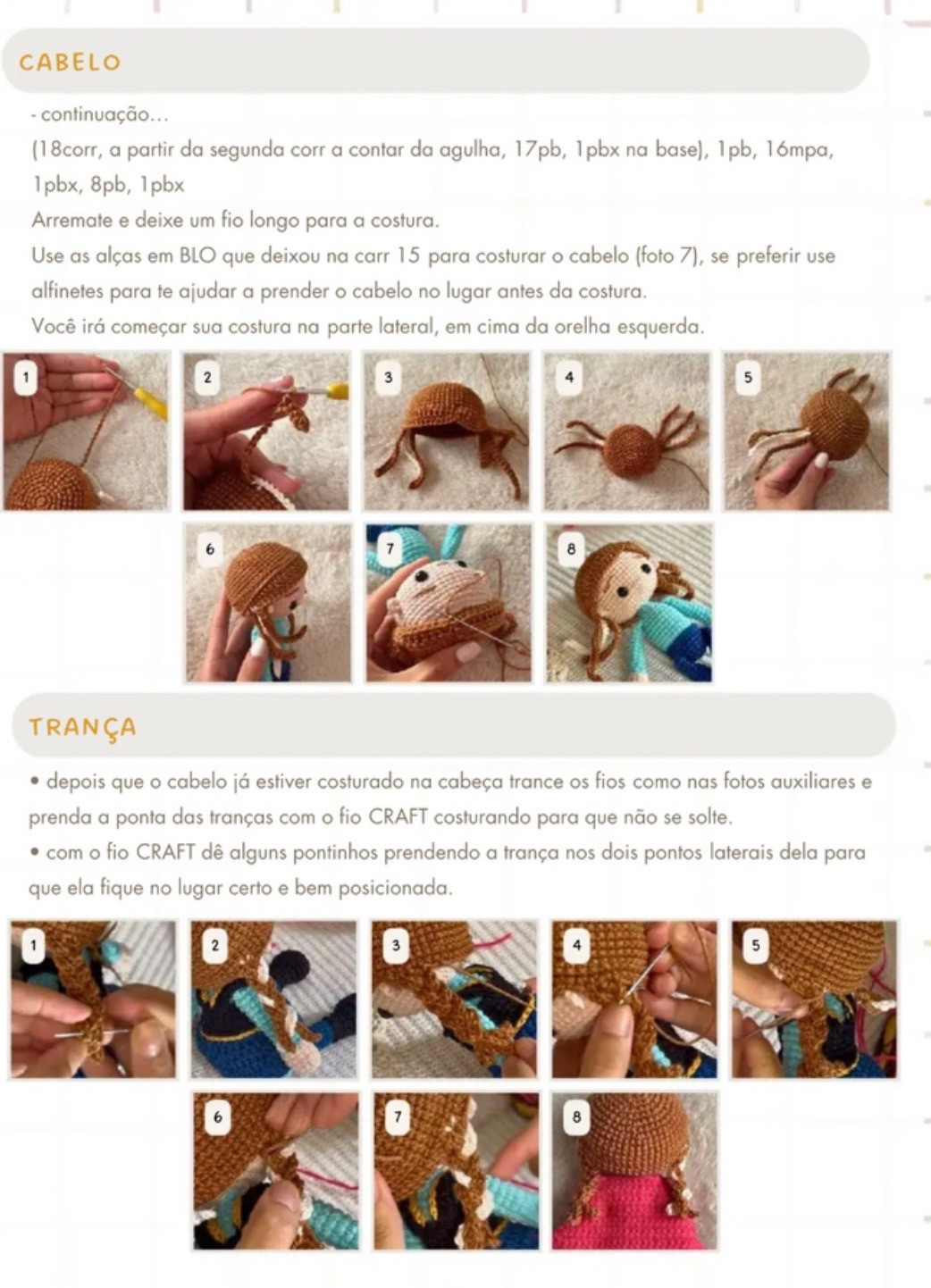 CABELO

- continuação...

(18corr, a partir da segunda corr a contar da agulha, 17pb, 1pbx na base), 1pb, 16mpa, 1pbx, 8pb, 1pbx

Arremate e deixe um fio longo para a costura.

Use as alças em BLO que deixou na carr 15 para costurar o cabelo (foto 7), se preferir use alfinetes para te ajudar a prender o cabelo no lugar antes da costura.

Você irá começar sua costura na parte lateral, em cima da orelha esquerda.

1 2 3 4 5

6 7 8

TRANÇA

• depois que o cabelo já estiver costurado na cabeça trance os fios como nas fotos auxiliares e prenda a ponta das tranças com o fio CRAFT costurando para que não se solte.

• com o fio CRAFT dê alguns pontinhos prendendo a trança nos dois pontos laterais dela para que ela fique no lugar certo e bem posicionada.

1 2 3 4 5

6 7 8