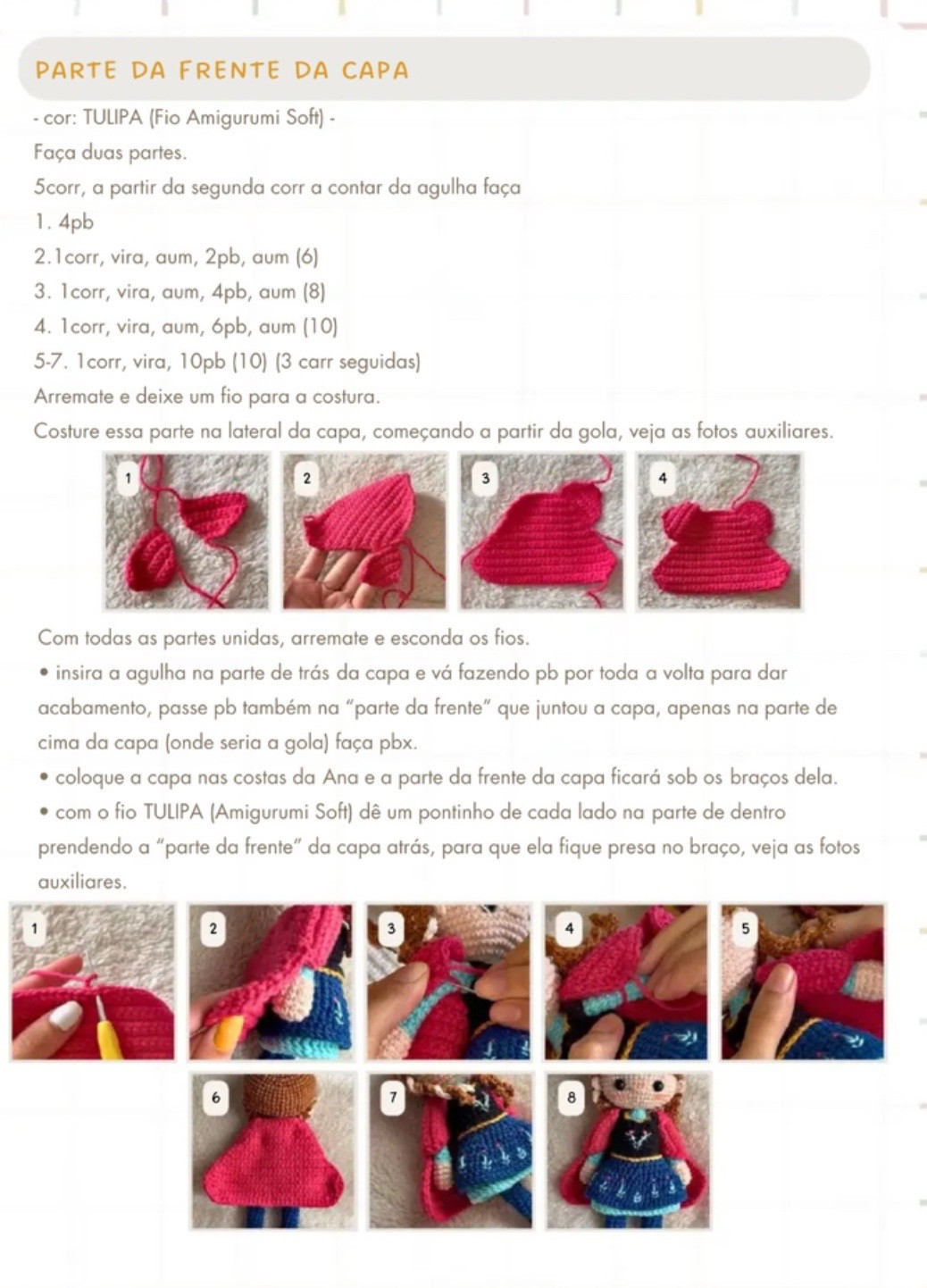 PARTE DA FRENTE DA CAPA

- cor: TULIPA (Fio Amigurumi Soft) -

Faça duas partes.

5corr, a partir da segunda corr a contar da agulha faça

1. 4pb

2.1corr, vira, aum, 2pb, aum (6)

3. 1corr, vira, aum, 4pb, aum (8)

4. 1corr, vira, aum, 6pb, aum (10)

5-7. 1corr, vira, 10pb (10) (3 carr seguidas)

Arremate e deixe um fio para a costura.

Costure essa parte na lateral da capa, começando a partir da gola, veja as fotos auxiliares.

1 2 3 4

Com todas as partes unidas, arremate e esconda os fios.

• insira a agulha na parte de trás da capa e vá fazendo pb por toda a volta para dar acabamento, passe pb também na "parte da frente" que juntou a capa, apenas na parte de cima da capa (onde seria a gola) faça pbx.

• coloque a capa nas costas da Ana e a parte da frente da capa ficará sob os braços dela.

• com o fio TULIPA (Amigurumi Soft) dê um pontinho de cada lado na parte de dentro prendendo a "parte da frente" da capa atrás, para que ela fique presa no braço, veja as fotos auxiliares.

1 2 3 4 5

6 7 8