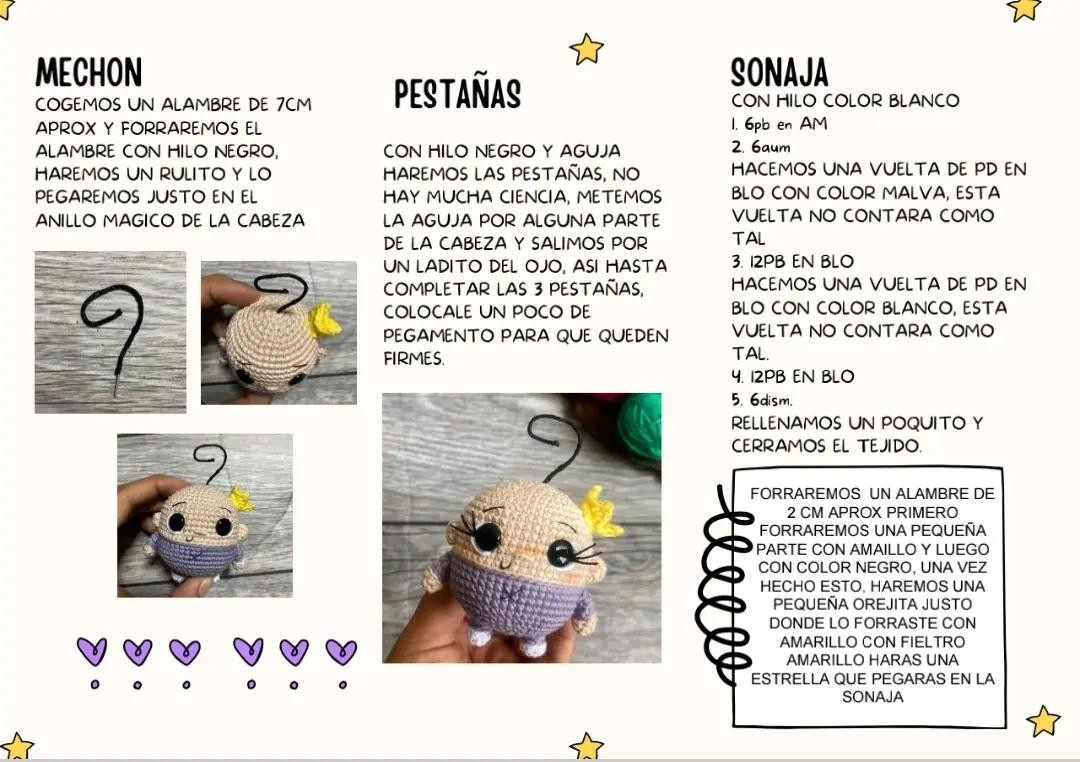 MECHON
COGEMOS UN ALAMBRE DE 7CM APROX Y FORRAREMOS EL ALAMBRE CON HILO NEGRO, HAREMOS UN RULITO Y LO PEGAREMOS JUSTO EN EL ANILLO MAGICO DE LA CABEZA

PESTAÑAS

CON HILO NEGRO Y AGUJA HAREMOS LAS PESTAÑAS, NO HAY MUCHA CIENCIA, METEMOS LA AGUJA POR ALGUNA PARTE DE LA CABEZA Y SALIMOS POR UN LADITO DEL OJO, ASI HASTA COMPLETAR LAS 3 PESTAÑAS, COLOCALE UN POCO DE PEGAMENTO PARA QUE QUEDEN FIRMES.

SONAJA
CON HILO COLOR BLANCO
1. 6pb en AM
2. 6aum
HACEMOS UNA VUELTA DE PD EN BLO CON COLOR MALVA, ESTA VUELTA NO CONTARA COMO TAL
3. 12PB EN BLO
HACEMOS UNA VUELTA DE PD EN BLO CON COLOR BLANCO, ESTA VUELTA NO CONTARA COMO TAL.
4. 12PB EN BLO
5. 6dism.
RELLENAMOS UN POQUITO Y CERRAMOS EL TEJIDO.

FORRAREMOS UN ALAMBRE DE 2 CM APROX PRIMERO FORRAREMOS UNA PEQUEÑA PARTE CON AMAILLO Y LUEGO CON COLOR NEGRO, UNA VEZ HECHO ESTO, HAREMOS UNA PEQUEÑA OREJITA JUSTO DONDE LO FORRASTE CON AMARILLO CON FIELTRO AMARILLO HARAS UNA ESTRELLA QUE PEGARAS EN LA SONAJA