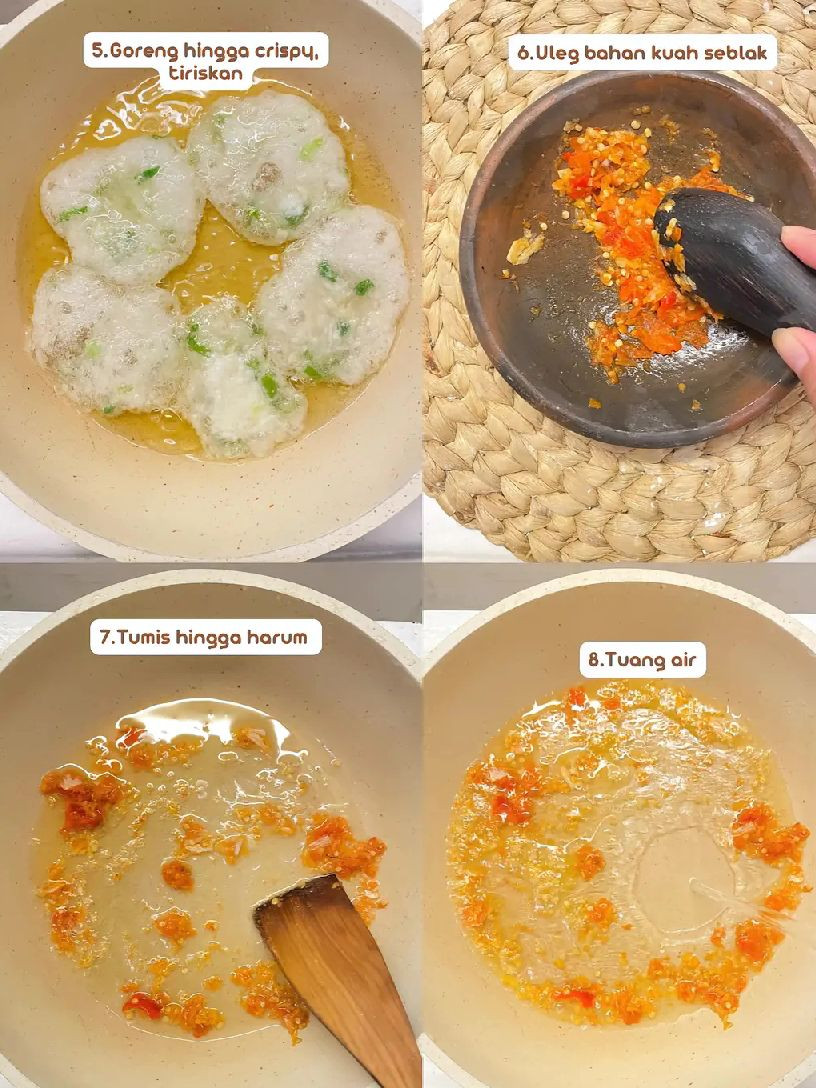 5.Goreng hingga crispy, tiriskan

6.Uleg bahan kuah seblak

7.Tumis hingga harum

8.Tuang air