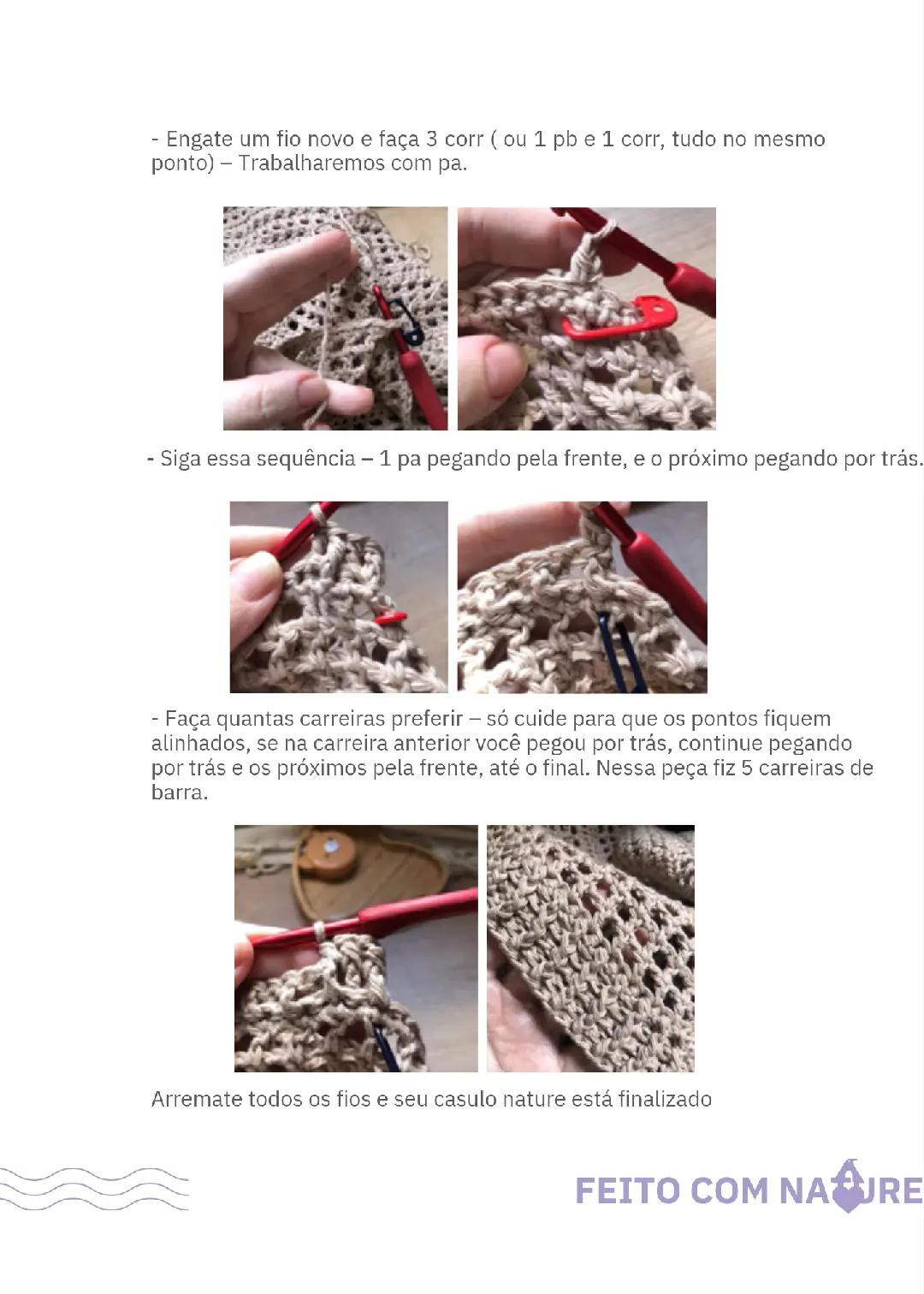 - Engate um fio novo e faça 3 corr ( ou 1 pb e 1 corr, tudo no mesmo ponto) – Trabalharemos com pa.

- Siga essa sequência – 1 pa pegando pela frente, e o próximo pegando por trás.

- Faça quantas carreiras preferir – só cuide para que os pontos fiquem alinhados, se na carreira anterior você pegou por trás, continue pegando por trás e os próximos pela frente, até o final. Nessa peça fiz 5 carreiras de barra.

Arremate todos os fios e seu casulo nature está finalizado

FEITO COM NATURE