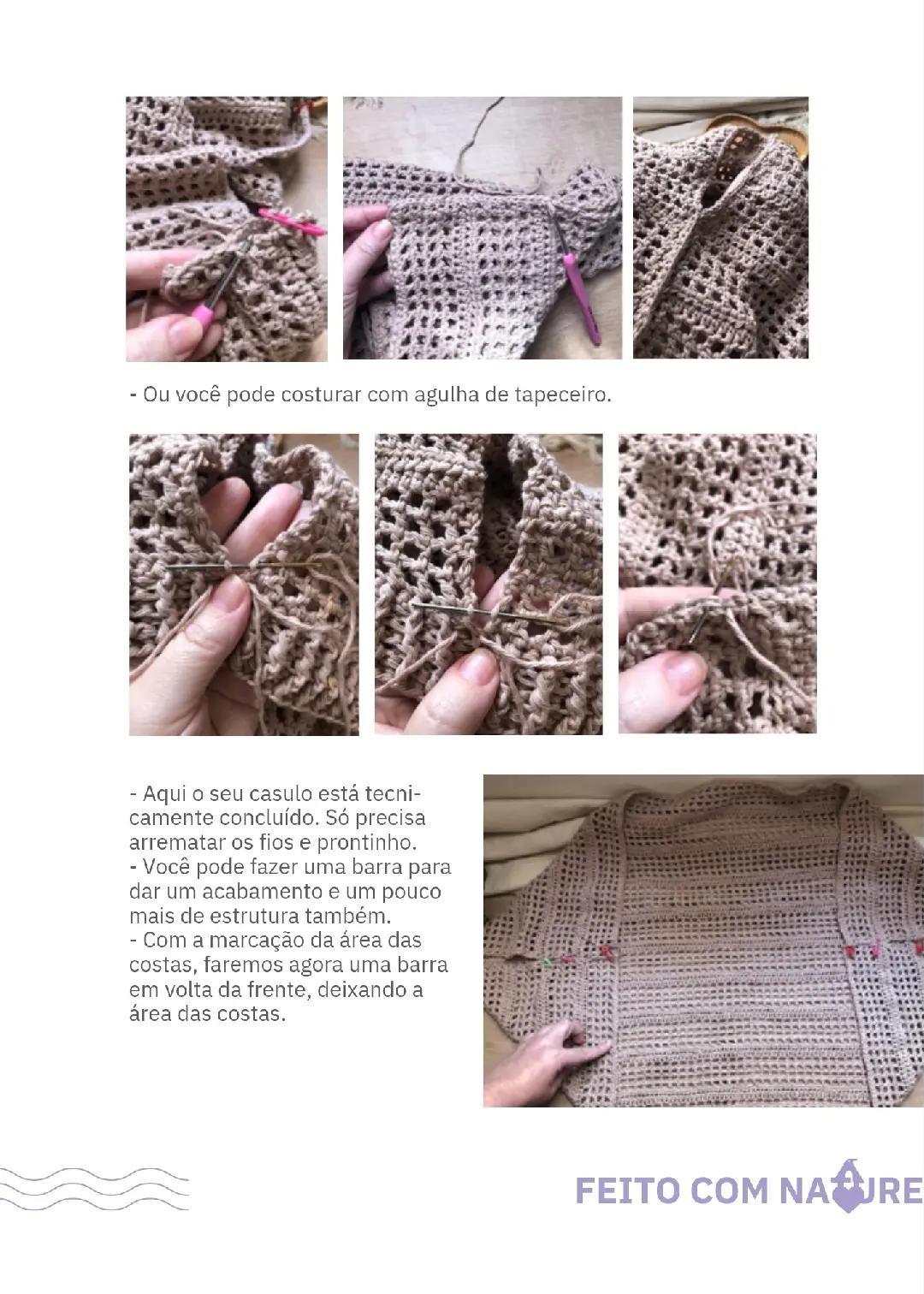 - Ou você pode costurar com agulha de tapeceiro.

- Aqui o seu casulo está tecnicamente concluído. Só precisa arrematar os fios e prontinho.
- Você pode fazer uma barra para dar um acabamento e um pouco mais de estrutura também.
- Com a marcação da área das costas, faremos agora uma barra em volta da frente, deixando a área das costas.

FEITO COM NATURE