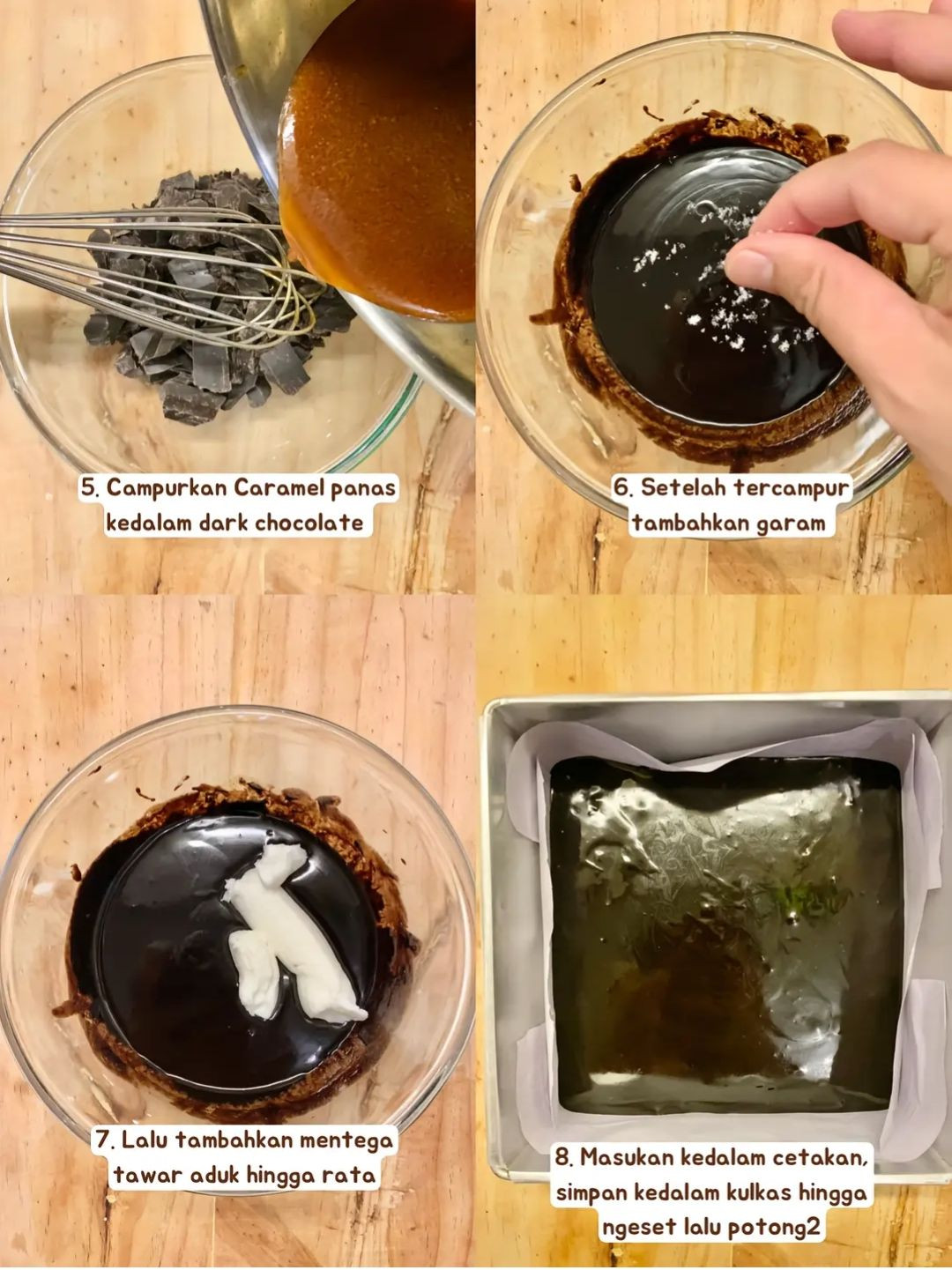 5. Campurkan Caramel panas kedalam dark chocolate

6. Setelah tercampur tambahkan garam

7. Lalu tambahkan mentega tawar aduk hingga rata

8. Masukan kedalam cetakan, simpan kedalam kulkas hingga ngeset lalu potong2