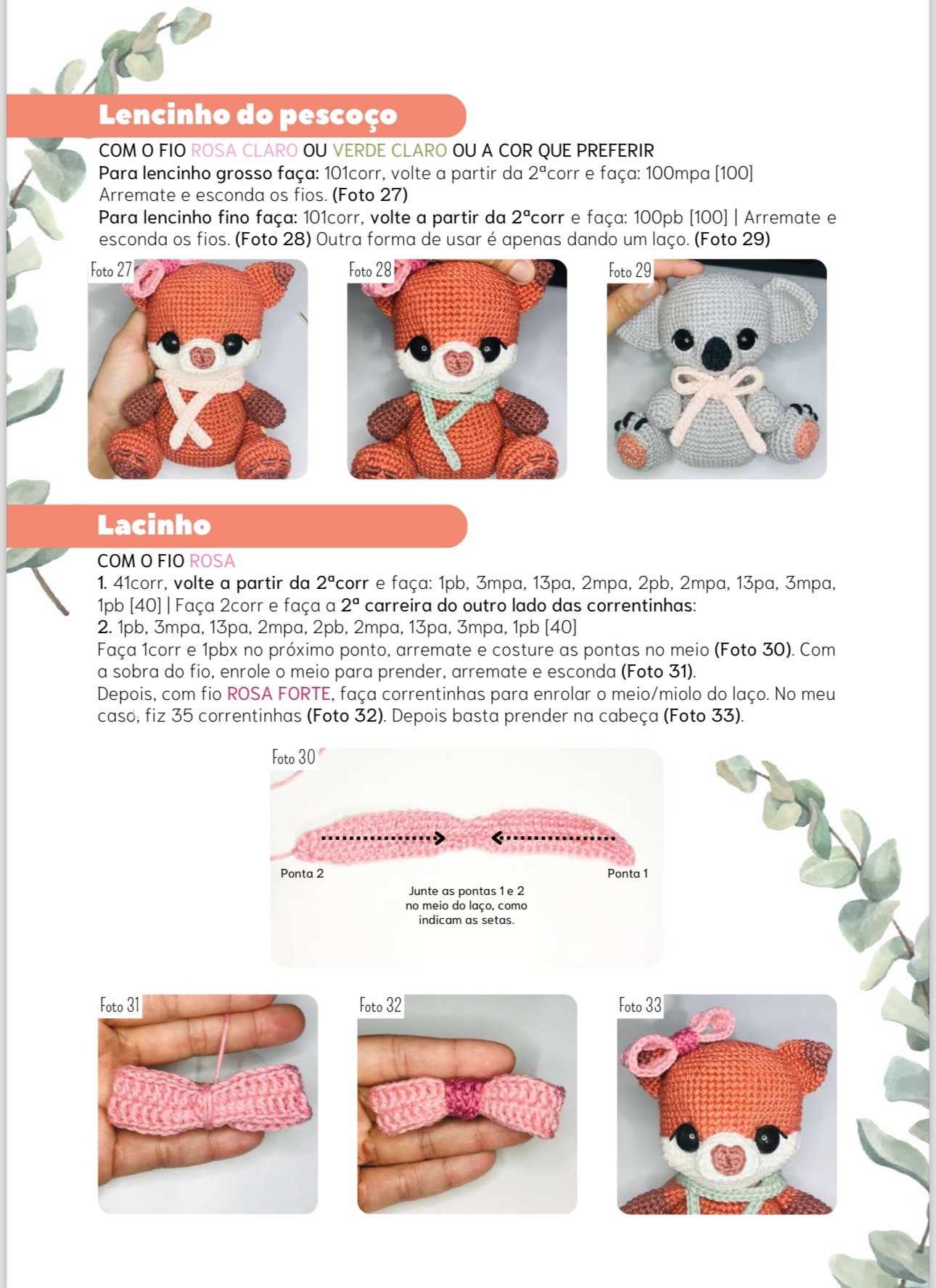 Lencinho do pescoço

COM O FIO ROSA CLARO OU VERDE CLARO OU A COR QUE PREFERIR
Para lencinho grosso faça: 101corr, volte a partir da 2ªcorr e faça: 100mpa [100]
Arremate e esconda os fios. (Foto 27)
Para lencinho fino faça: 101corr, volte a partir da 2ªcorr e faça: 100pb [100] | Arremate e esconda os fios. (Foto 28) Outra forma de usar é apenas dando um laço. (Foto 29)

Foto 27

Foto 28

Foto 29

Lacinho

COM O FIO ROSA
1. 41corr, volte a partir da 2ªcorr e faça: 1pb, 3mpa, 13pa, 2mpa, 2pb, 2mpa, 13pa, 3mpa, 1pb [40] | Faça 2corr e faça a 2ª carreira do outro lado das correntinhas:
2. 1pb, 3mpa, 13pa, 2mpa, 2pb, 2mpa, 13pa, 3mpa, 1pb [40]
Faça 1corr e 1pbx no próximo ponto, arremate e costure as pontas no meio (Foto 30). Com a sobra do fio, enrole o meio para prender, arremate e esconda (Foto 31).
Depois, com fio ROSA FORTE, faça correntinhas para enrolar o meio/miolo do laço. No meu caso, fiz 35 correntinhas (Foto 32). Depois basta prender na cabeça (Foto 33).

Foto 30

Ponta 2

Ponta 1

Junte as pontas 1 e 2 no meio do laço, como indicam as setas.

Foto 31

Foto 32

Foto 33