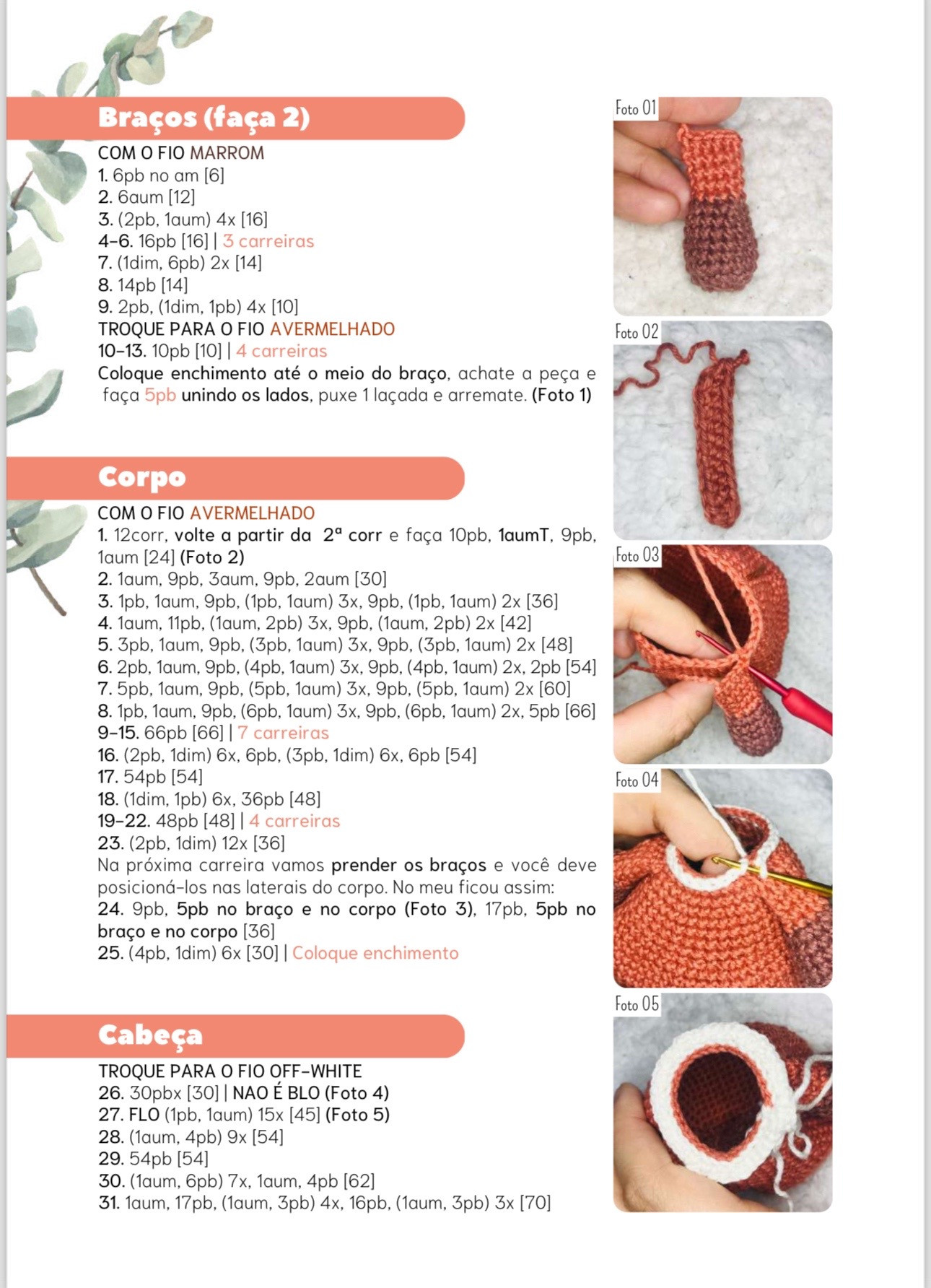 Braços (faça 2)

COM O FIO MARROM
1. 6pb no am [6]
2. 6aum [12]
3. (2pb, 1aum) 4x [16]
4-6. 16pb [16] | 3 carreiras
7. (1dim, 6pb) 2x [14]
8. 14pb [14]
9. 2pb, (1dim, 1pb) 4x [10]
TROQUE PARA O FIO AVERMELHADO
10-13. 10pb [10] | 4 carreiras
Coloque enchimento até o meio do braço, achate a peça e faça 5pb unindo os lados, puxe 1 laçada e arremate. (Foto 1)

Corpo

COM O FIO AVERMELHADO
1. 12corr, volte a partir da 2ª corr e faça 10pb, 1aumT, 9pb, 1aum [24] (Foto 2)
2. 1aum, 9pb, 3aum, 9pb, 2aum [30]
3. 1pb, 1aum, 9pb, (1pb, 1aum) 3x, 9pb, (1pb, 1aum) 2x [36]
4. 1aum, 11pb, (1aum, 2pb) 3x, 9pb, (1aum, 2pb) 2x [42]
5. 3pb, 1aum, 9pb, (3pb, 1aum) 3x, 9pb, (3pb, 1aum) 2x [48]
6. 2pb, 1aum, 9pb, (4pb, 1aum) 3x, 9pb, (4pb, 1aum) 2x, 2pb [54]
7. 5pb, 1aum, 9pb, (5pb, 1aum) 3x, 9pb, (5pb, 1aum) 2x [60]
8. 1pb, 1aum, 9pb, (6pb, 1aum) 3x, 9pb, (6pb, 1aum) 2x, 5pb [66]
9-15. 66pb [66] | 7 carreiras
16. (2pb, 1dim) 6x, 6pb, (3pb, 1dim) 6x, 6pb [54]
17. 54pb [54]
18. (1dim, 1pb) 6x, 36pb [48]
19-22. 48pb [48] | 4 carreiras
23. (2pb, 1dim) 12x [36]
Na próxima carreira vamos prender os braços e você deve posicioná-los nas laterais do corpo. No meu ficou assim:
24. 9pb, 5pb no braço e no corpo (Foto 3), 17pb, 5pb no braço e no corpo [36]
25. (4pb, 1dim) 6x [30] | Coloque enchimento

Cabeça

TROQUE PARA O FIO OFF-WHITE
26. 30pbx [30] | NAO É BLO (Foto 4)
27. FLO (1pb, 1aum) 15x [45] (Foto 5)
28. (1aum, 4pb) 9x [54]
29. 54pb [54]
30. (1aum, 6pb) 7x, 1aum, 4pb [62]
31. 1aum, 17pb, (1aum, 3pb) 4x, 16pb, (1aum, 3pb) 3x [70]

Foto 01
Foto 02
Foto 03
Foto 04
Foto 05