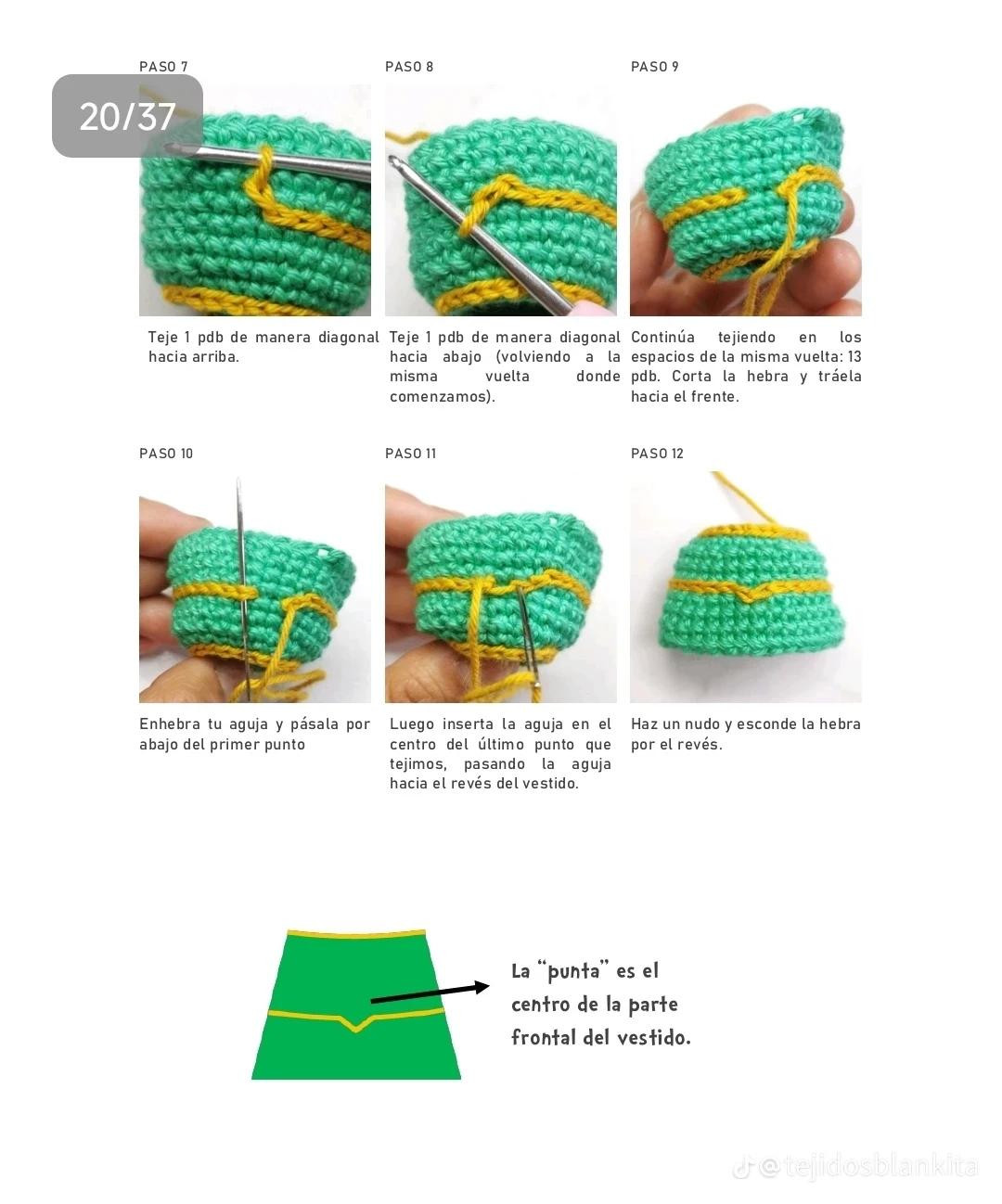 20/37

PASO 7

Teje 1 pdb de manera diagonal hacia arriba.

PASO 8

Teje 1 pdb de manera diagonal hacia abajo (volviendo a la misma vuelta donde comenzamos).

PASO 9

Continúa tejiendo en los espacios de la misma vuelta: 13 pdb. Corta la hebra y tráela hacia el frente.

PASO 10

Enhebra tu aguja y pásala por abajo del primer punto

PASO 11

Luego inserta la aguja en el centro del último punto que tejimos, pasando la aguja hacia el revés del vestido.

PASO 12

Haz un nudo y esconde la hebra por el revés.

La "punta" es el centro de la parte frontal del vestido.

@tejidosblankita