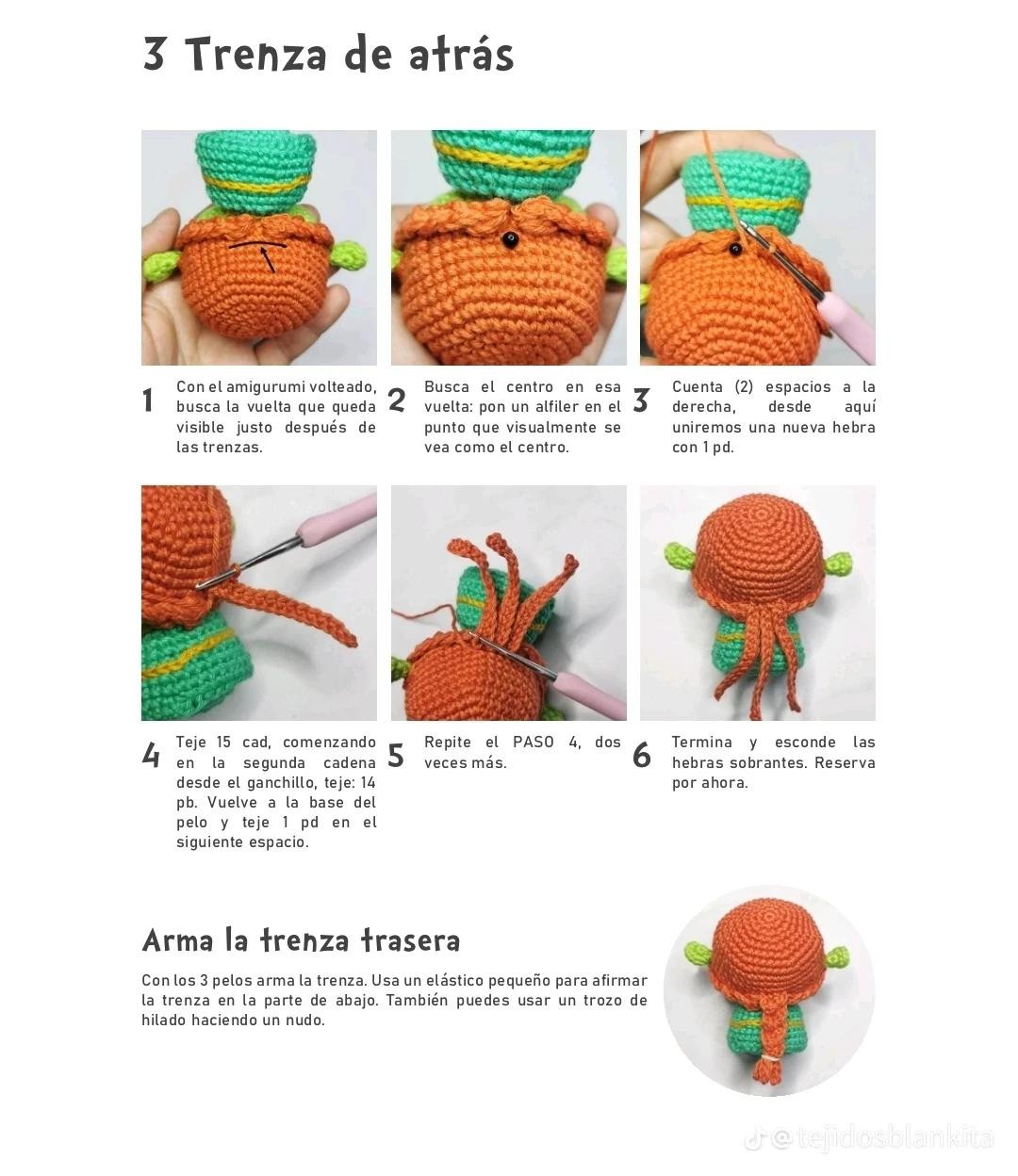 3 Trenza de atrás

1 Con el amigurumi volteado, busca la vuelta que queda visible justo después de las trenzas.

2 Busca el centro en esa vuelta: pon un alfiler en el punto que visualmente se vea como el centro.

3 Cuenta (2) espacios a la derecha, desde aquí uniremos una nueva hebra con 1 pd.

4 Teje 15 cad, comenzando en la segunda cadena desde el ganchillo, teje: 14 pb. Vuelve a la base del pelo y teje 1 pd en el siguiente espacio.

5 Repite el PASO 4, dos veces más.

6 Termina y esconde las hebras sobrantes. Reserva por ahora.

Arma la trenza trasera

Con los 3 pelos arma la trenza. Usa un elástico pequeño para afirmar la trenza en la parte de abajo. También puedes usar un trozo de hilado haciendo un nudo.

@tejidosblankita