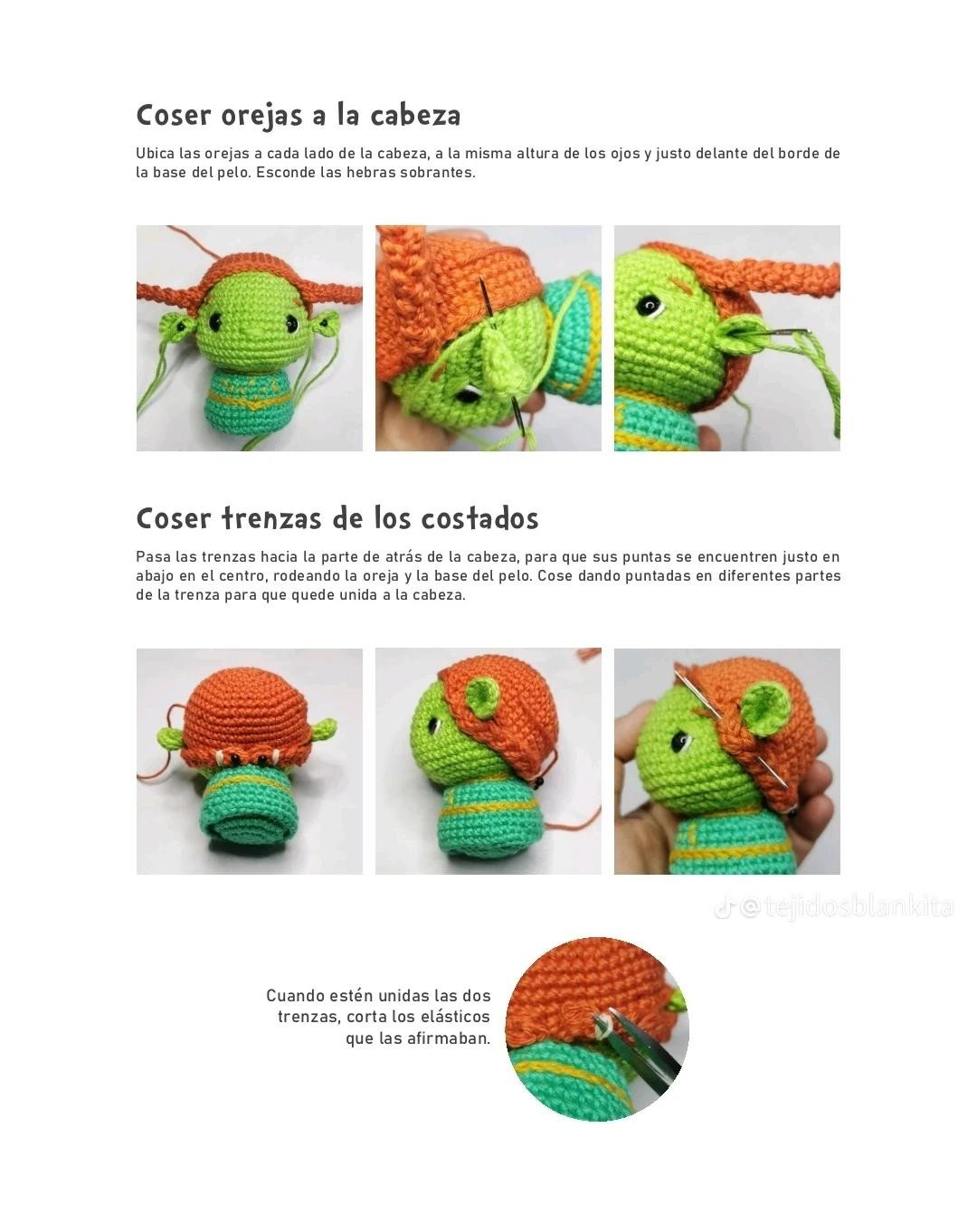 Coser orejas a la cabeza

Ubica las orejas a cada lado de la cabeza, a la misma altura de los ojos y justo delante del borde de la base del pelo. Esconde las hebras sobrantes.

Coser trenzas de los costados

Pasa las trenzas hacia la parte de atrás de la cabeza, para que sus puntas se encuentren justo en abajo en el centro, rodeando la oreja y la base del pelo. Cose dando puntadas en diferentes partes de la trenza para que quede unida a la cabeza.

@tejidosblankita

Cuando estén unidas las dos trenzas, corta los elásticos que las afirmaban.