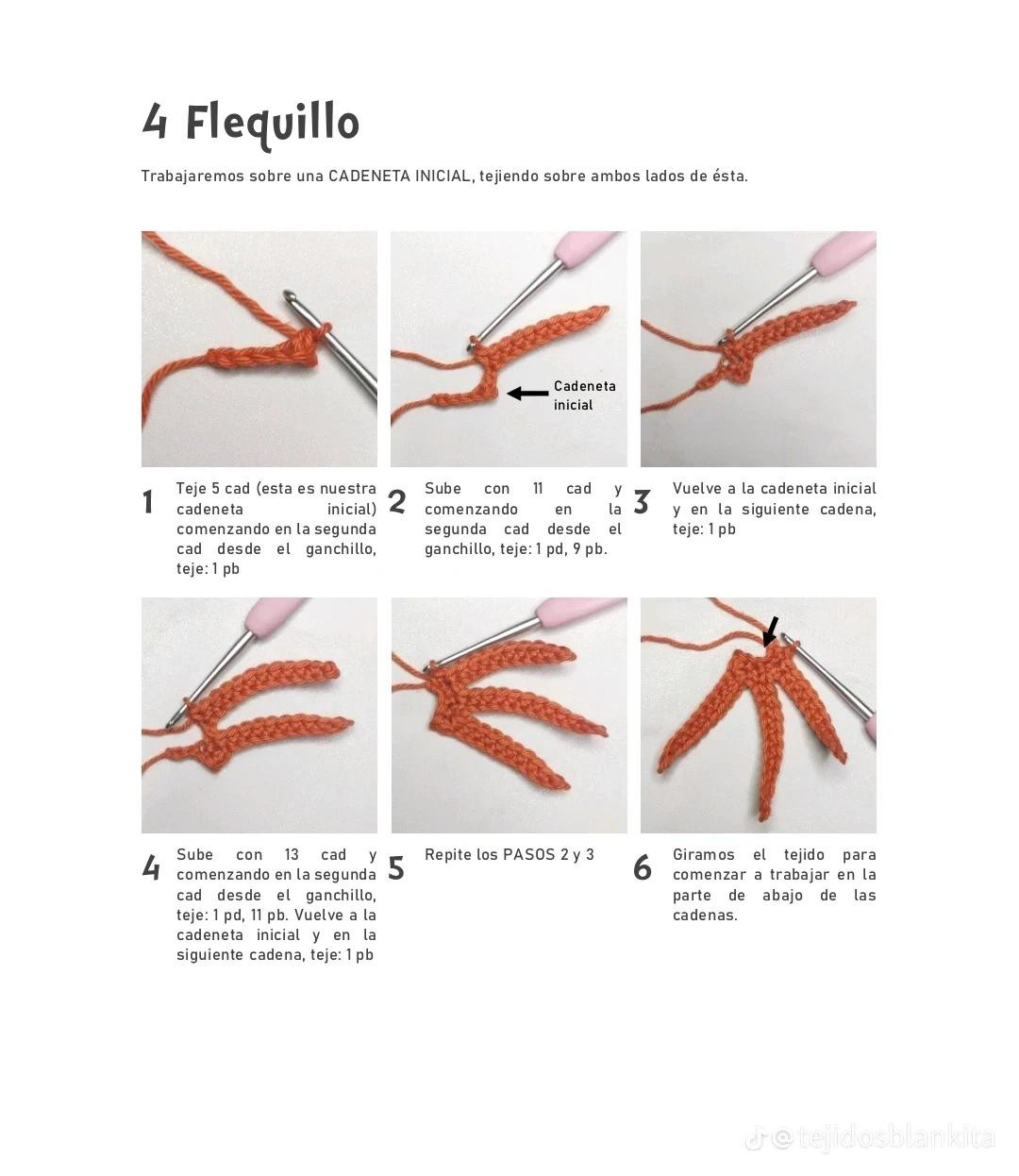 4 Flequillo

Trabajaremos sobre una CADENETA INICIAL, tejiendo sobre ambos lados de ésta.

Cadeneta inicial

1 Teje 5 cad (esta es nuestra cadeneta inicial) comenzando en la segunda cad desde el ganchillo, teje: 1 pb

2 Sube con 11 cad y comenzando en la segunda cad desde el ganchillo, teje: 1 pd, 9 pb.

3 Vuelve a la cadeneta inicial y en la siguiente cadena, teje: 1 pb

4 Sube con 13 cad y comenzando en la segunda cad desde el ganchillo, teje: 1 pd, 11 pb. Vuelve a la cadeneta inicial y en la siguiente cadena, teje: 1 pb

5 Repite los PASOS 2 y 3

6 Giramos el tejido para comenzar a trabajar en la parte de abajo de las cadenas.

@tejidosblankita