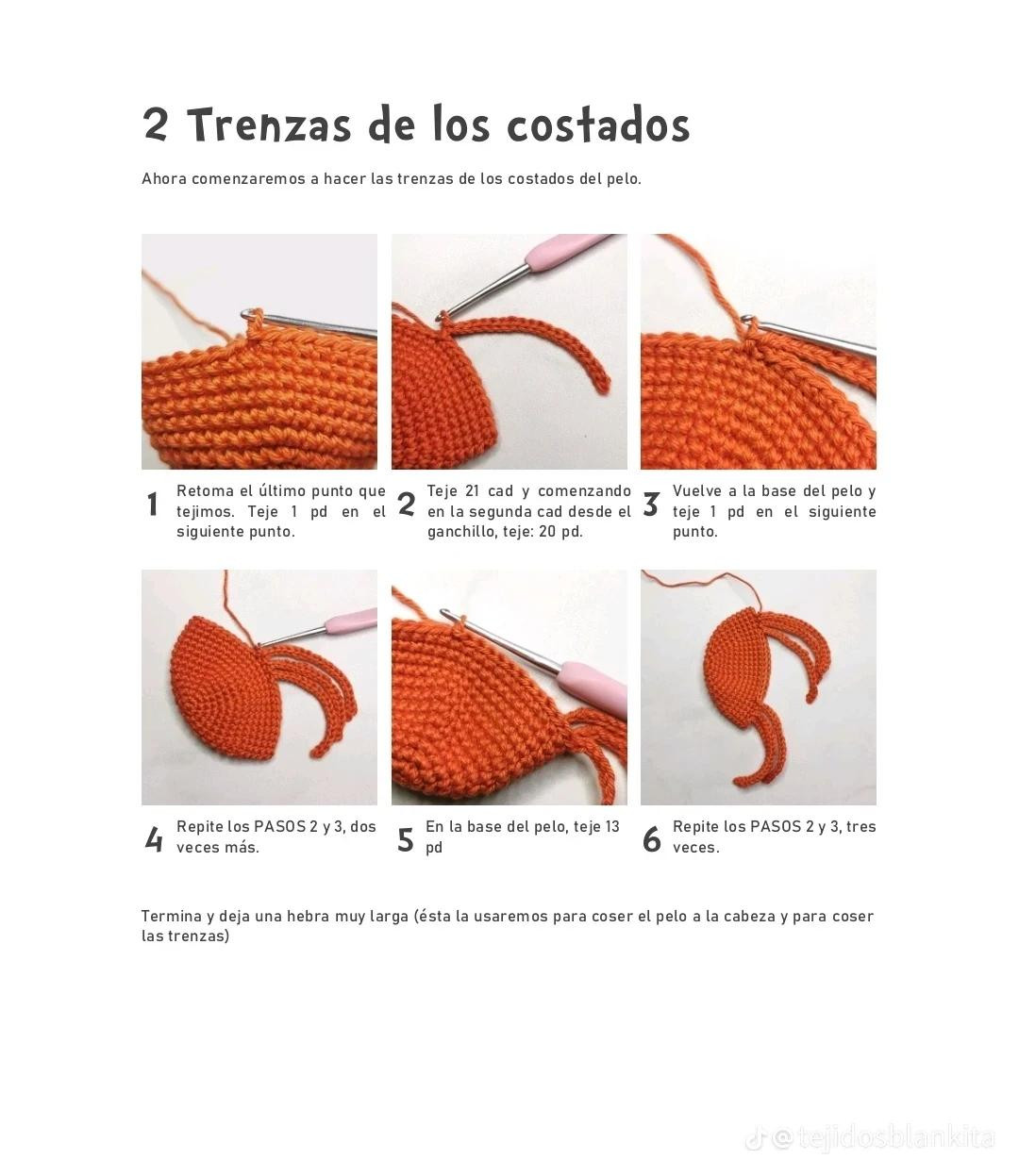 2 Trenzas de los costados

Ahora comenzaremos a hacer las trenzas de los costados del pelo.

1 Retoma el último punto que tejimos. Teje 1 pd en el siguiente punto.

2 Teje 21 cad y comenzando en la segunda cad desde el ganchillo, teje: 20 pd.

3 Vuelve a la base del pelo y teje 1 pd en el siguiente punto.

4 Repite los PASOS 2 y 3, dos veces más.

5 En la base del pelo, teje 13 pd

6 Repite los PASOS 2 y 3, tres veces.

Termina y deja una hebra muy larga (ésta la usaremos para coser el pelo a la cabeza y para coser las trenzas)

@tejidosblankita