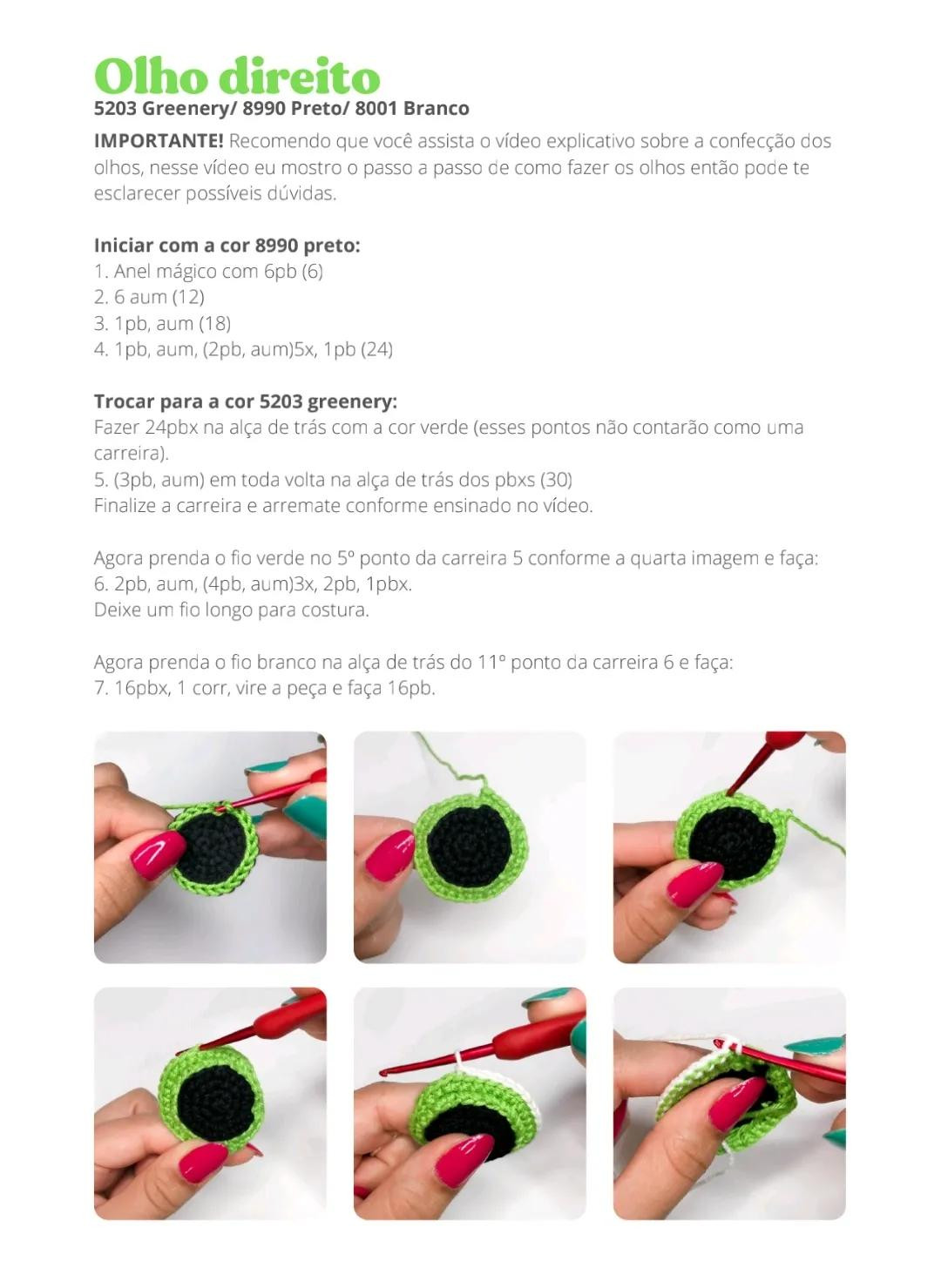 Olho direito

5203 Greenery/ 8990 Preto/ 8001 Branco

IMPORTANTE! Recomendo que você assista o vídeo explicativo sobre a confecção dos olhos, nesse vídeo eu mostro o passo a passo de como fazer os olhos então pode te esclarecer possíveis dúvidas.

Iniciar com a cor 8990 preto:
1. Anel mágico com 6pb (6)
2. 6 aum (12)
3. 1pb, aum (18)
4. 1pb, aum, (2pb, aum)5x, 1pb (24)

Trocar para a cor 5203 greenery:
Fazer 24pbx na alça de trás com a cor verde (esses pontos não contarão como uma carreira).
5. (3pb, aum) em toda volta na alça de trás dos pbxs (30)
Finalize a carreira e arremate conforme ensinado no vídeo.

Agora prenda o fio verde no 5º ponto da carreira 5 conforme a quarta imagem e faça:
6. 2pb, aum, (4pb, aum)3x, 2pb, 1pbx.
Deixe um fio longo para costura.

Agora prenda o fio branco na alça de trás do 11º ponto da carreira 6 e faça:
7. 16pbx, 1 corr, vire a peça e faça 16pb.