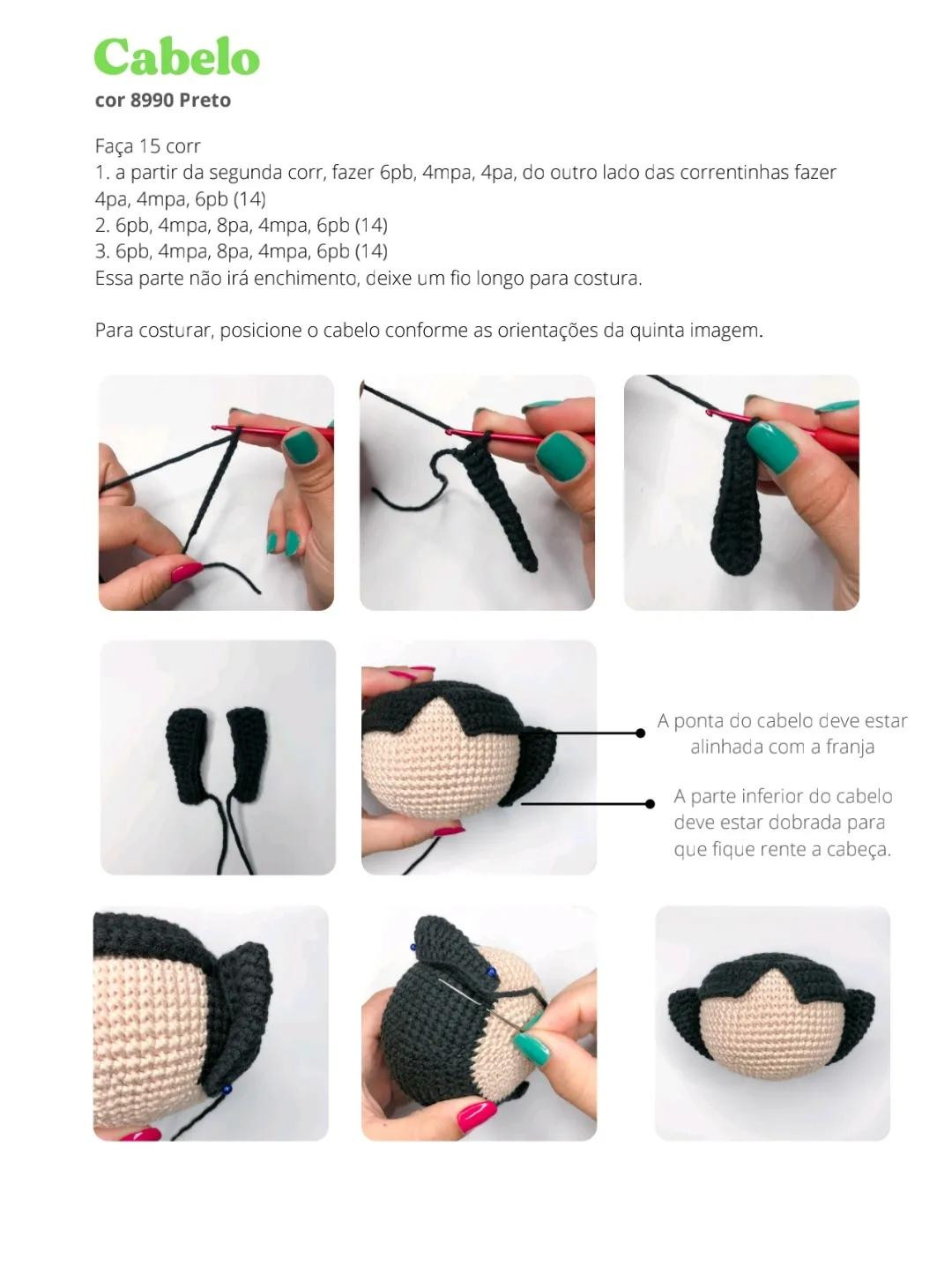 Cabelo
cor 8990 Preto

Faça 15 corr
1. a partir da segunda corr, fazer 6pb, 4mpa, 4pa, do outro lado das correntinhas fazer 4pa, 4mpa, 6pb (14)
2. 6pb, 4mpa, 8pa, 4mpa, 6pb (14)
3. 6pb, 4mpa, 8pa, 4mpa, 6pb (14)
Essa parte não irá enchimento, deixe um fio longo para costura.

Para costurar, posicione o cabelo conforme as orientações da quinta imagem.

A ponta do cabelo deve estar alinhada com a franja

A parte inferior do cabelo deve estar dobrada para que fique rente a cabeça.