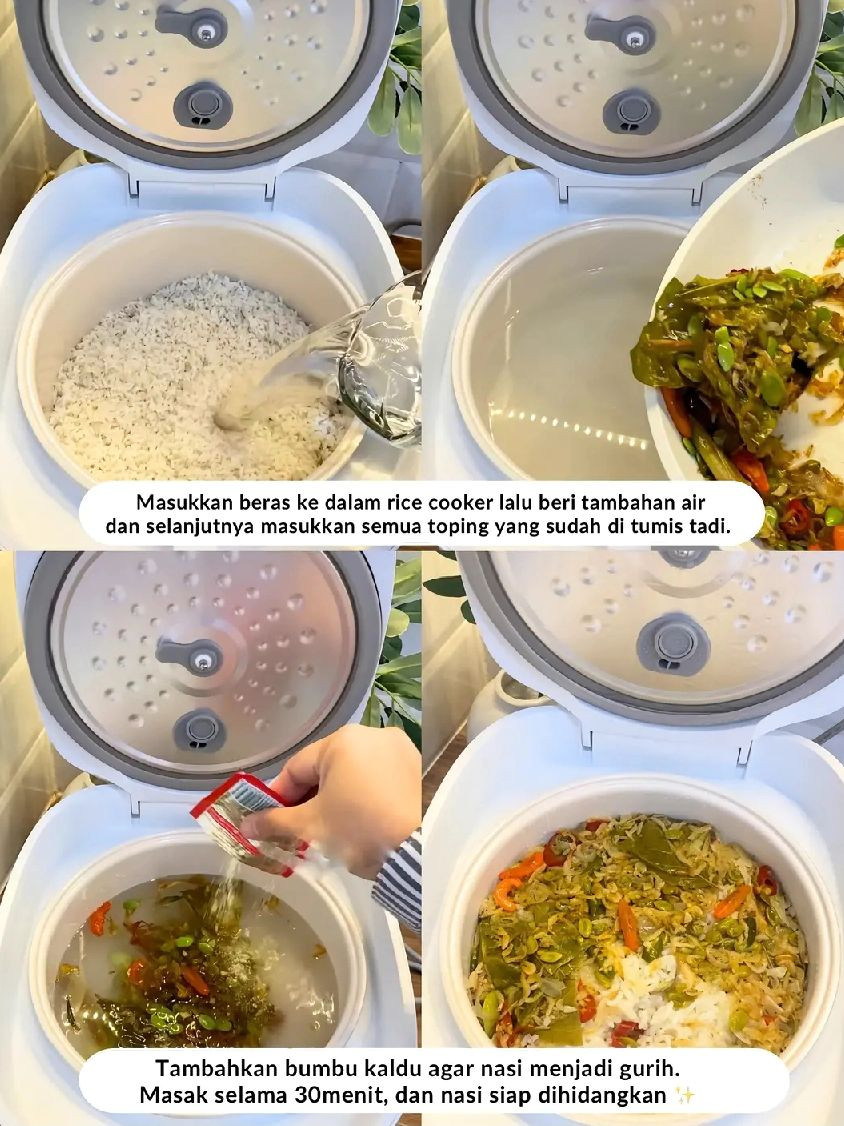 Masukkan beras ke dalam rice cooker lalu beri tambahan air dan selanjutnya masukkan semua toping yang sudah di tumis tadi.

Tambahkan bumbu kaldu agar nasi menjadi gurih. Masak selama 30menit, dan nasi siap dihidangkan ✨