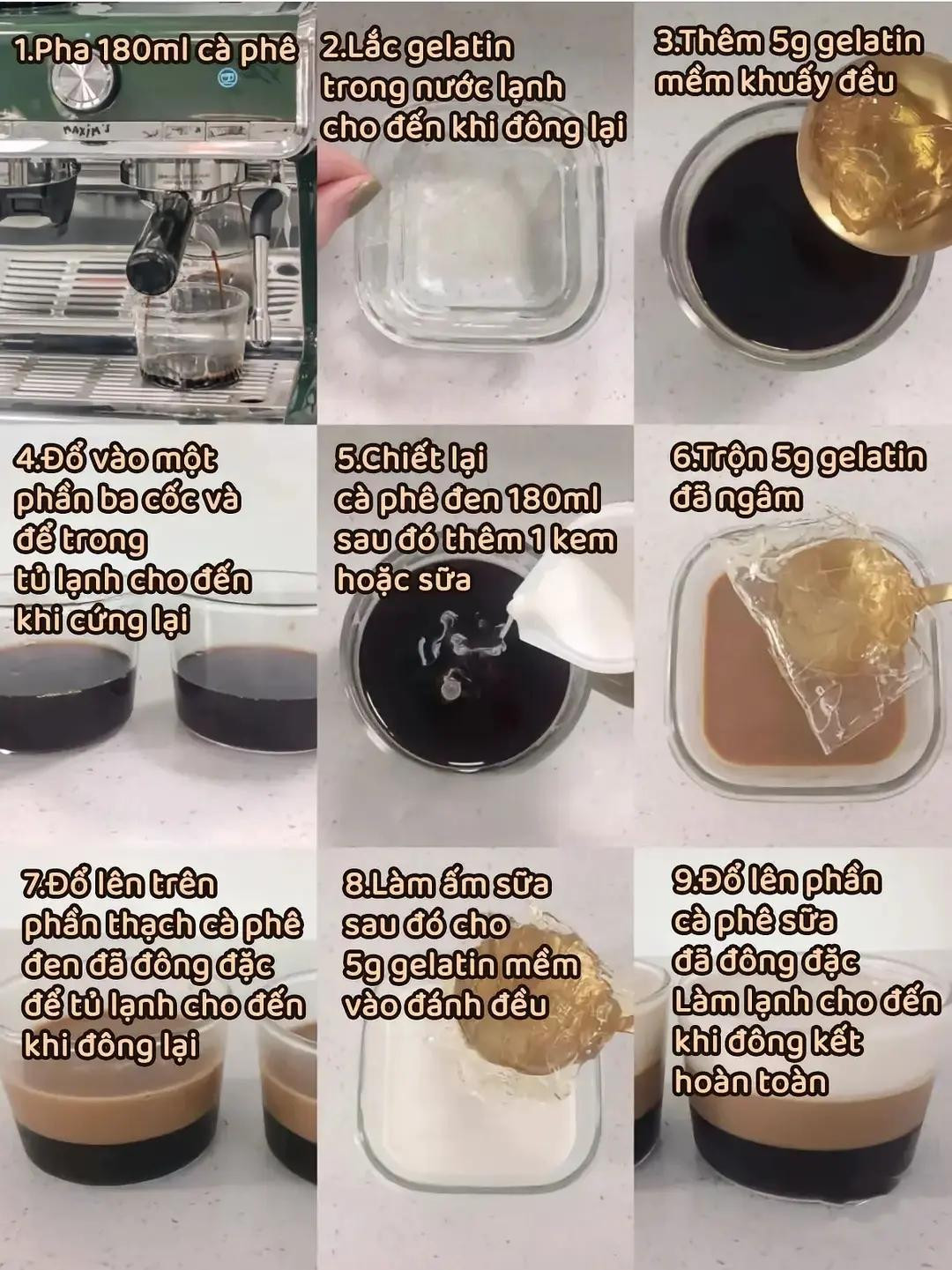 1.Pha 180ml cà phê

MAXIM'S

2.Lắc gelatin trong nước lạnh cho đến khi đông lại

3.Thêm 5g gelatin mềm khuấy đều

4.Đổ vào một phần ba cốc và để trong tủ lạnh cho đến khi cứng lại

5.Chiết lại cà phê đen 180ml sau đó thêm 1 kem hoặc sữa

6.Trộn 5g gelatin đã ngâm

7.Đổ lên trên phần thạch cà phê đen đã đông đặc để tủ lạnh cho đến khi đông lại

8.Làm ấm sữa sau đó cho 5g gelatin mềm vào đánh đều

9.Đổ lên phần cà phê sữa đã đông đặc Làm lạnh cho đến khi đông kết hoàn toàn