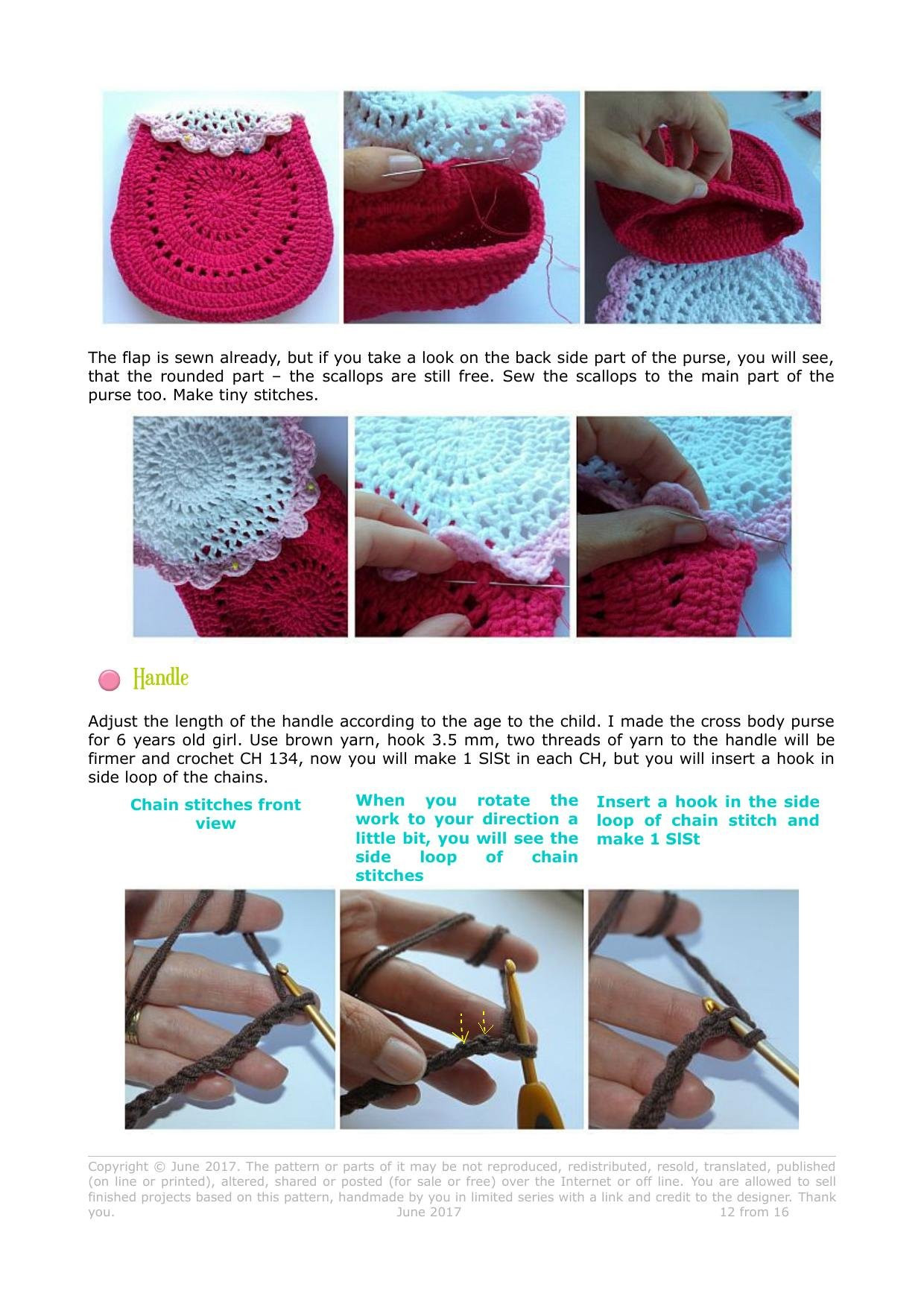 The flap is sewn already, but if you take a look on the back side part of the purse, you will see, that the rounded part – the scallops are still free. Sew the scallops to the main part of the purse too. Make tiny stitches.

Handle

Adjust the length of the handle according to the age to the child. I made the cross body purse for 6 years old girl. Use brown yarn, hook 3.5 mm, two threads of yarn to the handle will be firmer and crochet CH 134, now you will make 1 SlSt in each CH, but you will insert a hook in side loop of the chains.

Chain stitches front view

When you rotate the work to your direction a little bit, you will see the side loop of chain stitches

Insert a hook in the side loop of chain stitch and make 1 SlSt

Copyright © June 2017. The pattern or parts of it may be not reproduced, redistributed, resold, translated, published (on line or printed), altered, shared or posted (for sale or free) over the Internet or off line. You are allowed to sell finished projects based on this pattern, handmade by you in limited series with a link and credit to the designer. Thank you. June 2017 12 from 16