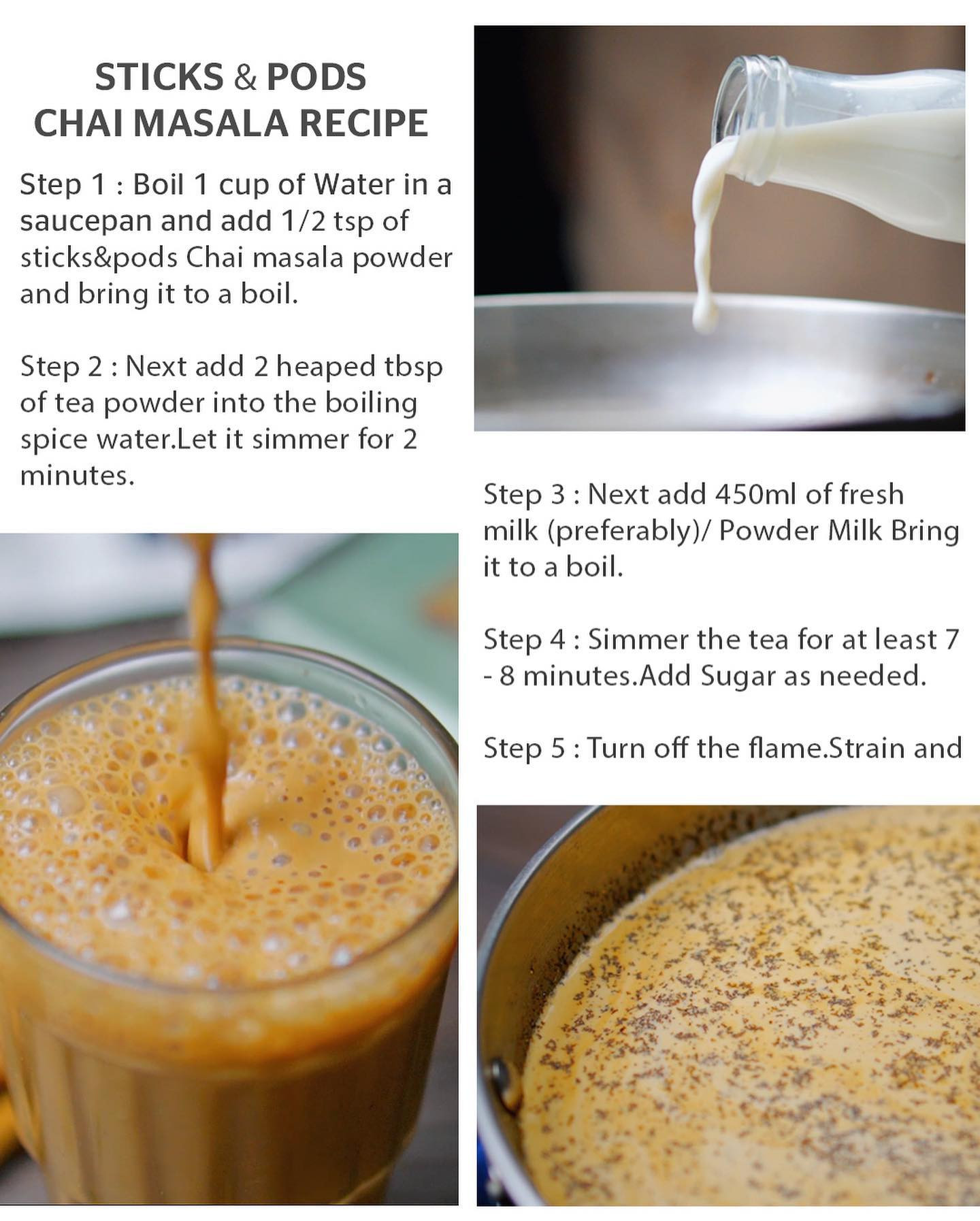 STICKS & PODS
CHAI MASALA RECIPE

Step 1 : Boil 1 cup of Water in a saucepan and add 1/2 tsp of sticks&pods Chai masala powder and bring it to a boil.

Step 2 : Next add 2 heaped tbsp of tea powder into the boiling spice water.Let it simmer for 2 minutes.

Step 3 : Next add 450ml of fresh milk (preferably)/ Powder Milk Bring it to a boil.

Step 4 : Simmer the tea for at least 7 - 8 minutes.Add Sugar as needed.

Step 5 : Turn off the flame.Strain and