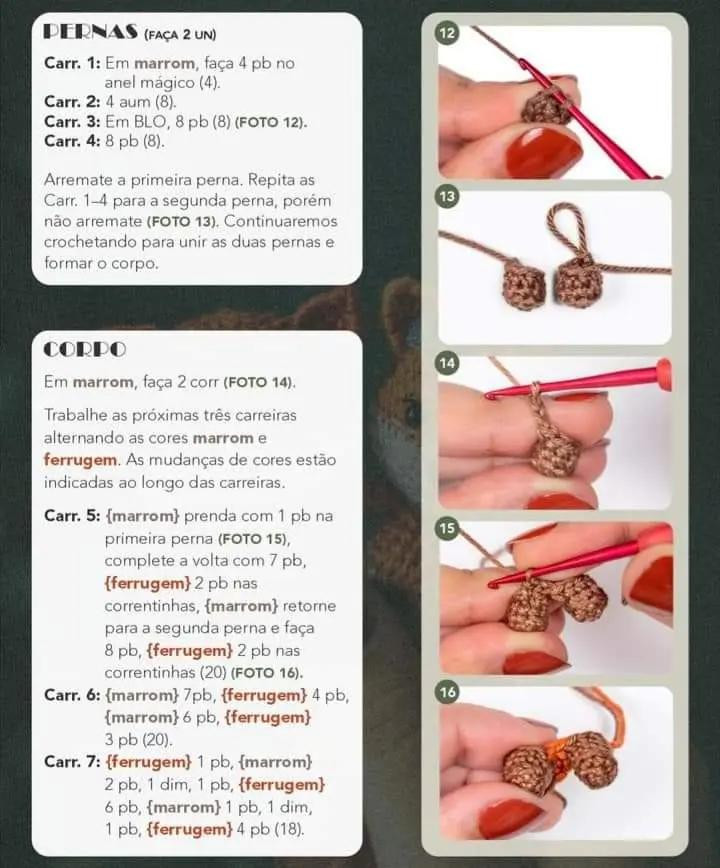 PERNAS (FAÇA 2 UN)

Carr. 1: Em marrom, faça 4 pb no anel mágico (4).
Carr. 2: 4 aum (8).
Carr. 3: Em BLO, 8 pb (8) (FOTO 12).
Carr. 4: 8 pb (8).

Arremate a primeira perna. Repita as Carr. 1–4 para a segunda perna, porém não arremate (FOTO 13). Continuaremos crochetando para unir as duas pernas e formar o corpo.

CORPO

Em marrom, faça 2 corr (FOTO 14).

Trabalhe as próximas três carreiras alternando as cores marrom e ferrugem. As mudanças de cores estão indicadas ao longo das carreiras.

Carr. 5: {marrom} prenda com 1 pb na primeira perna (FOTO 15), complete a volta com 7 pb, {ferrugem} 2 pb nas correntinhas, {marrom} retorne para a segunda perna e faça 8 pb, {ferrugem} 2 pb nas correntinhas (20) (FOTO 16).
Carr. 6: {marrom} 7pb, {ferrugem} 4 pb, {marrom} 6 pb, {ferrugem} 3 pb (20).
Carr. 7: {ferrugem} 1 pb, {marrom} 2 pb, 1 dim, 1 pb, {ferrugem} 6 pb, {marrom} 1 pb, 1 dim, 1 pb, {ferrugem} 4 pb (18).

12

13

14

15

16