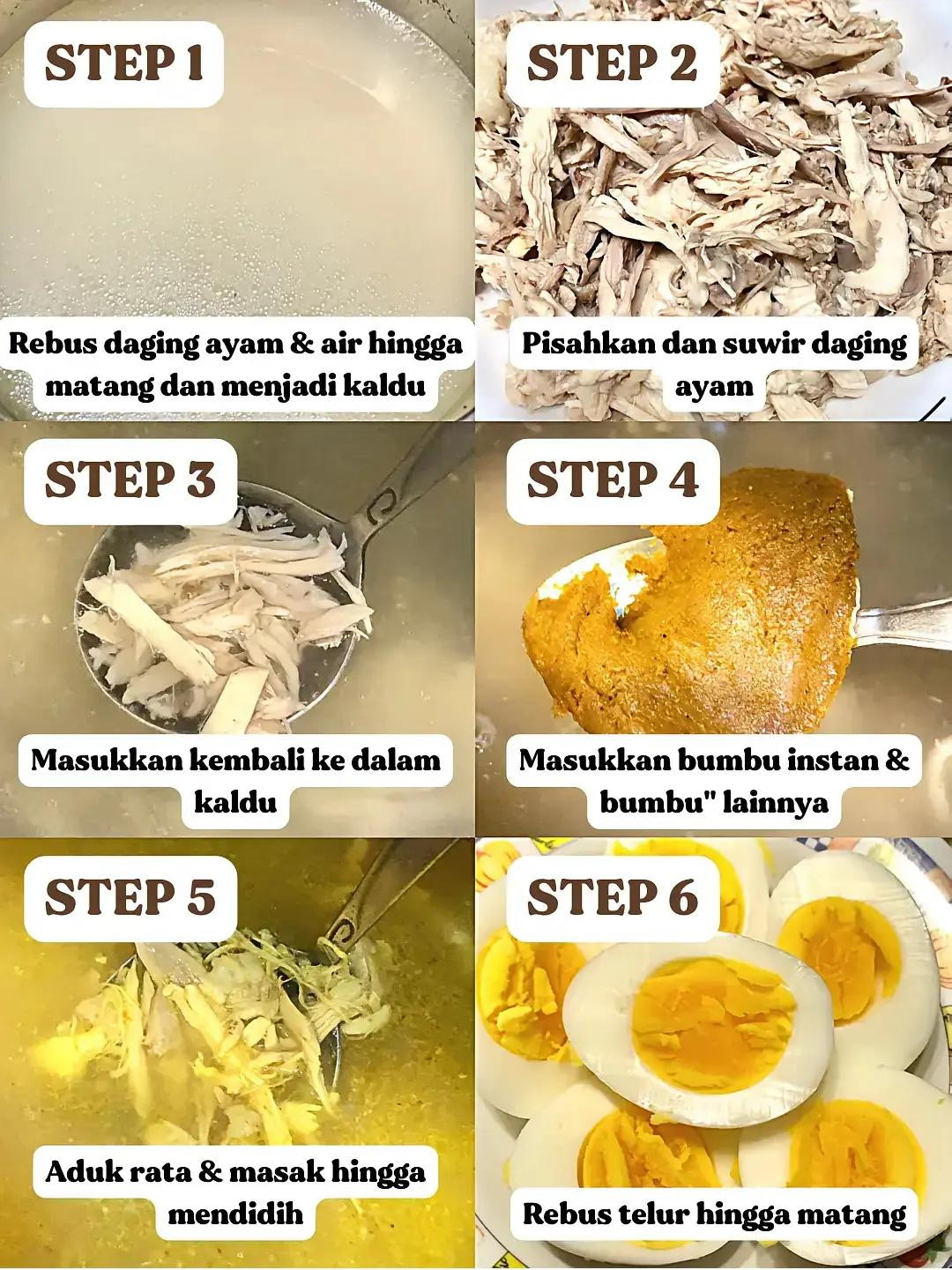 STEP 1

Rebus daging ayam & air hingga matang dan menjadi kaldu

STEP 2

Pisahkan dan suwir daging ayam

STEP 3

Masukkan kembali ke dalam kaldu

STEP 4

Masukkan bumbu instan & bumbu" lainnya

STEP 5

Aduk rata & masak hingga mendidih

STEP 6

Rebus telur hingga matang