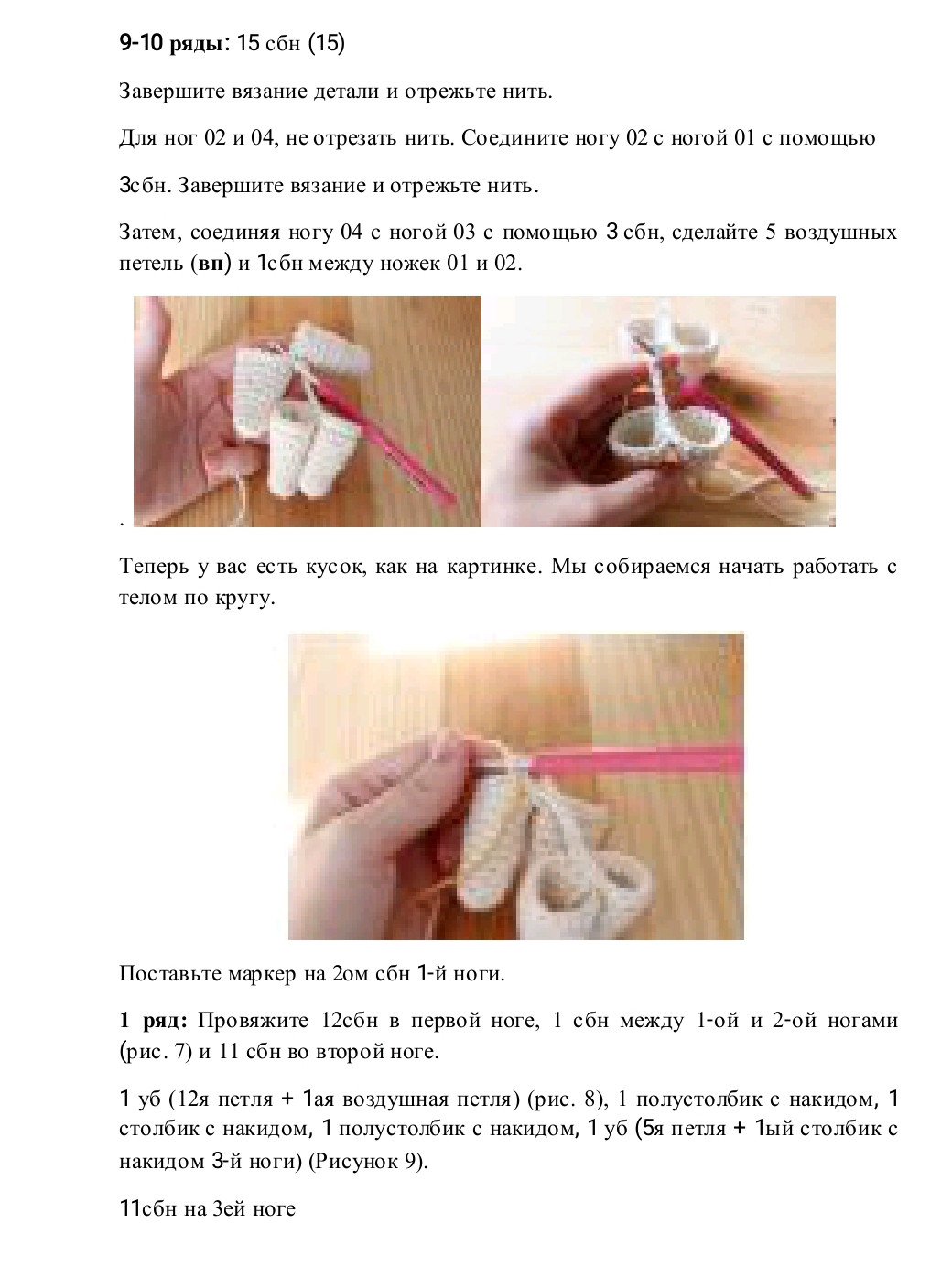 9-10 ряды: 15 сбн (15)

Завершите вязание детали и отрежьте нить.

Для ног 02 и 04, не отрезать нить. Соедините ногу 02 с ногой 01 с помощью

3сбн. Завершите вязание и отрежьте нить.

Затем, соединяя ногу 04 с ногой 03 с помощью 3 сбн, сделайте 5 воздушных петель (вп) и 1сбн между ножек 01 и 02.

.

Теперь у вас есть кусок, как на картинке. Мы собираемся начать работать с телом по кругу.

Поставьте маркер на 2ом сбн 1-й ноги.

1 ряд: Провяжите 12сбн в первой ноге, 1 сбн между 1-ой и 2-ой ногами (рис. 7) и 11 сбн во второй ноге.

1 уб (12я петля + 1ая воздушная петля) (рис. 8), 1 полустолбик с накидом, 1 столбик с накидом, 1 полустолбик с накидом, 1 уб (5я петля + 1ый столбик с накидом 3-й ноги) (Рисунок 9).

11сбн на 3ей ноге