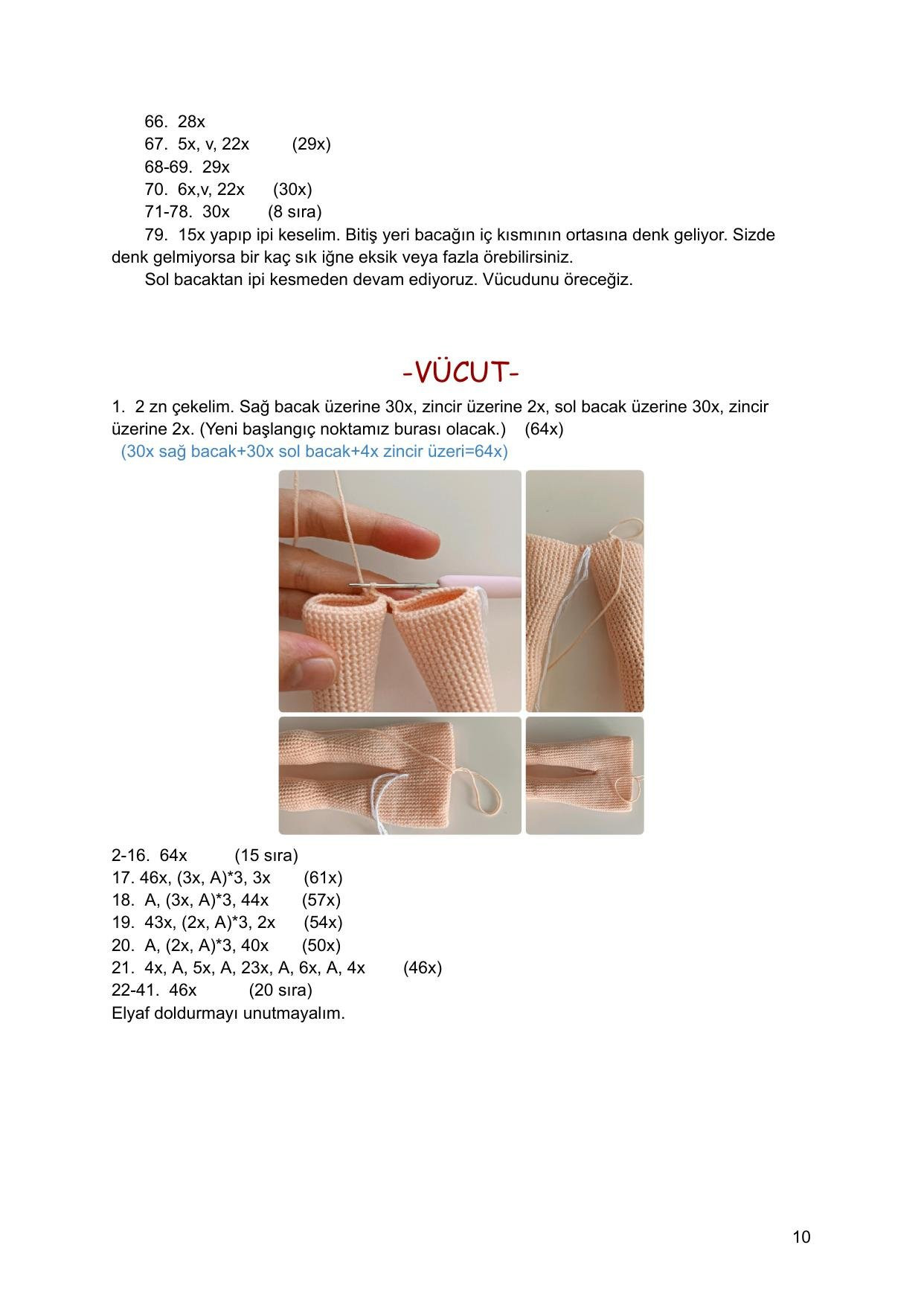 66. 28x
67. 5x, v, 22x (29x)
68-69. 29x
70. 6x,v, 22x (30x)
71-78. 30x (8 sıra)
79. 15x yapıp ipi keselim. Bitiş yeri bacağın iç kısmının ortasına denk geliyor. Sizde denk gelmiyorsa bir kaç sık iğne eksik veya fazla örebilirsiniz.
Sol bacaktan ipi kesmeden devam ediyoruz. Vücudunu öreceğiz.

-VÜCUT-

1. 2 zn çekelim. Sağ bacak üzerine 30x, zincir üzerine 2x, sol bacak üzerine 30x, zincir üzerine 2x. (Yeni başlangıç noktamız burası olacak.) (64x)
(30x sağ bacak+30x sol bacak+4x zincir üzeri=64x)

2-16. 64x (15 sıra)
17. 46x, (3x, A)*3, 3x (61x)
18. A, (3x, A)*3, 44x (57x)
19. 43x, (2x, A)*3, 2x (54x)
20. A, (2x, A)*3, 40x (50x)
21. 4x, A, 5x, A, 23x, A, 6x, A, 4x (46x)
22-41. 46x (20 sıra)
Elyaf doldurmayı unutmayalım.

10