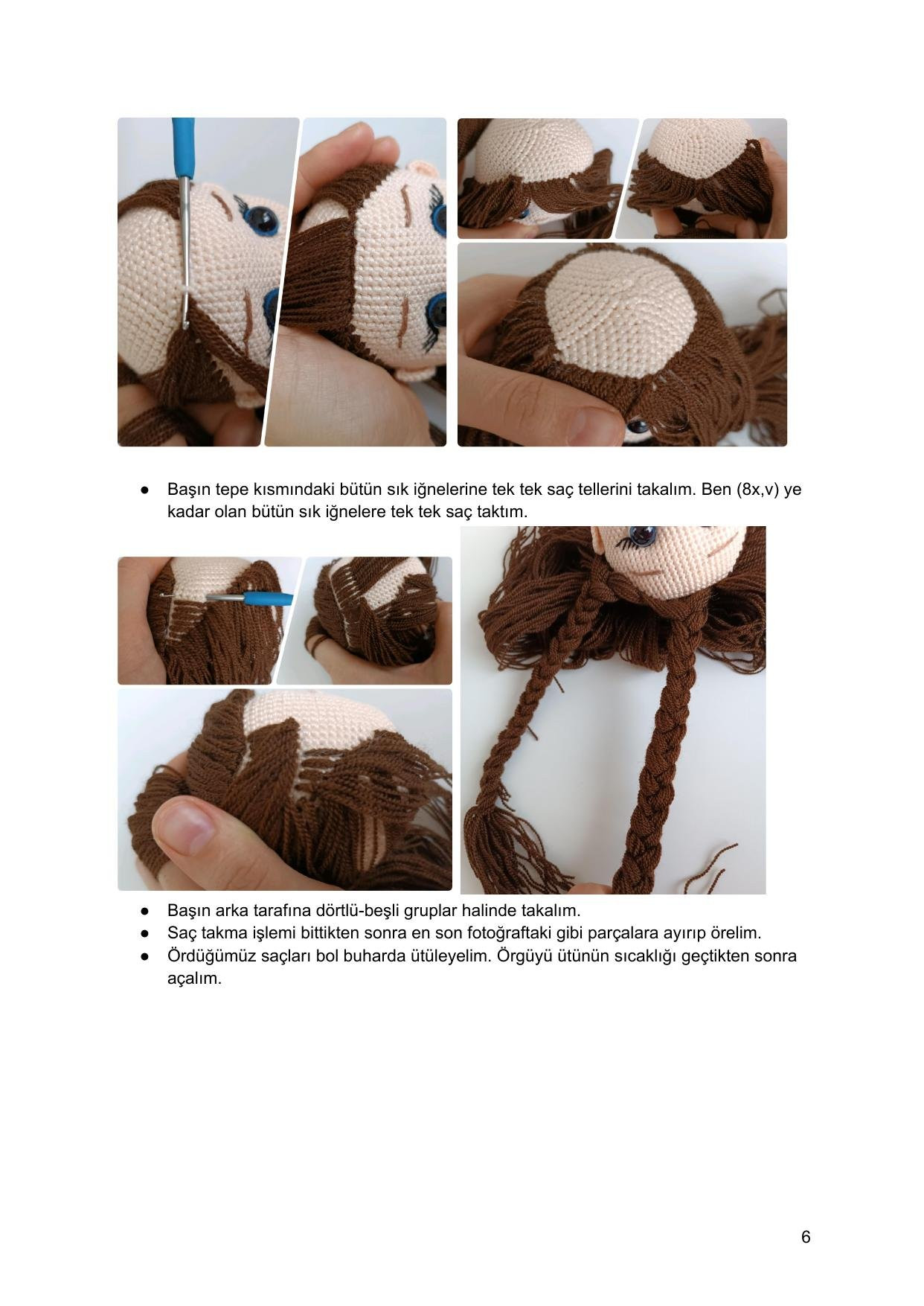 ● Başın tepe kısmındaki bütün sık iğnelerine tek tek saç tellerini takalım. Ben (8x,v) ye kadar olan bütün sık iğnelere tek tek saç taktım.

● Başın arka tarafına dörtlü-beşli gruplar halinde takalım.
● Saç takma işlemi bittikten sonra en son fotoğraftaki gibi parçalara ayırıp örelim.
● Ördüğümüz saçları bol buharda ütüleyelim. Örgüyü ütünün sıcaklığı geçtikten sonra açalım.

6