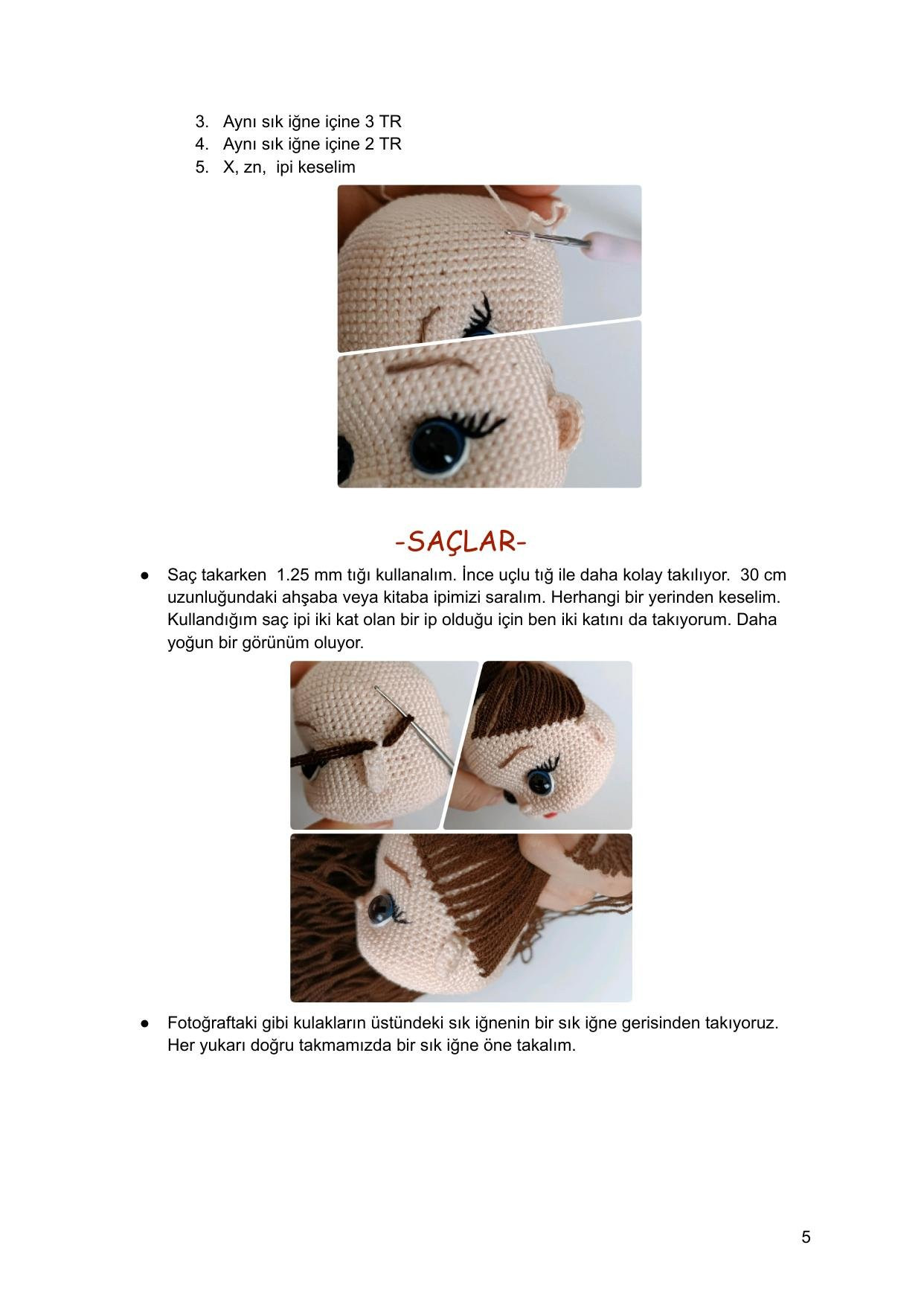 3. Aynı sık iğne içine 3 TR
4. Aynı sık iğne içine 2 TR
5. X, zn, ipi keselim

-SAÇLAR-

● Saç takarken 1.25 mm tığı kullanalım. İnce uçlu tığ ile daha kolay takılıyor. 30 cm uzunluğundaki ahşaba veya kitaba ipimizi saralım. Herhangi bir yerinden keselim. Kullandığım saç ipi iki kat olan bir ip olduğu için ben iki katını da takıyorum. Daha yoğun bir görünüm oluyor.

● Fotoğraftaki gibi kulakların üstündeki sık iğnenin bir sık iğne gerisinden takıyoruz. Her yukarı doğru takmamızda bir sık iğne öne takalım.

5