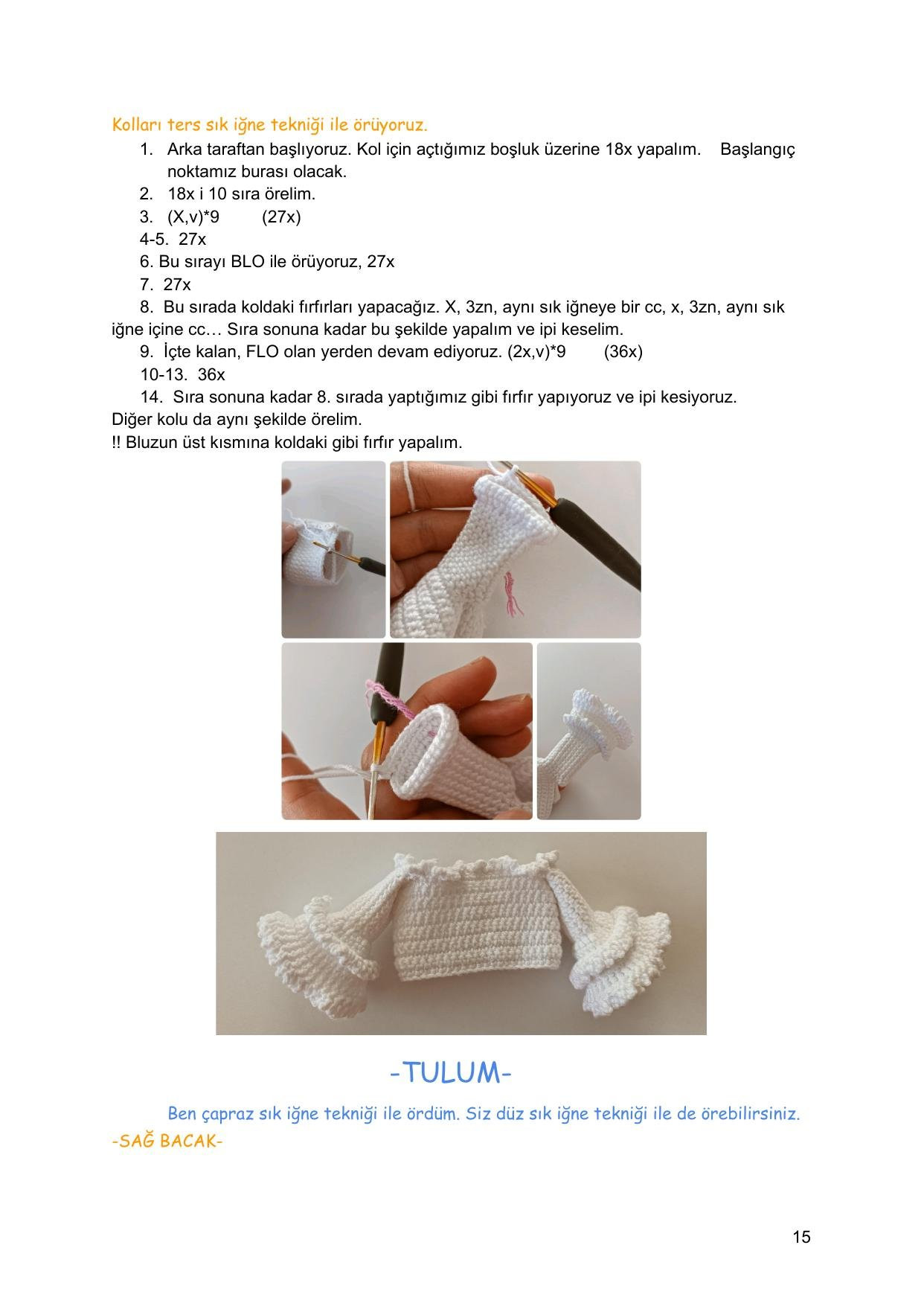 Kolları ters sık iğne tekniği ile örüyoruz.

1. Arka taraftan başlıyoruz. Kol için açtığımız boşluk üzerine 18x yapalım. Başlangıç noktamız burası olacak.
2. 18x i 10 sıra örelim.
3. (X,v)*9 (27x)

4-5. 27x

6. Bu sırayı BLO ile örüyoruz, 27x

7. 27x

8. Bu sırada koldaki fırfırları yapacağız. X, 3zn, aynı sık iğneye bir cc, x, 3zn, aynı sık iğne içine cc… Sıra sonuna kadar bu şekilde yapalım ve ipi keselim.

9. İçte kalan, FLO olan yerden devam ediyoruz. (2x,v)*9 (36x)

10-13. 36x

14. Sıra sonuna kadar 8. sırada yaptığımız gibi fırfır yapıyoruz ve ipi kesiyoruz.

Diğer kolu da aynı şekilde örelim.
!! Bluzun üst kısmına koldaki gibi fırfır yapalım.

-TULUM-

Ben çapraz sık iğne tekniği ile ördüm. Siz düz sık iğne tekniği ile de örebilirsiniz.
-SAĞ BACAK-

15