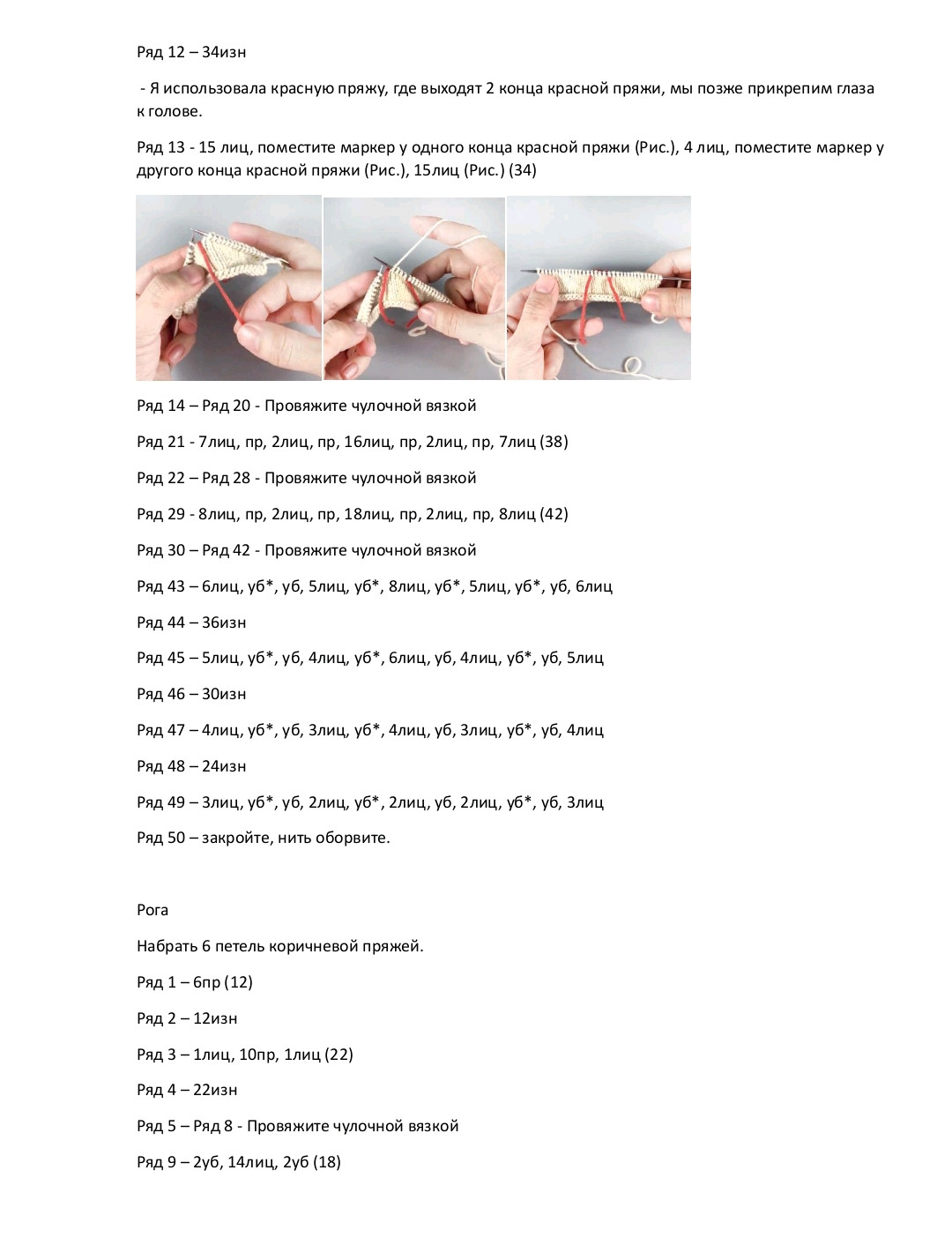 Ряд 12 – 34изн

- Я использовала красную пряжу, где выходят 2 конца красной пряжи, мы позже прикрепим глаза к голове.

Ряд 13 - 15 лиц, поместите маркер у одного конца красной пряжи (Рис.), 4 лиц, поместите маркер у другого конца красной пряжи (Рис.), 15лиц (Рис.) (34)

Ряд 14 – Ряд 20 - Провяжите чулочной вязкой

Ряд 21 - 7лиц, пр, 2лиц, пр, 16лиц, пр, 2лиц, пр, 7лиц (38)

Ряд 22 – Ряд 28 - Провяжите чулочной вязкой

Ряд 29 - 8лиц, пр, 2лиц, пр, 18лиц, пр, 2лиц, пр, 8лиц (42)

Ряд 30 – Ряд 42 - Провяжите чулочной вязкой

Ряд 43 – 6лиц, уб*, уб, 5лиц, уб*, 8лиц, уб*, 5лиц, уб*, уб, 6лиц

Ряд 44 – 36изн

Ряд 45 – 5лиц, уб*, уб, 4лиц, уб*, 6лиц, уб, 4лиц, уб*, уб, 5лиц

Ряд 46 – 30изн

Ряд 47 – 4лиц, уб*, уб, 3лиц, уб*, 4лиц, уб, 3лиц, уб*, уб, 4лиц

Ряд 48 – 24изн

Ряд 49 – 3лиц, уб*, уб, 2лиц, уб*, 2лиц, уб, 2лиц, уб*, уб, 3лиц

Ряд 50 – закройте, нить оборвите.

Рога

Набрать 6 петель коричневой пряжей.

Ряд 1 – 6пр (12)

Ряд 2 – 12изн

Ряд 3 – 1лиц, 10пр, 1лиц (22)

Ряд 4 – 22изн

Ряд 5 – Ряд 8 - Провяжите чулочной вязкой

Ряд 9 – 2уб, 14лиц, 2уб (18)