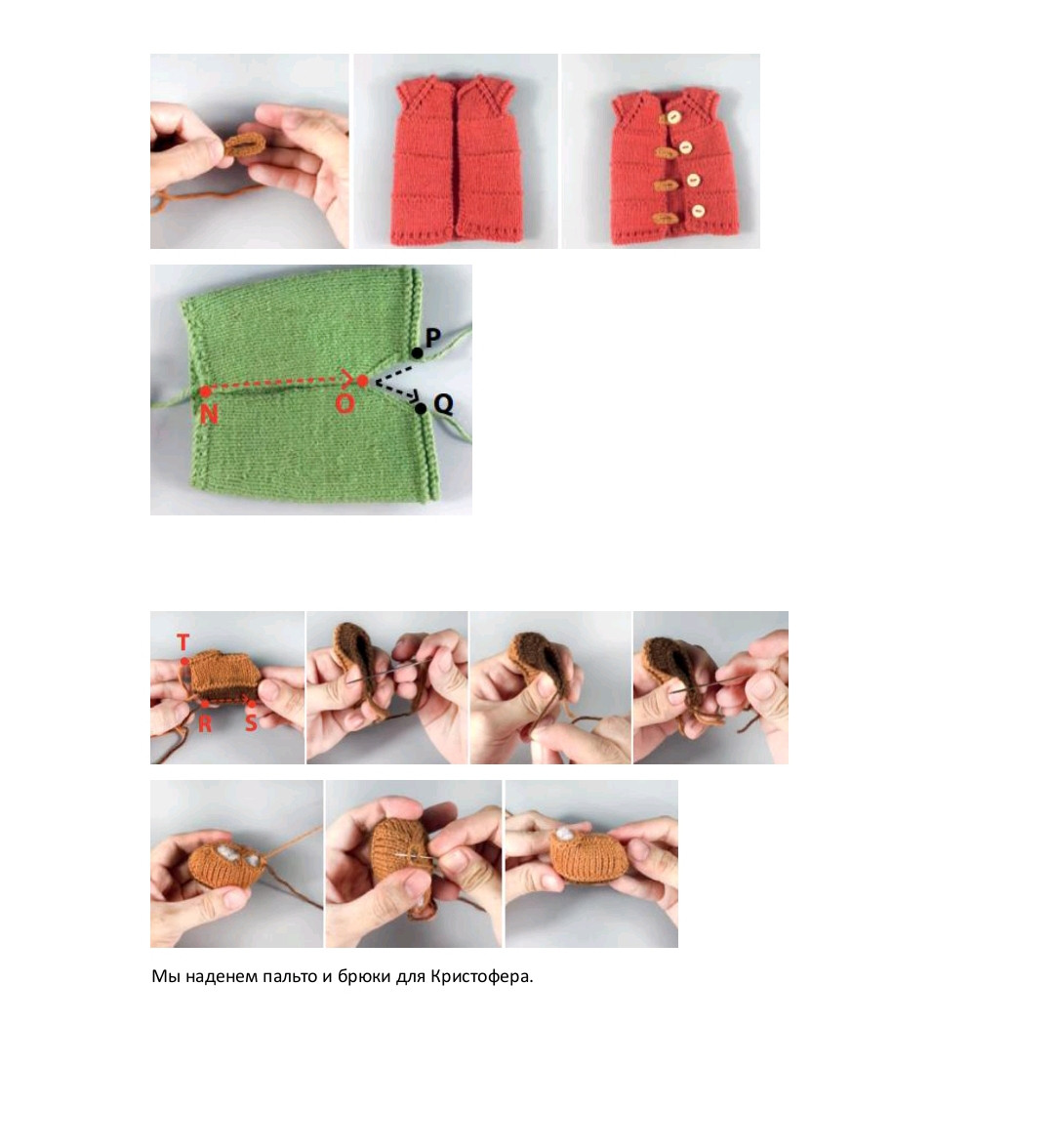 P
N
O
Q

T
R
S

Мы наденем пальто и брюки для Кристофера.