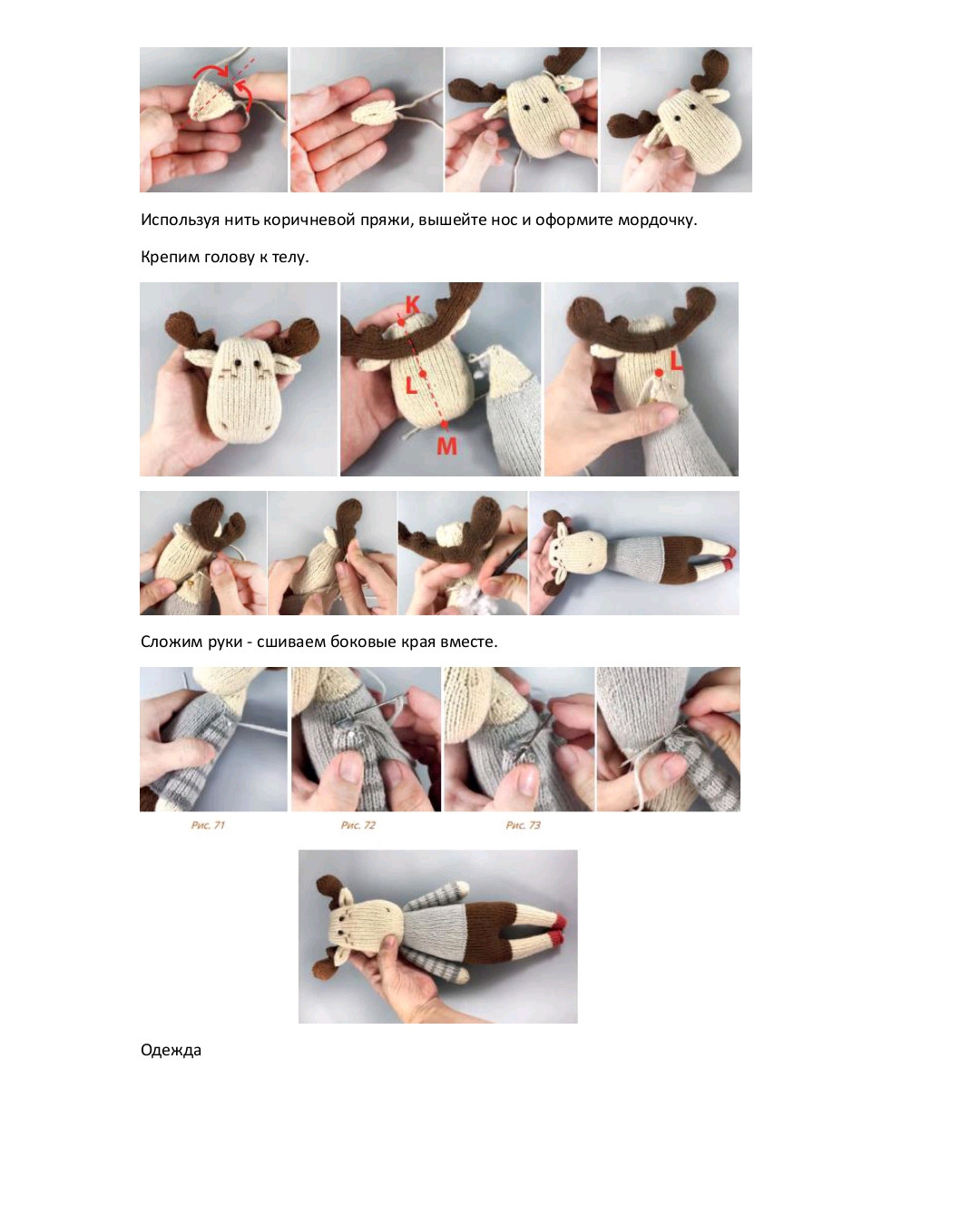 Используя нить коричневой пряжи, вышейте нос и оформите мордочку.

Крепим голову к телу.

K

L

M

L

Сложим руки - сшиваем боковые края вместе.

Рис. 71

Рис. 72

Рис. 73

Одежда