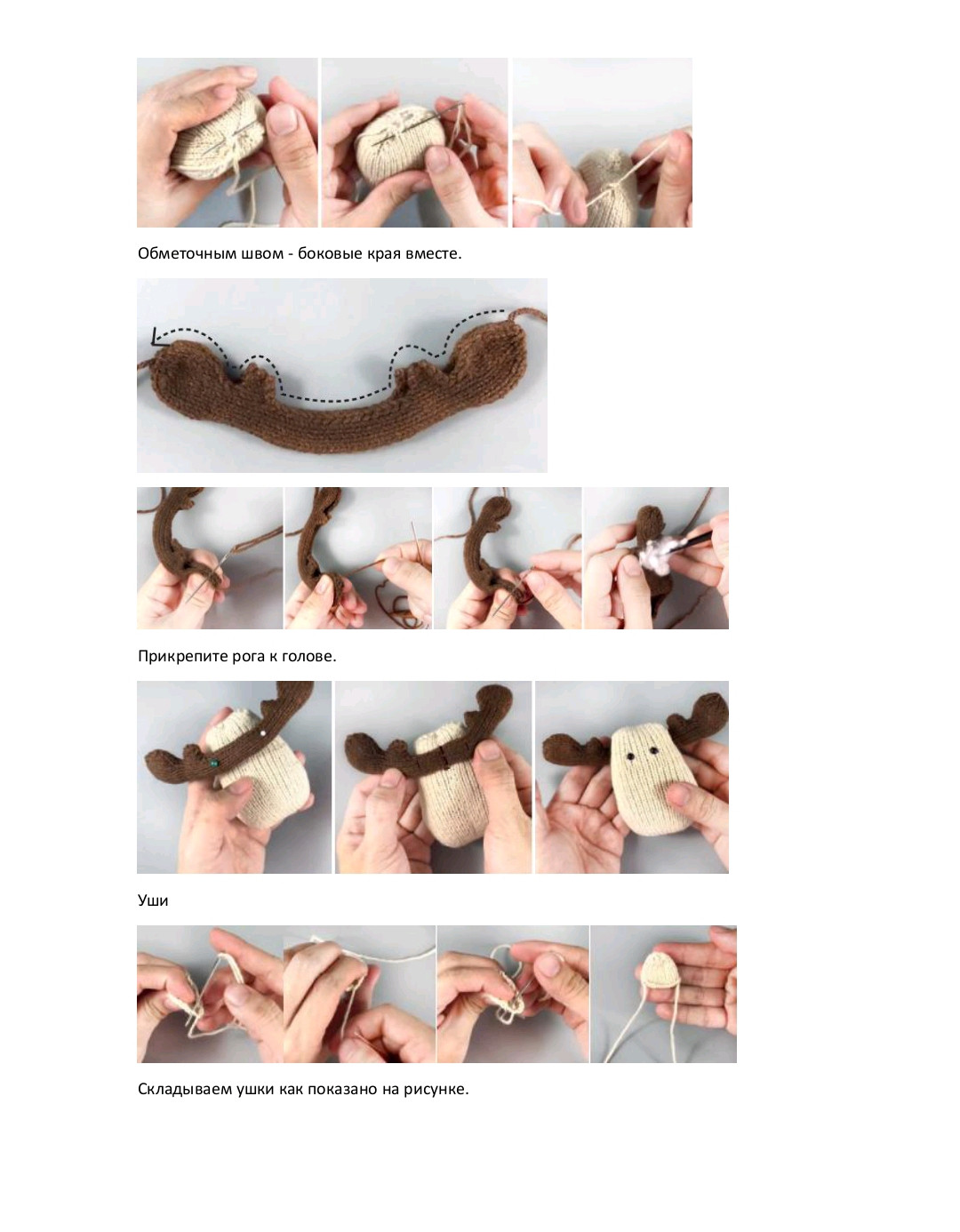 Обметочным швом - боковые края вместе.

Прикрепите рога к голове.

Уши

Складываем ушки как показано на рисунке.