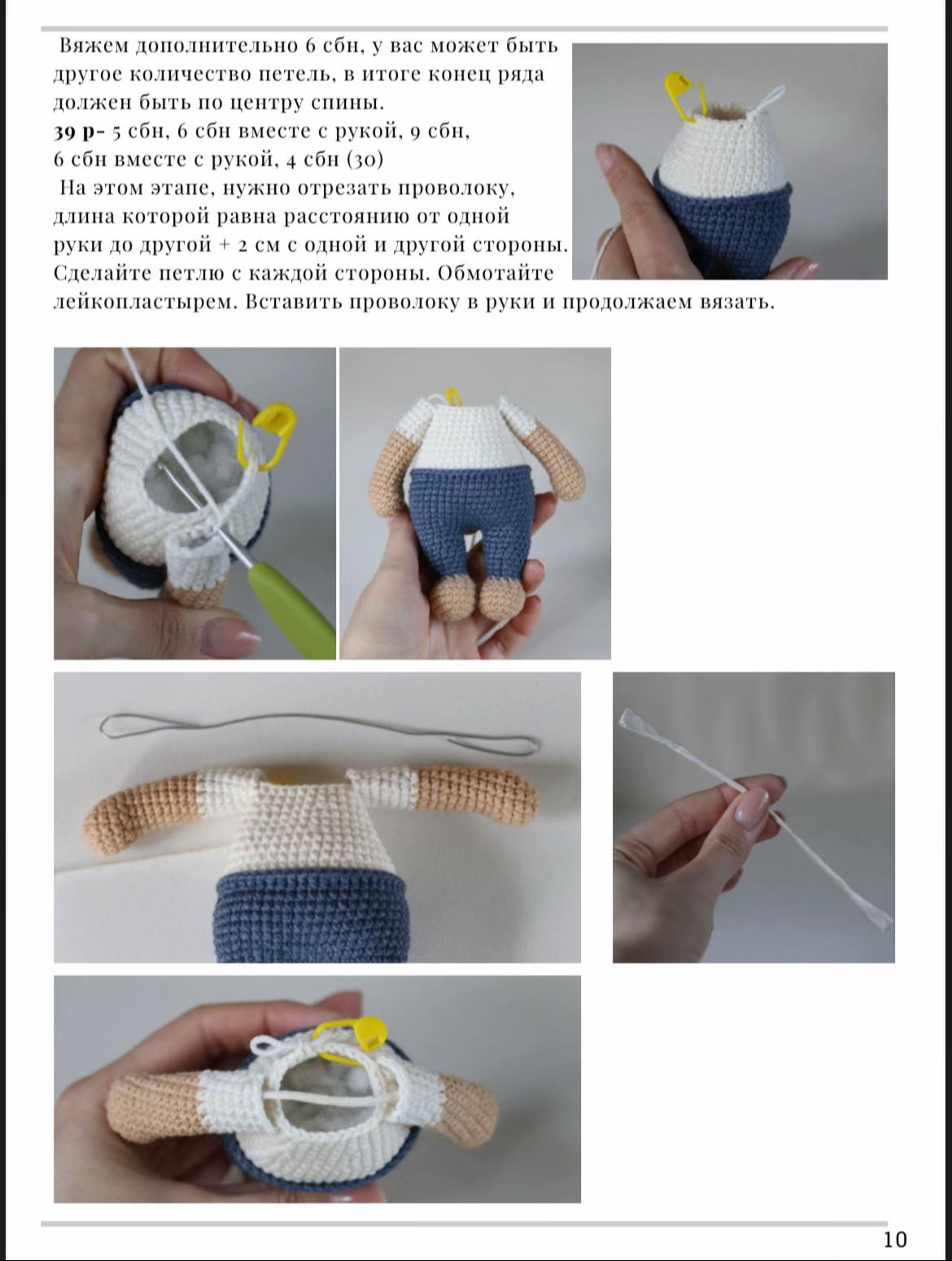 Вяжем дополнительно 6 сбн, у вас может быть другое количество петель, в итоге конец ряда должен быть по центру спины.
39 р- 5 сбн, 6 сбн вместе с рукой, 9 сбн, 6 сбн вместе с рукой, 4 сбн (30)
На этом этапе, нужно отрезать проволоку, длина которой равна расстоянию от одной руки до другой + 2 см с одной и другой стороны. Сделайте петлю с каждой стороны. Обмотайте лейкопластырем. Вставить проволоку в руки и продолжаем вязать.

10