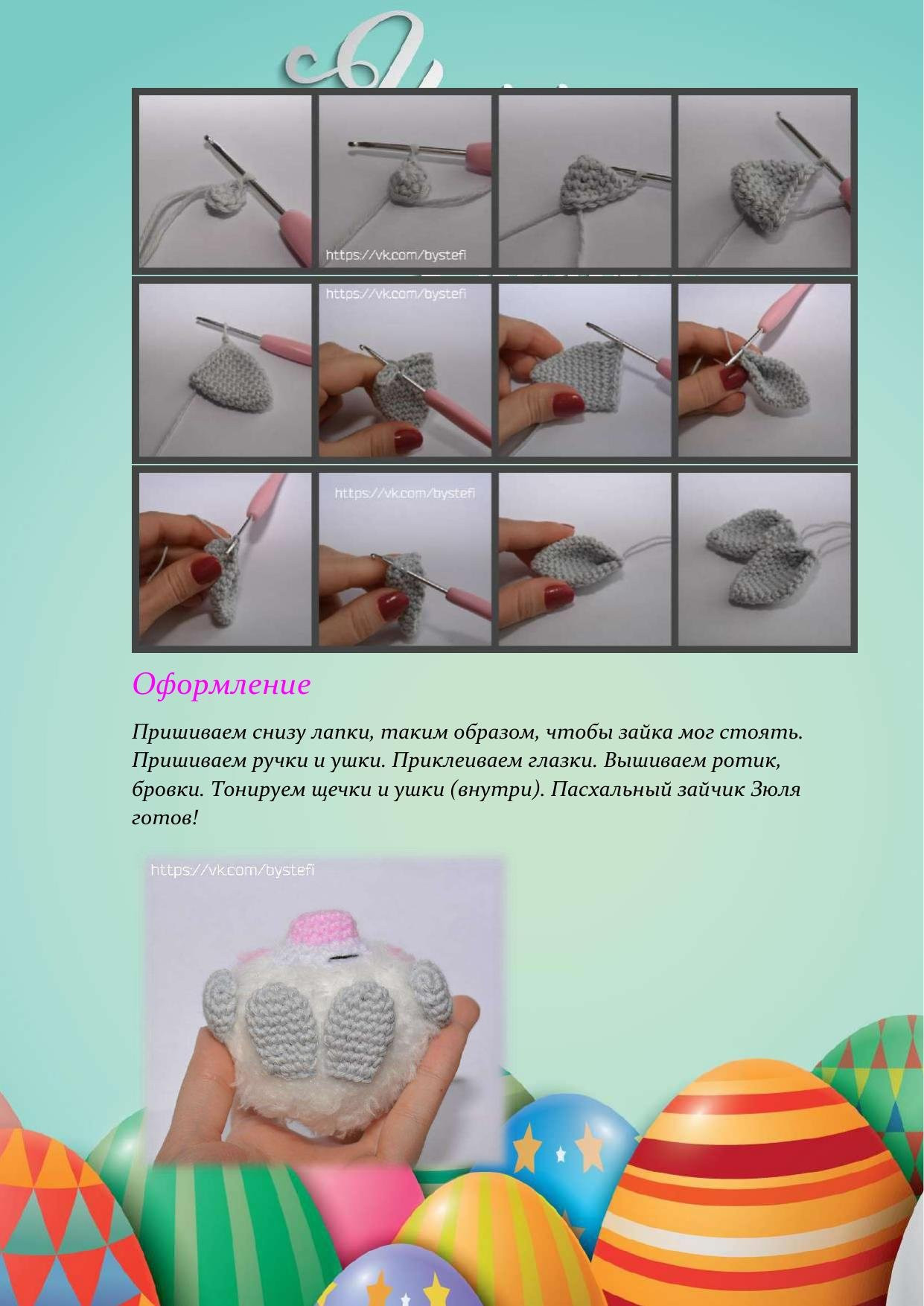 https://vk.com/bystefi

https://vk.com/bystefi

https://vk.com/bystefi

Оформление

Пришиваем снизу лапки, таким образом, чтобы зайка мог стоять. Пришиваем ручки и ушки. Приклеиваем глазки. Вышиваем ротик, бровки. Тонируем щечки и ушки (внутри). Пасхальный зайчик Зюля готов!

https://vk.com/bystefi