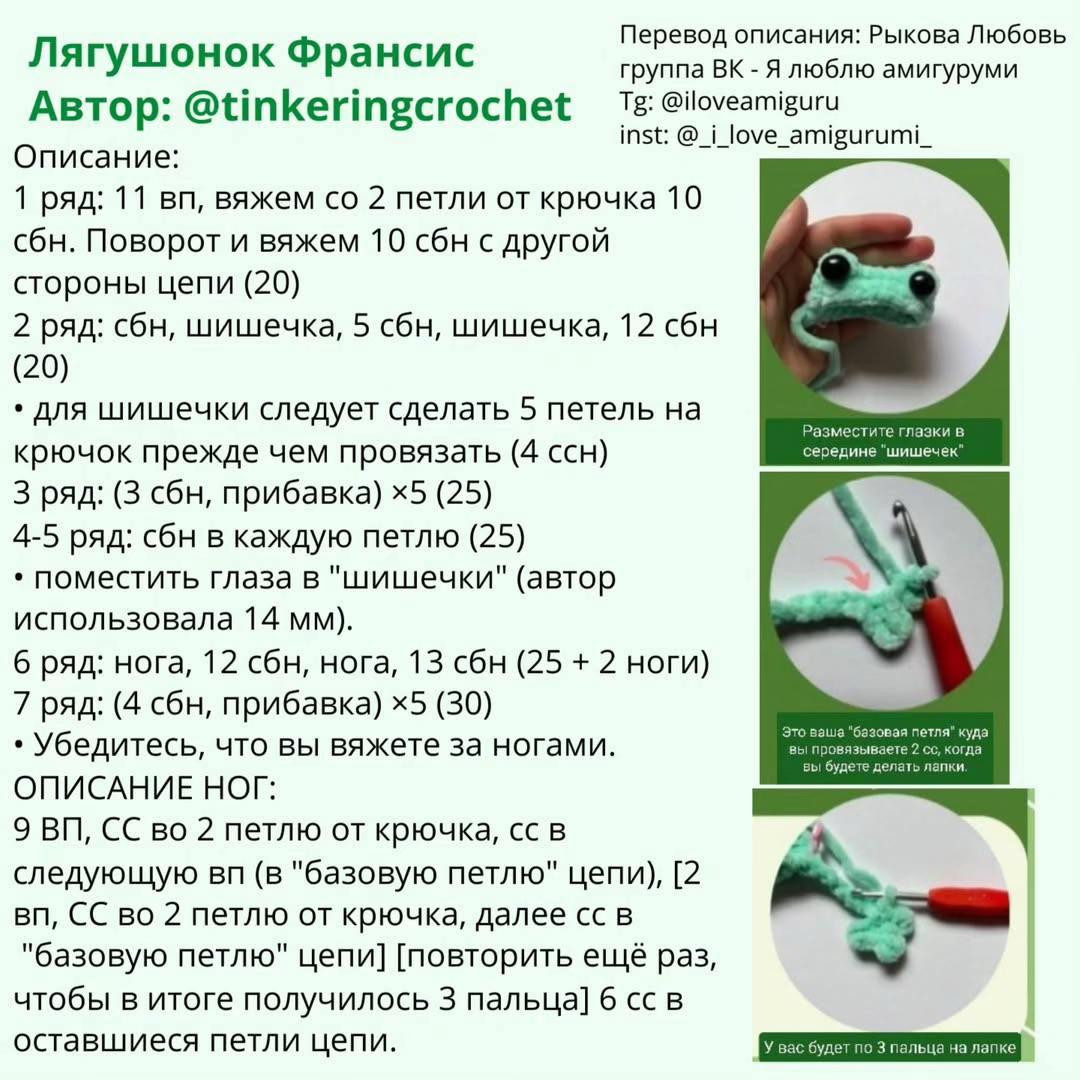 Лягушонок Франсис
Автор: @tinkeringcrochet

Перевод описания: Рыкова Любовь
группа ВК - Я люблю амигуруми
Tg: @iloveamiguru
inst: @_i_love_amigurumi_

Описание:
1 ряд: 11 вп, вяжем со 2 петли от крючка 10 сбн. Поворот и вяжем 10 сбн с другой стороны цепи (20)
2 ряд: сбн, шишечка, 5 сбн, шишечка, 12 сбн (20)
• для шишечки следует сделать 5 петель на крючок прежде чем провязать (4 ссн)
3 ряд: (3 сбн, прибавка) ×5 (25)
4-5 ряд: сбн в каждую петлю (25)
• поместить глаза в "шишечки" (автор использовала 14 мм).
6 ряд: нога, 12 сбн, нога, 13 сбн (25 + 2 ноги)
7 ряд: (4 сбн, прибавка) ×5 (30)
• Убедитесь, что вы вяжете за ногами.
ОПИСАНИЕ НОГ:
9 ВП, СС во 2 петлю от крючка, сс в следующую вп (в "базовую петлю" цепи), [2 вп, СС во 2 петлю от крючка, далее сс в "базовую петлю" цепи] [повторить ещё раз, чтобы в итоге получилось 3 пальца] 6 сс в оставшиеся петли цепи.

Разместите глазки в середине "шишечек"

Это ваша "базовая петля" куда вы провязываете 2 сс, когда вы будете делать лапки.

У вас будет по 3 пальца на лапке