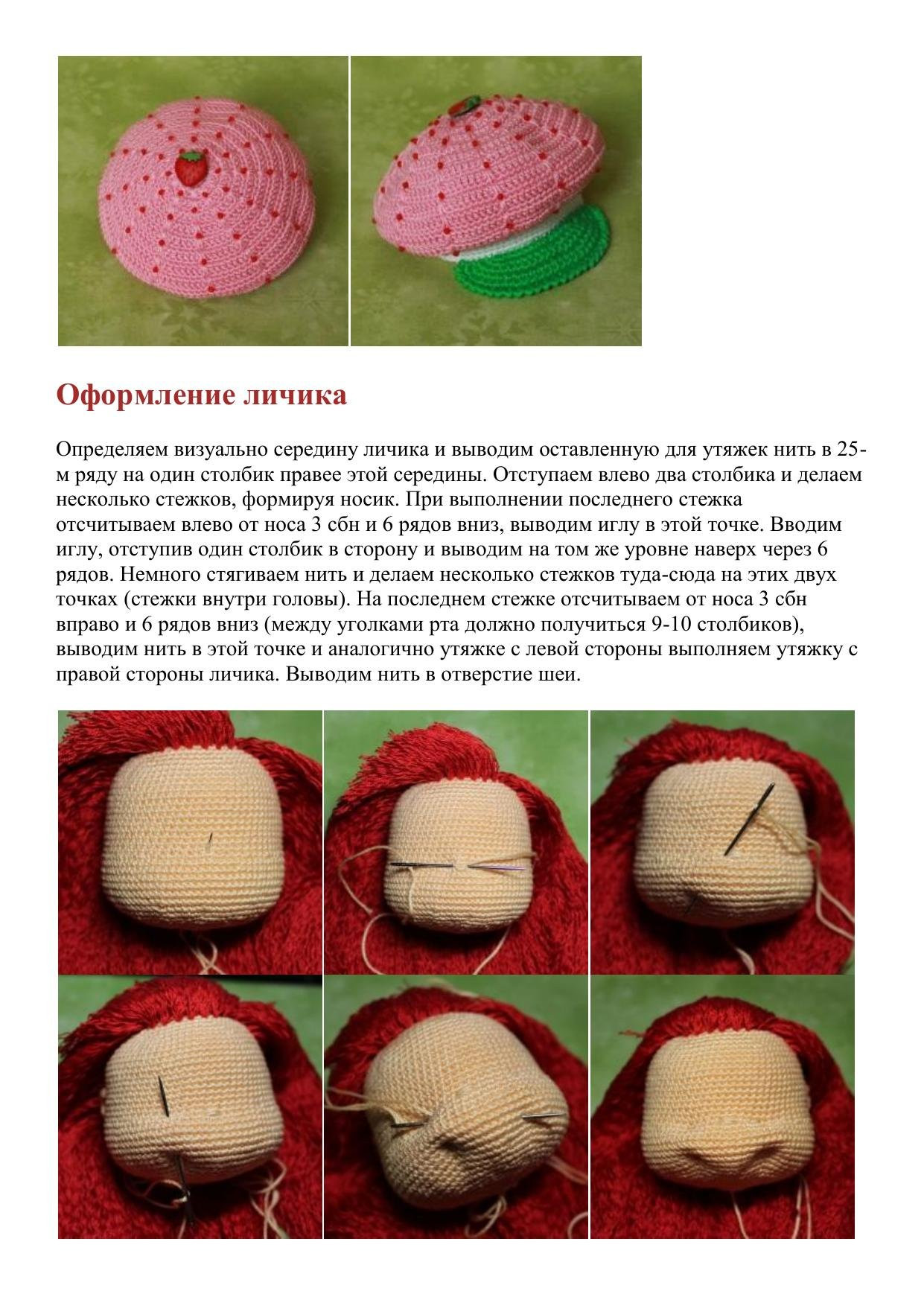 Оформление личика

Определяем визуально середину личика и выводим оставленную для утяжек нить в 25-м ряду на один столбик правее этой середины. Отступаем влево два столбика и делаем несколько стежков, формируя носик. При выполнении последнего стежка отсчитываем влево от носа 3 сбн и 6 рядов вниз, выводим иглу в этой точке. Вводим иглу, отступив один столбик в сторону и выводим на том же уровне наверх через 6 рядов. Немного стягиваем нить и делаем несколько стежков туда-сюда на этих двух точках (стежки внутри головы). На последнем стежке отсчитываем от носа 3 сбн вправо и 6 рядов вниз (между уголками рта должно получиться 9-10 столбиков), выводим нить в этой точке и аналогично утяжке с левой стороны выполняем утяжку с правой стороны личика. Выводим нить в отверстие шеи.