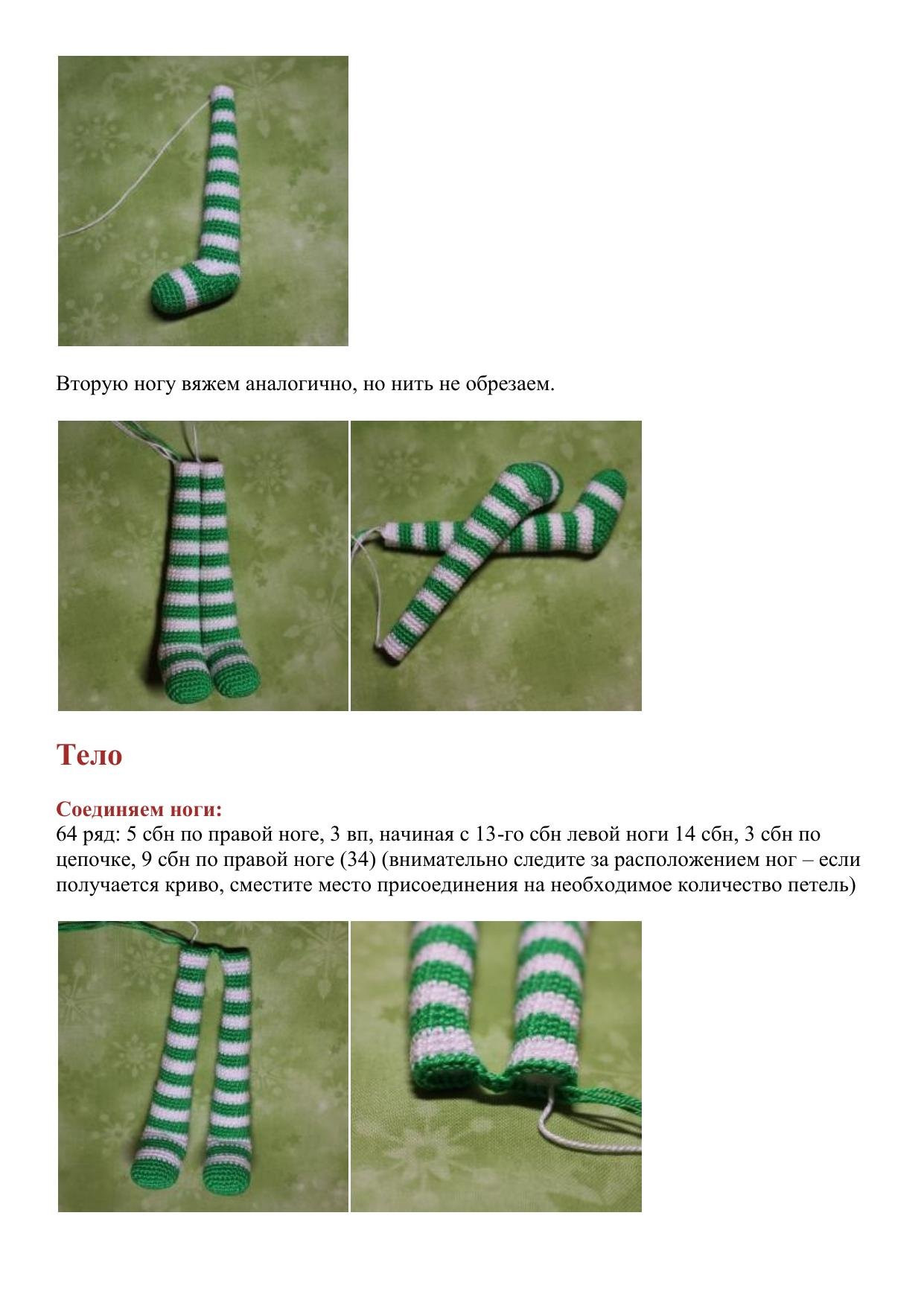 Вторую ногу вяжем аналогично, но нить не обрезаем.

Тело

Соединяем ноги:
64 ряд: 5 сбн по правой ноге, 3 вп, начиная с 13-го сбн левой ноги 14 сбн, 3 сбн по цепочке, 9 сбн по правой ноге (34) (внимательно следите за расположением ног – если получается криво, сместите место присоединения на необходимое количество петель)