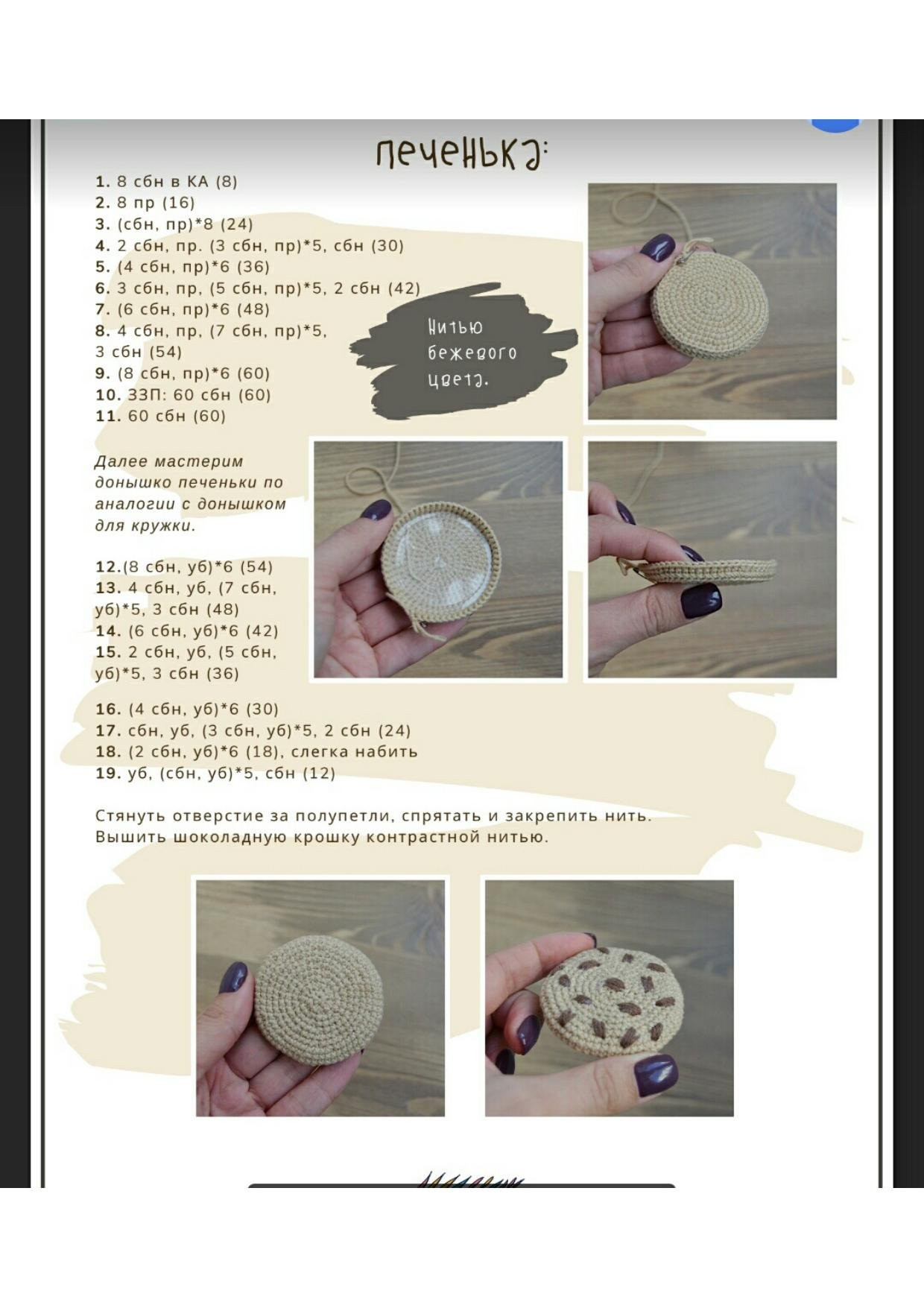 печенька:

1. 8 сбн в КА (8)
2. 8 пр (16)
3. (сбн, пр)*8 (24)
4. 2 сбн, пр. (3 сбн, пр)*5, сбн (30)
5. (4 сбн, пр)*6 (36)
6. 3 сбн, пр, (5 сбн, пр)*5, 2 сбн (42)
7. (6 сбн, пр)*6 (48)
8. 4 сбн, пр, (7 сбн, пр)*5, 3 сбн (54)
9. (8 сбн, пр)*6 (60)
10. ЗЗП: 60 сбн (60)
11. 60 сбн (60)

Нитью бежевого цвета.

Далее мастерим донышко печеньки по аналогии с донышком для кружки.

12.(8 сбн, уб)*6 (54)
13. 4 сбн, уб, (7 сбн, уб)*5, 3 сбн (48)
14. (6 сбн, уб)*6 (42)
15. 2 сбн, уб, (5 сбн, уб)*5, 3 сбн (36)

16. (4 сбн, уб)*6 (30)
17. сбн, уб, (3 сбн, уб)*5, 2 сбн (24)
18. (2 сбн, уб)*6 (18), слегка набить
19. уб, (сбн, уб)*5, сбн (12)

Стянуть отверстие за полупетли, спрятать и закрепить нить. Вышить шоколадную крошку контрастной нитью.