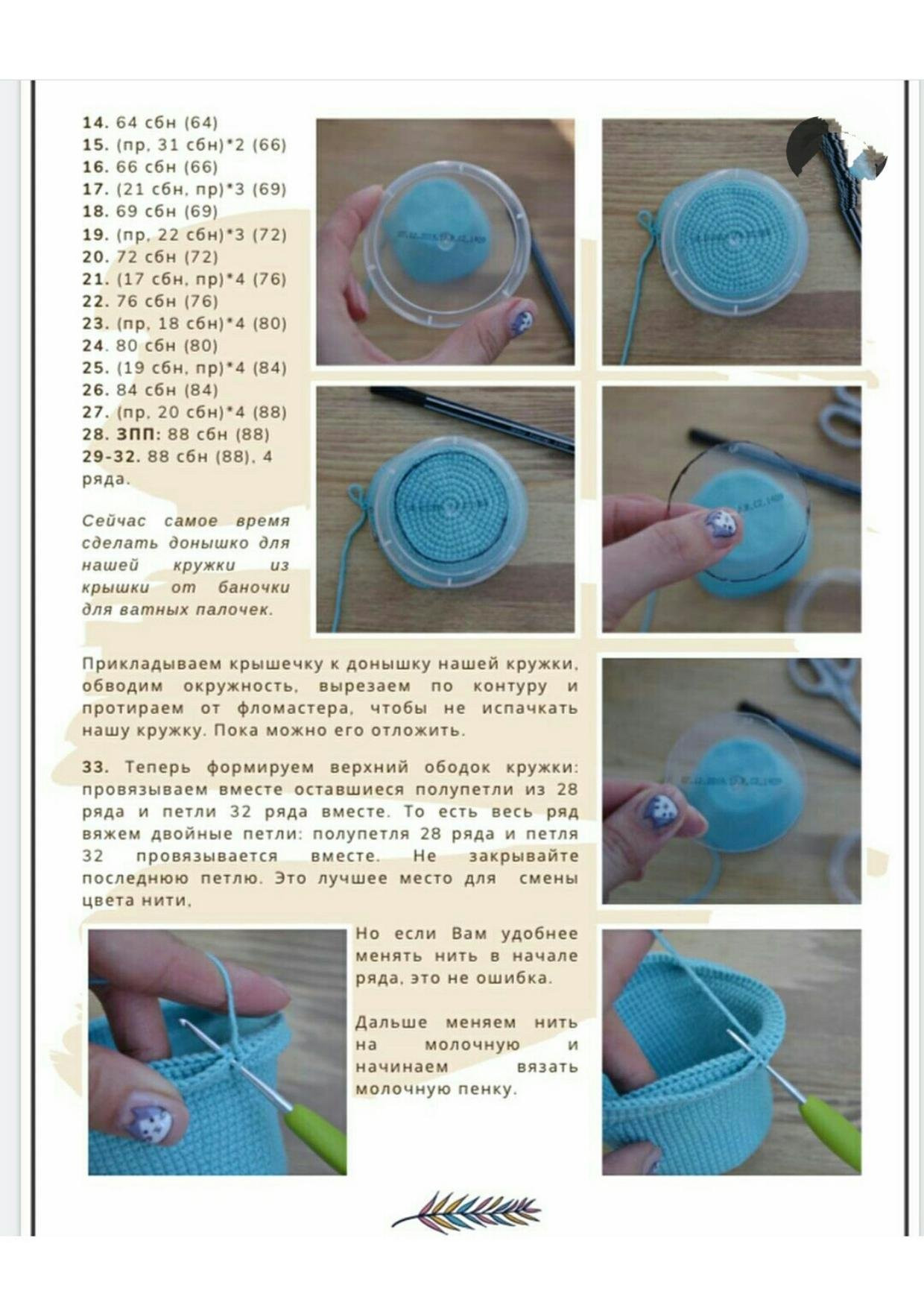 14. 64 сбн (64)
15. (пр, 31 сбн)*2 (66)
16. 66 сбн (66)
17. (21 сбн, пр)*3 (69)
18. 69 сбн (69)
19. (пр, 22 сбн)*3 (72)
20. 72 сбн (72)
21. (17 сбн, пр)*4 (76)
22. 76 сбн (76)
23. (пр, 18 сбн)*4 (80)
24. 80 сбн (80)
25. (19 сбн, пр)*4 (84)
26. 84 сбн (84)
27. (пр, 20 сбн)*4 (88)
28. ЗПП: 88 сбн (88)
29-32. 88 сбн (88), 4 ряда.

Сейчас самое время сделать донышко для нашей кружки из крышки от баночки для ватных палочек.

Прикладываем крышечку к донышку нашей кружки, обводим окружность, вырезаем по контуру и протираем от фломастера, чтобы не испачкать нашу кружку. Пока можно его отложить.

33. Теперь формируем верхний ободок кружки: провязываем вместе оставшиеся полупетли из 28 ряда и петли 32 ряда вместе. То есть весь ряд вяжем двойные петли: полупетля 28 ряда и петля 32 провязывается вместе. Не закрывайте последнюю петлю. Это лучшее место для смены цвета нити,

Но если Вам удобнее менять нить в начале ряда, это не ошибка.

Дальше меняем нить на молочную и начинаем вязать молочную пенку.