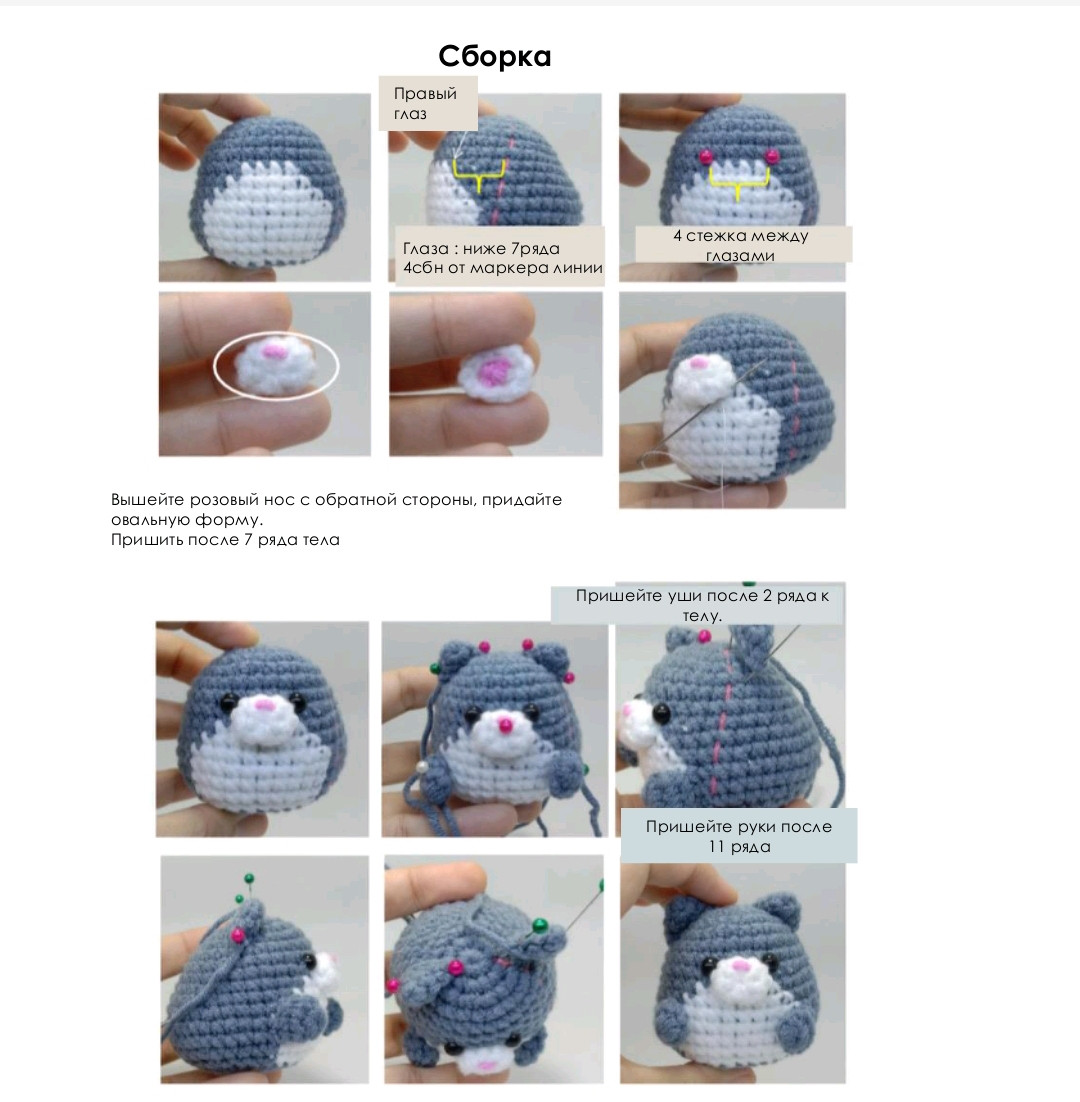 Сборка

Правый глаз

Глаза : ниже 7ряда 4сбн от маркера линии

4 стежка между глазами

Вышейте розовый нос с обратной стороны, придайте овальную форму.
Пришить после 7 ряда тела

Пришейте уши после 2 ряда к телу.

Пришейте руки после 11 ряда