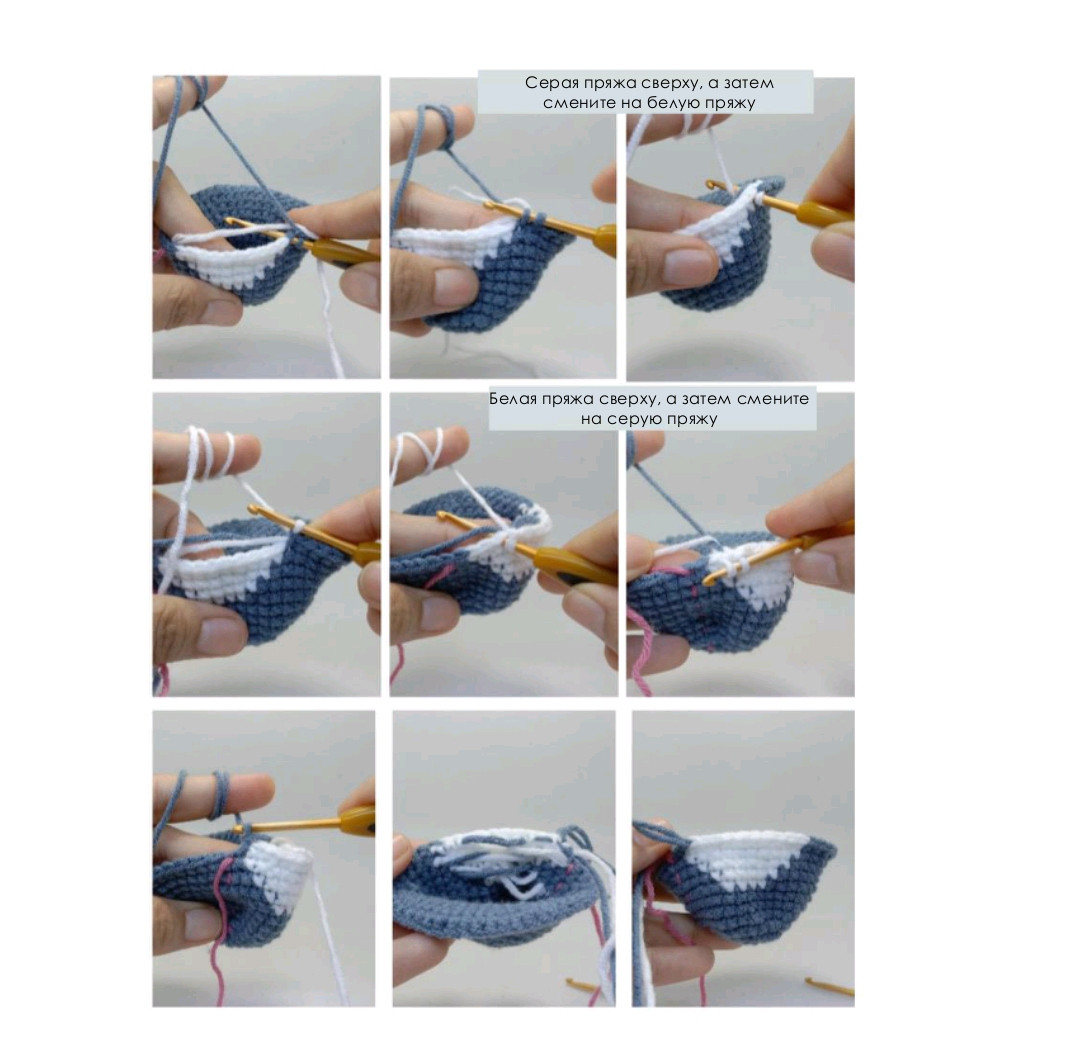 Серая пряжа сверху, а затем смените на белую пряжу

Белая пряжа сверху, а затем смените на серую пряжу