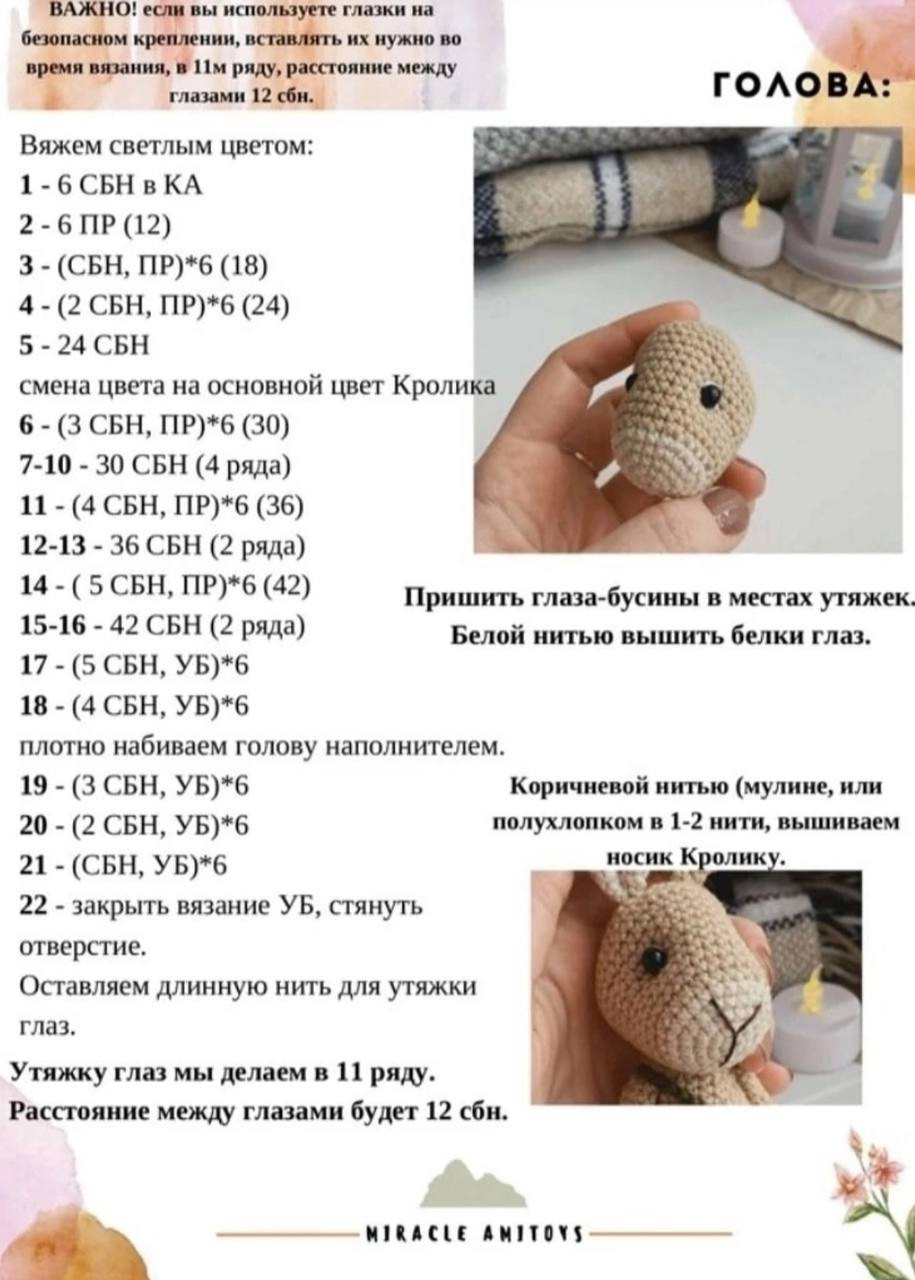 ВАЖНО! если вы используете глазки на безопасном креплении, вставлять их нужно во время вязания, в 11м ряду, расстояние между глазами 12 сбн.

ГОЛОВА:

Вяжем светлым цветом:
1 - 6 СБН в КА
2 - 6 ПР (12)
3 - (СБН, ПР)*6 (18)
4 - (2 СБН, ПР)*6 (24)
5 - 24 СБН
смена цвета на основной цвет Кролика
6 - (3 СБН, ПР)*6 (30)
7-10 - 30 СБН (4 ряда)
11 - (4 СБН, ПР)*6 (36)
12-13 - 36 СБН (2 ряда)
14 - ( 5 СБН, ПР)*6 (42)
15-16 - 42 СБН (2 ряда)
17 - (5 СБН, УБ)*6
18 - (4 СБН, УБ)*6
плотно набиваем голову наполнителем.
19 - (3 СБН, УБ)*6
20 - (2 СБН, УБ)*6
21 - (СБН, УБ)*6
22 - закрыть вязание УБ, стянуть отверстие.
Оставляем длинную нить для утяжки глаз.
Утяжку глаз мы делаем в 11 ряду.
Расстояние между глазами будет 12 сбн.

Пришить глаза-бусины в местах утяжек. Белой нитью вышить белки глаз.

Коричневой нитью (мулине, или полухлопком в 1-2 нити, вышиваем носик Кролику.

MIRACLE AMITOYS