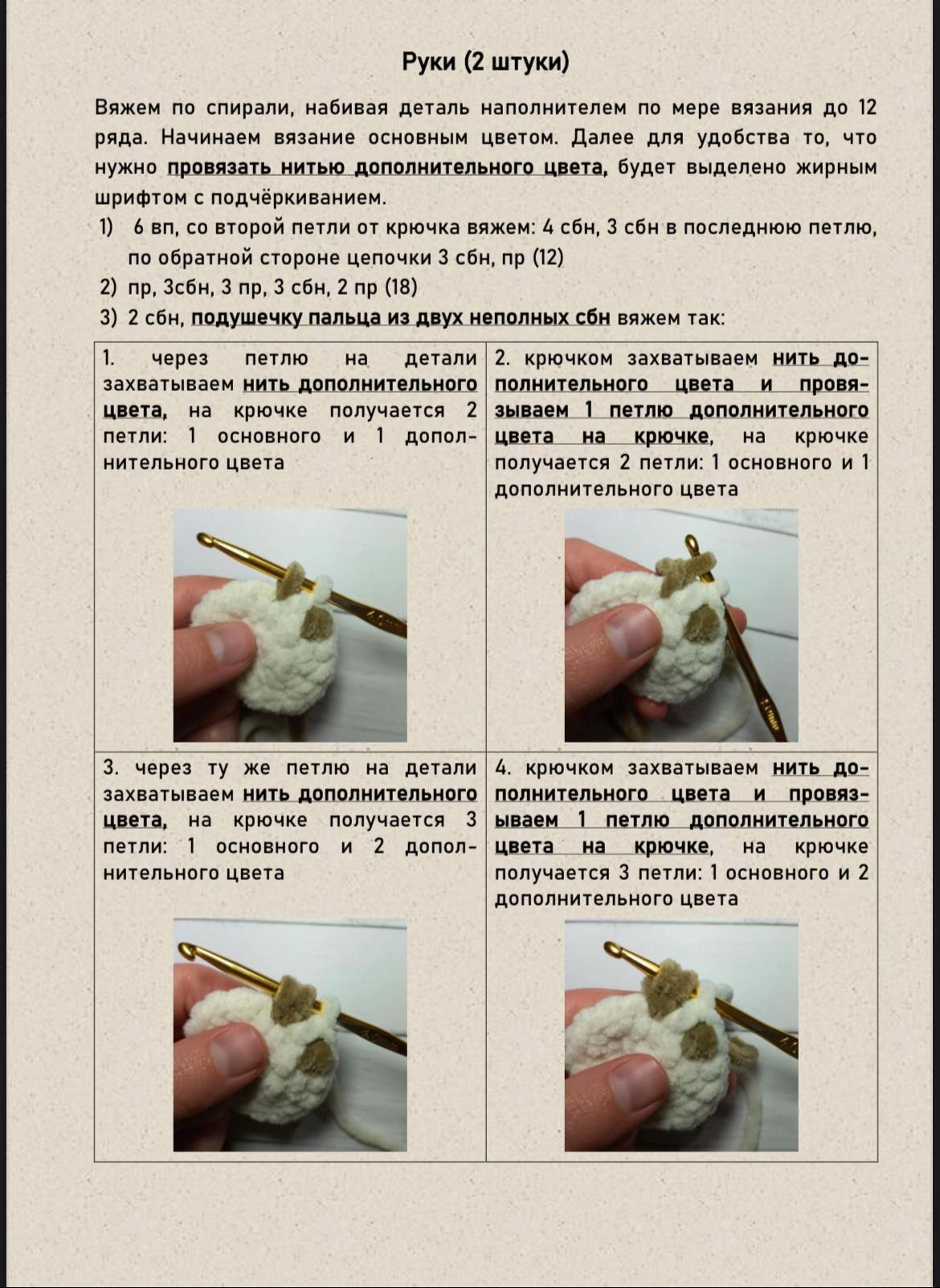 Руки (2 штуки)

Вяжем по спирали, набивая деталь наполнителем по мере вязания до 12 ряда. Начинаем вязание основным цветом. Далее для удобства то, что нужно провязать нитью дополнительного цвета, будет выделено жирным шрифтом с подчёркиванием.

1) 6 вп, со второй петли от крючка вяжем: 4 сбн, 3 сбн в последнюю петлю, по обратной стороне цепочки 3 сбн, пр (12)
2) пр, 3сбн, 3 пр, 3 сбн, 2 пр (18)
3) 2 сбн, подушечку пальца из двух неполных сбн вяжем так:

| 1. через петлю на детали захватываем нить дополнительного цвета, на крючке получается 2 петли: 1 основного и 1 дополнительного цвета | 2. крючком захватываем нить дополнительного цвета и провязываем 1 петлю дополнительного цвета на крючке, на крючке получается 2 петли: 1 основного и 1 дополнительного цвета |
|---|---|
| 3. через ту же петлю на детали захватываем нить дополнительного цвета, на крючке получается 3 петли: 1 основного и 2 дополнительного цвета | 4. крючком захватываем нить дополнительного цвета и провязываем 1 петлю дополнительного цвета на крючке, на крючке получается 3 петли: 1 основного и 2 дополнительного цвета |