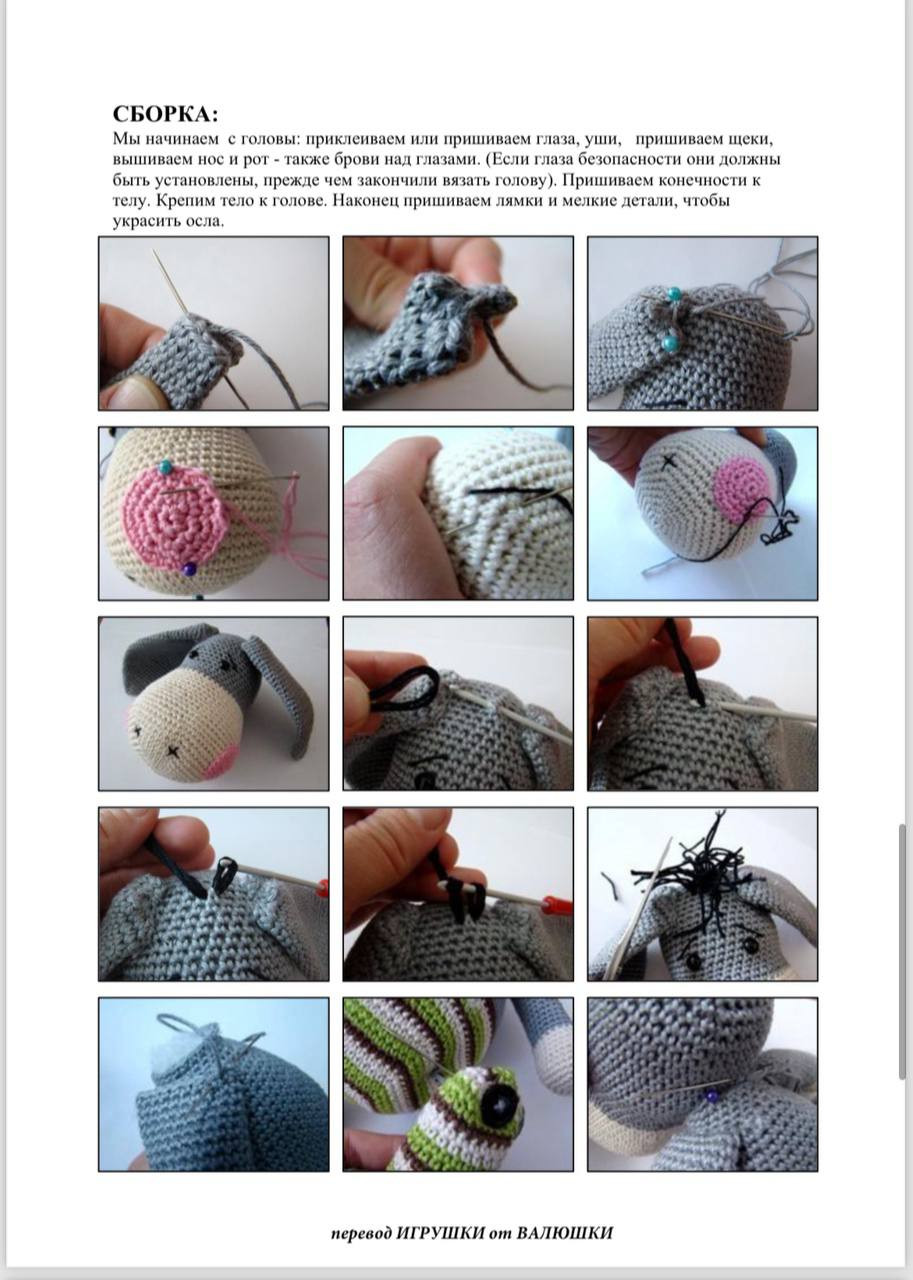 СБОРКА:
Мы начинаем с головы: приклеиваем или пришиваем глаза, уши, пришиваем щеки, вышиваем нос и рот - также брови над глазами. (Если глаза безопасности они должны быть установлены, прежде чем закончили вязать голову). Пришиваем конечности к телу. Крепим тело к голове. Наконец пришиваем лямки и мелкие детали, чтобы украсить осла.

перевод ИГРУШКИ от ВАЛЮШКИ