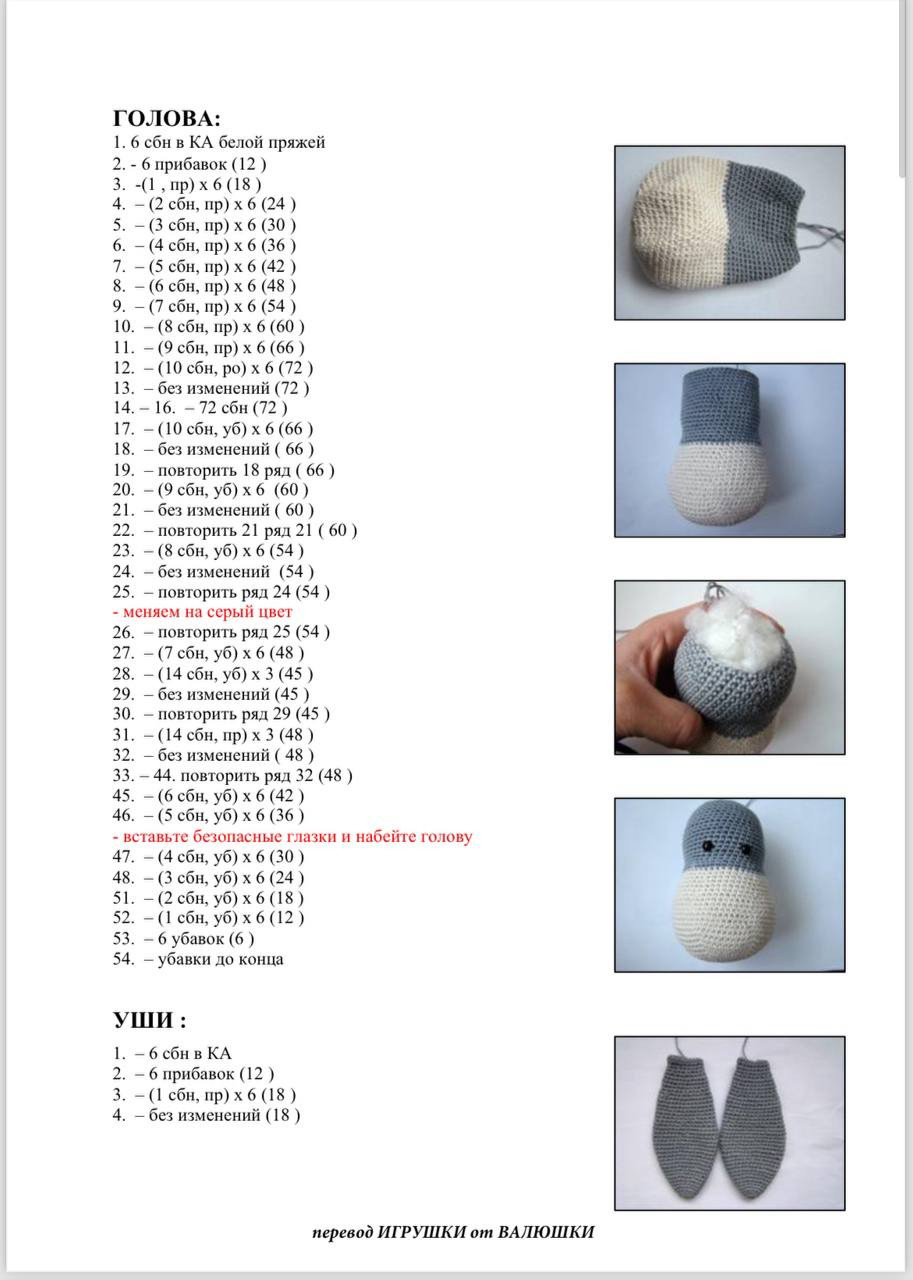 ГОЛОВА:
1. 6 сбн в КА белой пряжей
2. - 6 прибавок (12 )
3. -(1 , пр) х 6 (18 )
4. – (2 сбн, пр) х 6 (24 )
5. – (3 сбн, пр) х 6 (30 )
6. – (4 сбн, пр) х 6 (36 )
7. – (5 сбн, пр) х 6 (42 )
8. – (6 сбн, пр) х 6 (48 )
9. – (7 сбн, пр) х 6 (54 )
10. – (8 сбн, пр) х 6 (60 )
11. – (9 сбн, пр) х 6 (66 )
12. – (10 сбн, ро) х 6 (72 )
13. – без изменений (72 )
14. – 16. – 72 сбн (72 )
17. – (10 сбн, уб) х 6 (66 )
18. – без изменений ( 66 )
19. – повторить 18 ряд ( 66 )
20. – (9 сбн, уб) х 6 (60 )
21. – без изменений ( 60 )
22. – повторить 21 ряд 21 ( 60 )
23. – (8 сбн, уб) х 6 (54 )
24. – без изменений (54 )
25. – повторить ряд 24 (54 )
- меняем на серый цвет
26. – повторить ряд 25 (54 )
27. – (7 сбн, уб) х 6 (48 )
28. – (14 сбн, уб) х 3 (45 )
29. – без изменений (45 )
30. – повторить ряд 29 (45 )
31. – (14 сбн, пр) х 3 (48 )
32. – без изменений ( 48 )
33. – 44. повторить ряд 32 (48 )
45. – (6 сбн, уб) х 6 (42 )
46. – (5 сбн, уб) х 6 (36 )
- вставьте безопасные глазки и набейте голову
47. – (4 сбн, уб) х 6 (30 )
48. – (3 сбн, уб) х 6 (24 )
51. – (2 сбн, уб) х 6 (18 )
52. – (1 сбн, уб) х 6 (12 )
53. – 6 убавок (6 )
54. – убавки до конца

УШИ :
1. – 6 сбн в КА
2. – 6 прибавок (12 )
3. – (1 сбн, пр) х 6 (18 )
4. – без изменений (18 )

перевод ИГРУШКИ от ВАЛЮШКИ