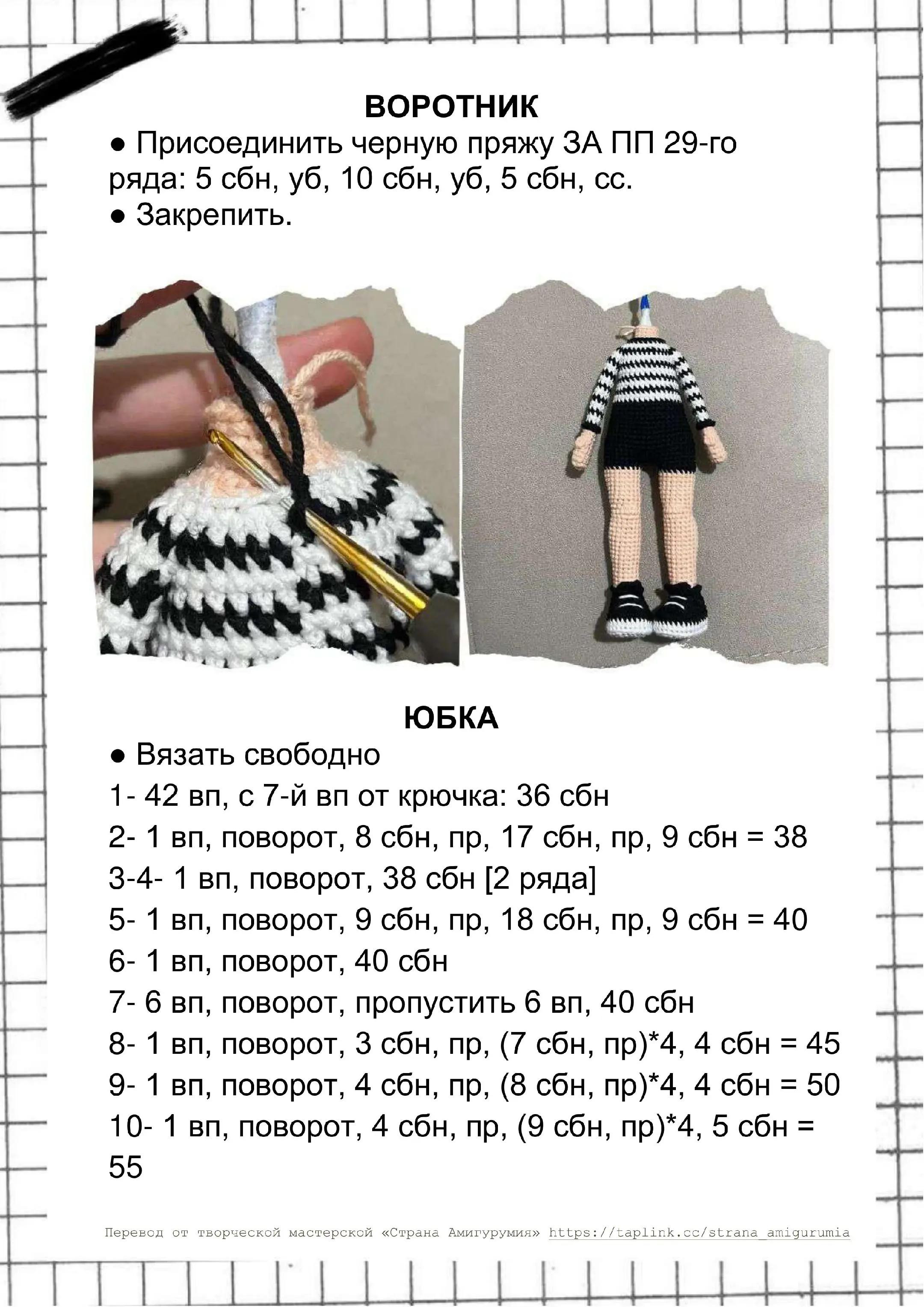 ВОРОТНИК

● Присоединить черную пряжу ЗА ПП 29-го ряда: 5 сбн, уб, 10 сбн, уб, 5 сбн, сс.

● Закрепить.

ЮБКА

● Вязать свободно

1- 42 вп, с 7-й вп от крючка: 36 сбн

2- 1 вп, поворот, 8 сбн, пр, 17 сбн, пр, 9 сбн = 38

3-4- 1 вп, поворот, 38 сбн [2 ряда]

5- 1 вп, поворот, 9 сбн, пр, 18 сбн, пр, 9 сбн = 40

6- 1 вп, поворот, 40 сбн

7- 6 вп, поворот, пропустить 6 вп, 40 сбн

8- 1 вп, поворот, 3 сбн, пр, (7 сбн, пр)*4, 4 сбн = 45

9- 1 вп, поворот, 4 сбн, пр, (8 сбн, пр)*4, 4 сбн = 50

10- 1 вп, поворот, 4 сбн, пр, (9 сбн, пр)*4, 5 сбн = 55

Перевод от творческой мастерской «Страна Амигурумия» https://taplink.cc/strana_amigurumia