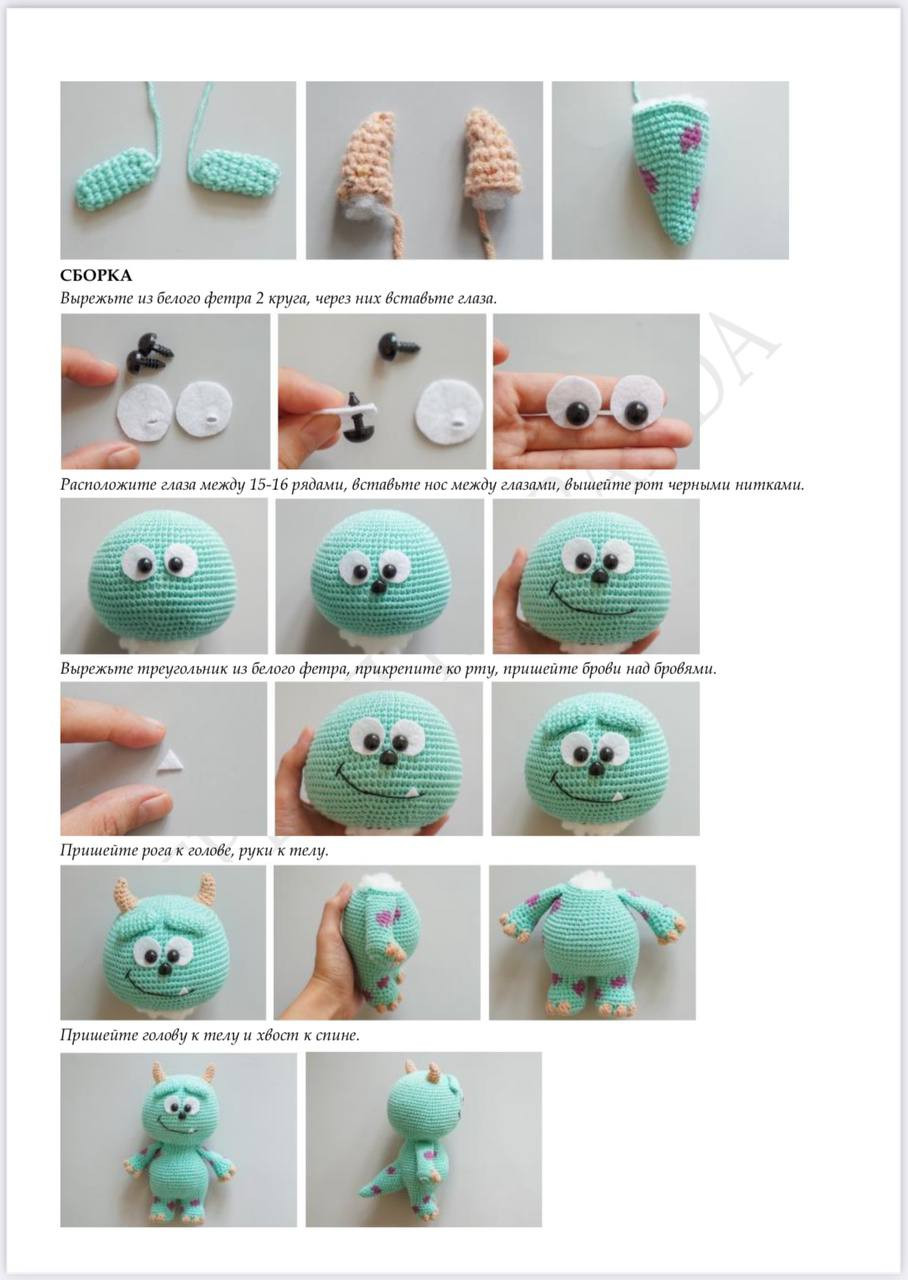 СБОРКА
Вырежьте из белого фетра 2 круга, через них вставьте глаза.

Расположите глаза между 15-16 рядами, вставьте нос между глазами, вышейте рот черными нитками.

Вырежьте треугольник из белого фетра, прикрепите ко рту, пришейте брови над бровями.

Пришейте рога к голове, руки к телу.

Пришейте голову к телу и хвост к спине.