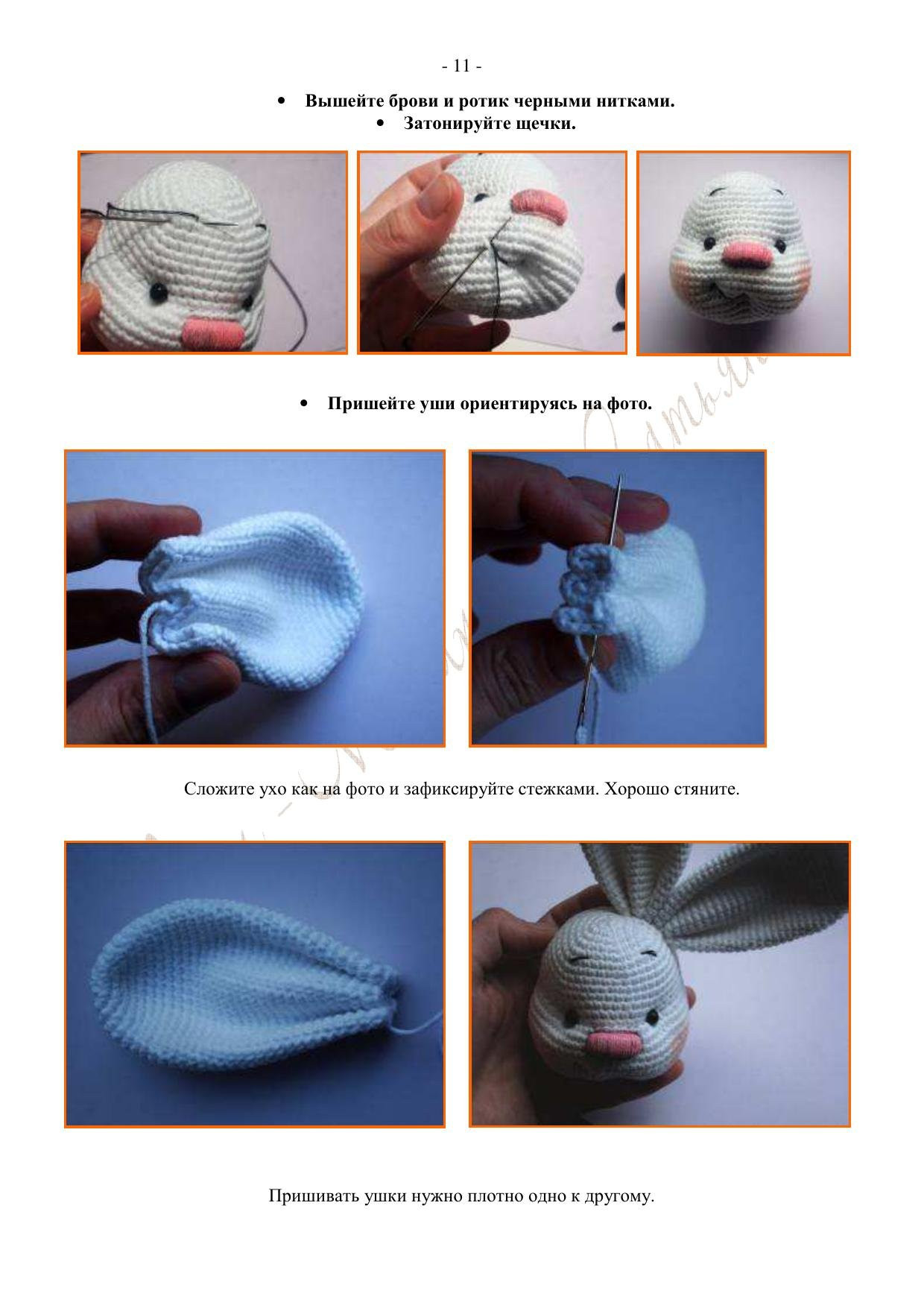 - 11 -

• Вышейте брови и ротик черными нитками.
• Затонируйте щечки.

• Пришейте уши ориентируясь на фото.

Сложите ухо как на фото и зафиксируйте стежками. Хорошо стяните.

Пришивать ушки нужно плотно одно к другому.