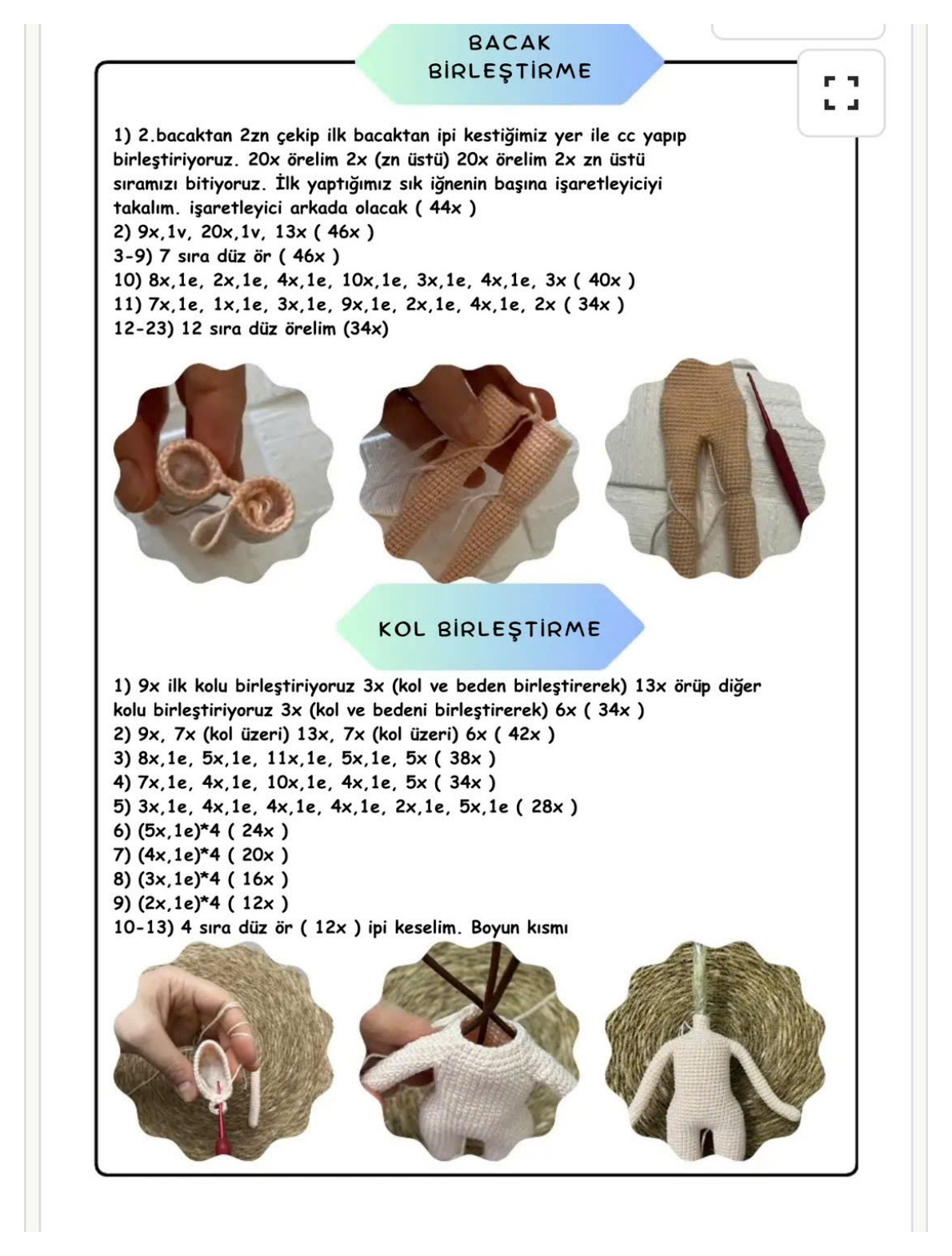 BACAK BİRLEŞTİRME

1) 2.bacaktan 2zn çekip ilk bacaktan ipi kestiğimiz yer ile cc yapıp birleştiriyoruz. 20x örelim 2x (zn üstü) 20x örelim 2x zn üstü sıramızı bitiyoruz. İlk yaptığımız sık iğnenin başına işaretleyiciyi takalım. işaretleyici arkada olacak ( 44x )
2) 9x,1v, 20x,1v, 13x ( 46x )
3-9) 7 sıra düz ör ( 46x )
10) 8x,1e, 2x,1e, 4x,1e, 10x,1e, 3x,1e, 4x,1e, 3x ( 40x )
11) 7x,1e, 1x,1e, 3x,1e, 9x,1e, 2x,1e, 4x,1e, 2x ( 34x )
12-23) 12 sıra düz örelim (34x)

KOL BİRLEŞTİRME

1) 9x ilk kolu birleştiriyoruz 3x (kol ve beden birleştirerek) 13x örüp diğer kolu birleştiriyoruz 3x (kol ve bedeni birleştirerek) 6x ( 34x )
2) 9x, 7x (kol üzeri) 13x, 7x (kol üzeri) 6x ( 42x )
3) 8x,1e, 5x,1e, 11x,1e, 5x,1e, 5x ( 38x )
4) 7x,1e, 4x,1e, 10x,1e, 4x,1e, 5x ( 34x )
5) 3x,1e, 4x,1e, 4x,1e, 4x,1e, 2x,1e, 5x,1e ( 28x )
6) (5x,1e)*4 ( 24x )
7) (4x,1e)*4 ( 20x )
8) (3x,1e)*4 ( 16x )
9) (2x,1e)*4 ( 12x )
10-13) 4 sıra düz ör ( 12x ) ipi keselim. Boyun kısmı