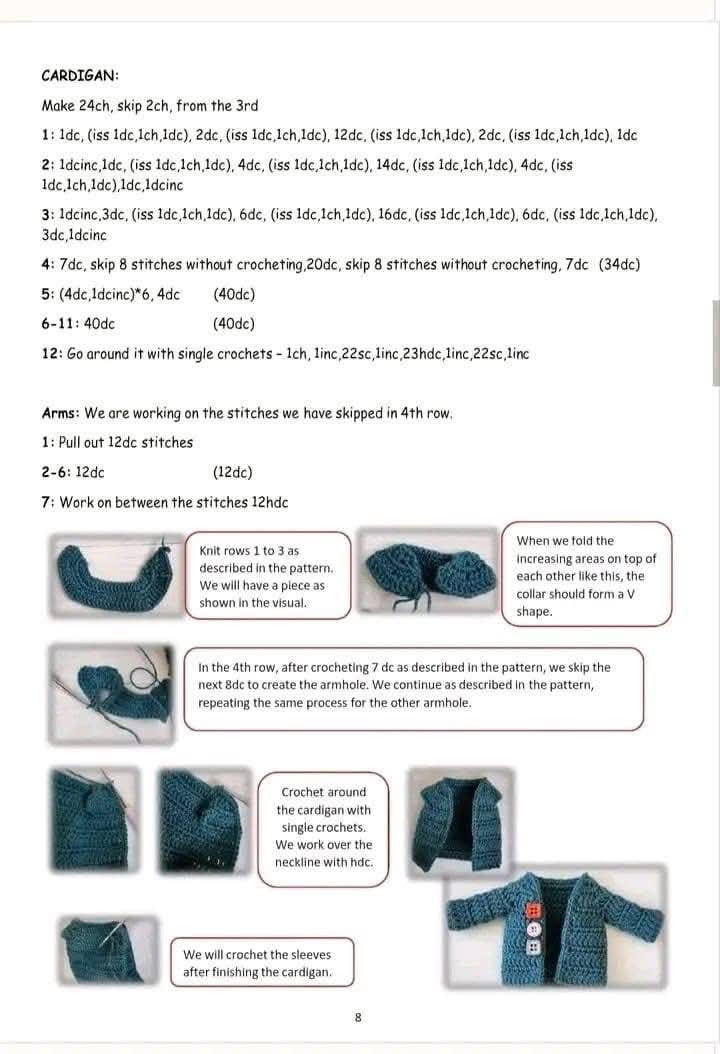 CARDIGAN:

Make 24ch, skip 2ch, from the 3rd

1: 1dc, (iss 1dc,1ch,1dc), 2dc, (iss 1dc,1ch,1dc), 12dc, (iss 1dc,1ch,1dc), 2dc, (iss 1dc,1ch,1dc), 1dc

2: 1dcinc,1dc, (iss 1dc,1ch,1dc), 4dc, (iss 1dc,1ch,1dc), 14dc, (iss 1dc,1ch,1dc), 4dc, (iss 1dc,1ch,1dc),1dc,1dcinc

3: 1dcinc,3dc, (iss 1dc,1ch,1dc), 6dc, (iss 1dc,1ch,1dc), 16dc, (iss 1dc,1ch,1dc), 6dc, (iss 1dc,1ch,1dc), 3dc,1dcinc

4: 7dc, skip 8 stitches without crocheting,20dc, skip 8 stitches without crocheting, 7dc (34dc)

5: (4dc,1dcinc)*6, 4dc (40dc)

6-11: 40dc (40dc)

12: Go around it with single crochets - 1ch, 1inc,22sc,1inc,23hdc,1inc,22sc,1inc

Arms: We are working on the stitches we have skipped in 4th row.

1: Pull out 12dc stitches

2-6: 12dc (12dc)

7: Work on between the stitches 12hdc

Knit rows 1 to 3 as described in the pattern. We will have a piece as shown in the visual.

When we fold the increasing areas on top of each other like this, the collar should form a V shape.

In the 4th row, after crocheting 7 dc as described in the pattern, we skip the next 8dc to create the armhole. We continue as described in the pattern, repeating the same process for the other armhole.

Crochet around the cardigan with single crochets. We work over the neckline with hdc.

We will crochet the sleeves after finishing the cardigan.

8