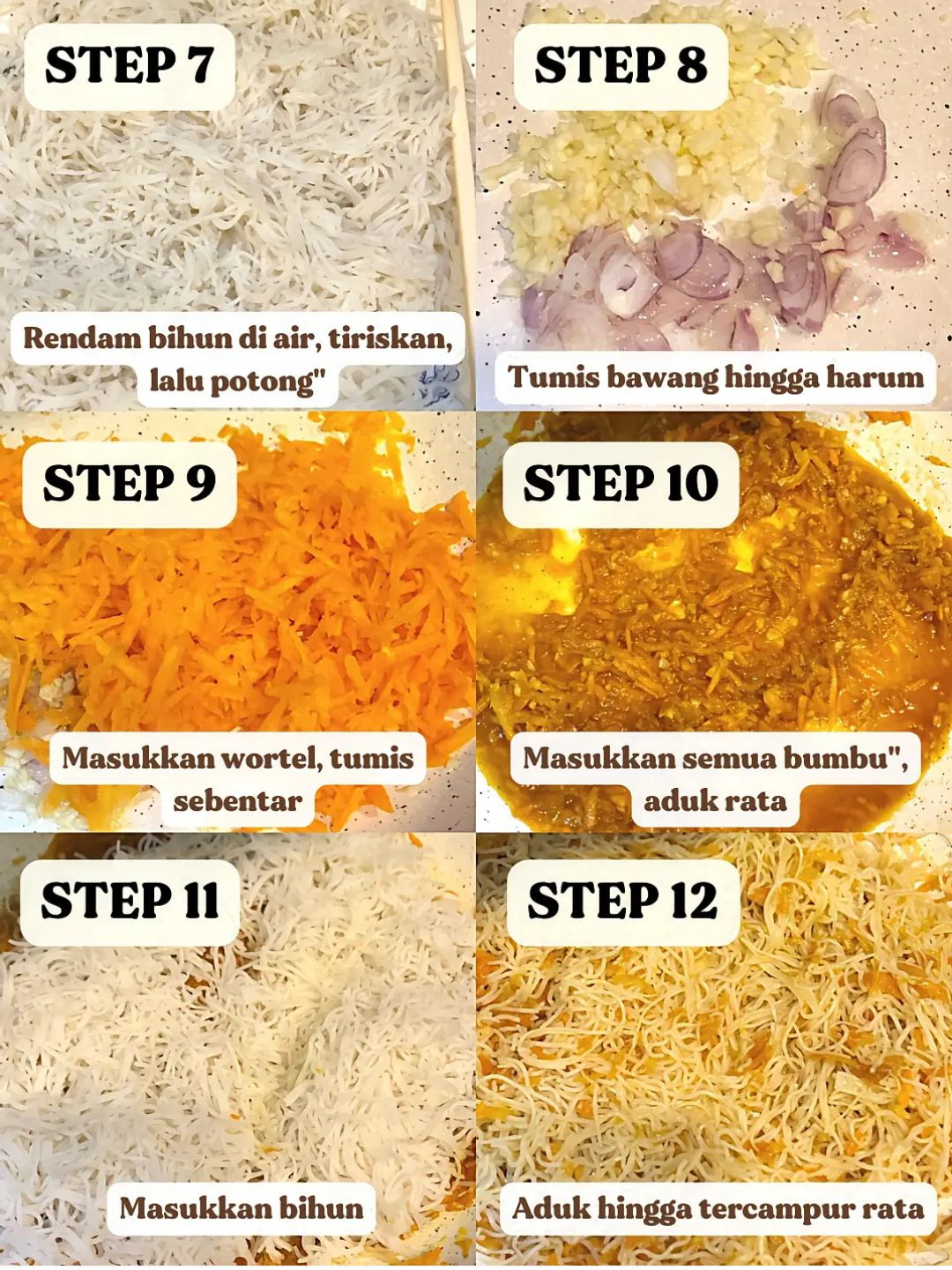 STEP 7

Rendam bihun di air, tiriskan, lalu potong"

STEP 8

Tumis bawang hingga harum

STEP 9

Masukkan wortel, tumis sebentar

STEP 10

Masukkan semua bumbu", aduk rata

STEP 11

Masukkan bihun

STEP 12

Aduk hingga tercampur rata